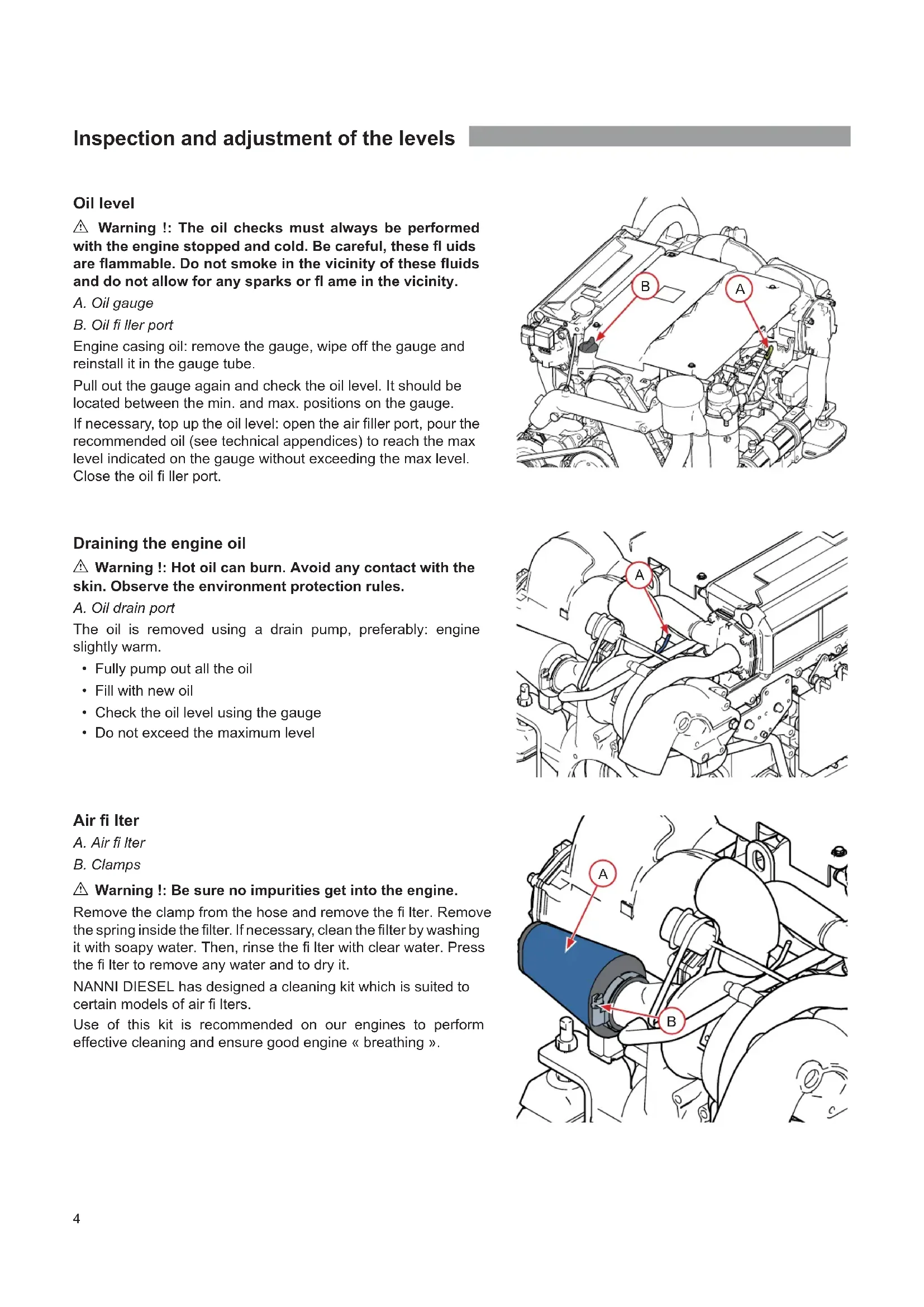 Inspection and adjustment of the levels

Oil level

⚠ Warning !: The oil checks must always be performed with the engine stopped and cold. Be careful, these fl uids are flammable. Do not smoke in the vicinity of these fluids and do not allow for any sparks or fl ame in the vicinity.

A. Oil gauge

B. Oil fi ller port

Engine casing oil: remove the gauge, wipe off the gauge and reinstall it in the gauge tube.

Pull out the gauge again and check the oil level. It should be located between the min. and max. positions on the gauge.

If necessary, top up the oil level: open the air filler port, pour the recommended oil (see technical appendices) to reach the max level indicated on the gauge without exceeding the max level. Close the oil fi ller port.

B

A

Draining the engine oil

⚠ Warning !: Hot oil can burn. Avoid any contact with the skin. Observe the environment protection rules.

A. Oil drain port

The oil is removed using a drain pump, preferably: engine slightly warm.

• Fully pump out all the oil
• Fill with new oil
• Check the oil level using the gauge
• Do not exceed the maximum level

A

Air fi lter

A. Air fi lter

B. Clamps

⚠ Warning !: Be sure no impurities get into the engine.

Remove the clamp from the hose and remove the fi lter. Remove the spring inside the filter. If necessary, clean the filter by washing it with soapy water. Then, rinse the fi lter with clear water. Press the fi lter to remove any water and to dry it.

NANNI DIESEL has designed a cleaning kit which is suited to certain models of air fi lters.

Use of this kit is recommended on our engines to perform effective cleaning and ensure good engine « breathing ».

A

B

4