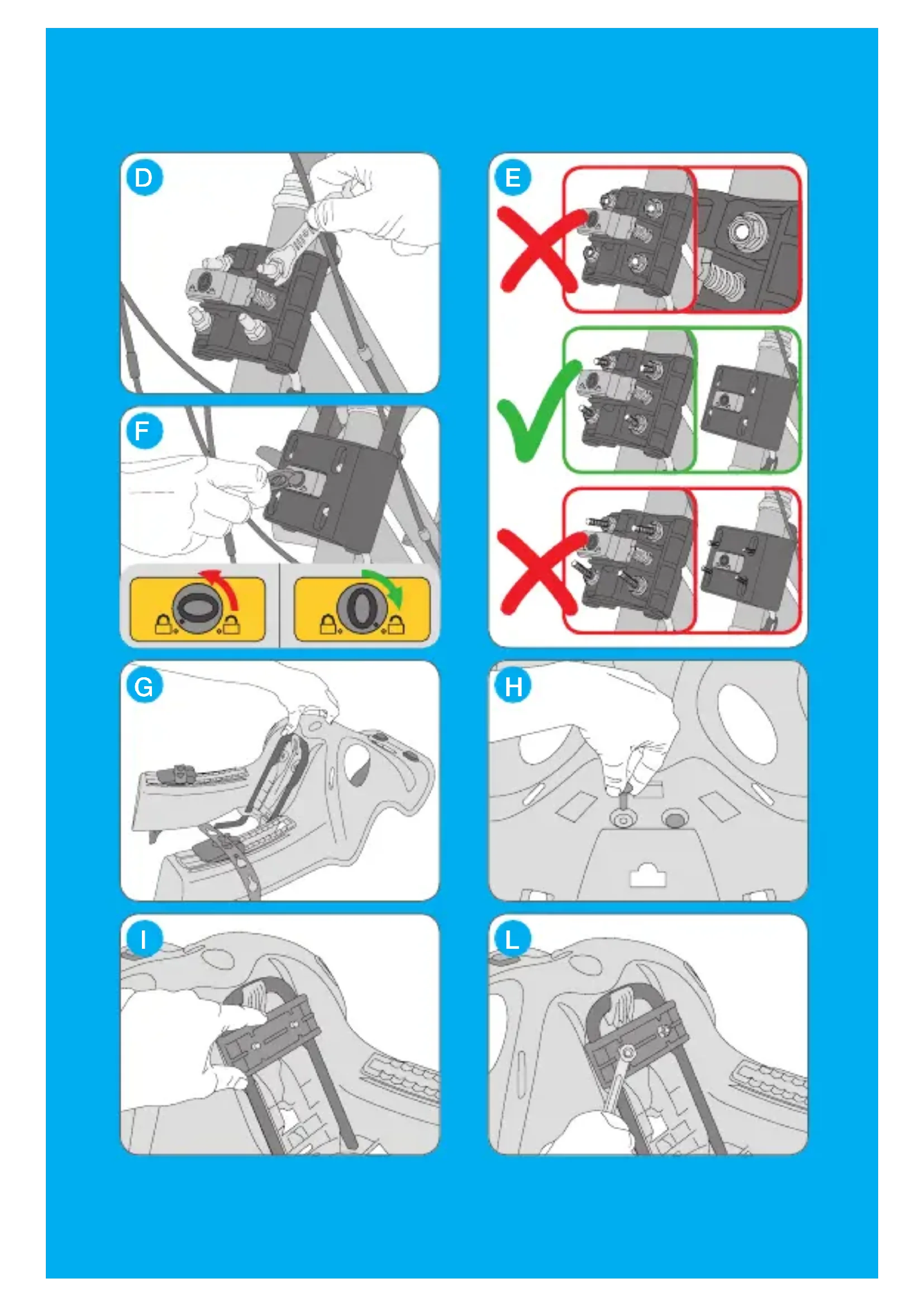 D

E

F

G

H

I

L