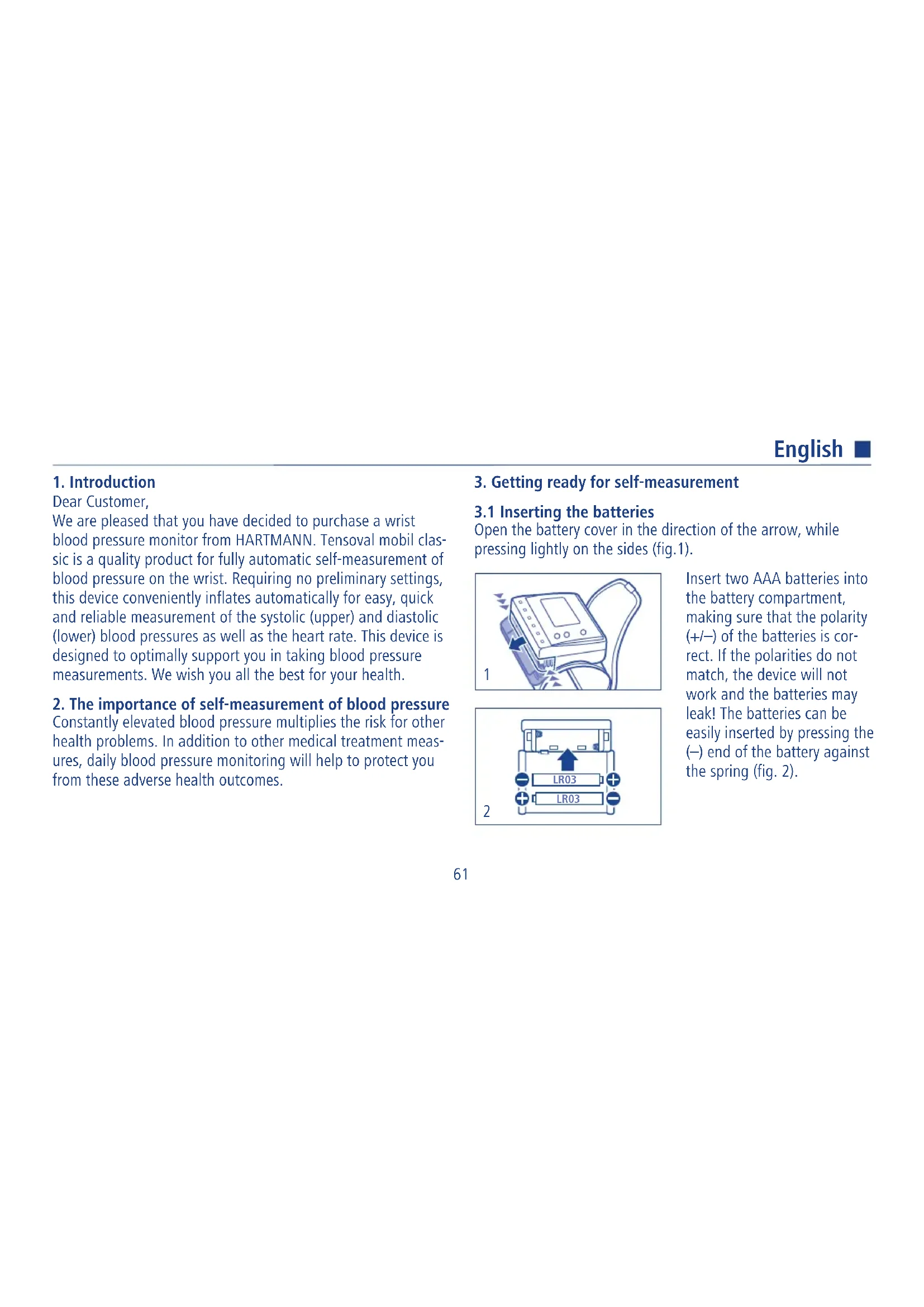 English

1. Introduction
Dear Customer,
We are pleased that you have decided to purchase a wrist blood pressure monitor from HARTMANN. Tensoval mobil classic is a quality product for fully automatic self-measurement of blood pressure on the wrist. Requiring no preliminary settings, this device conveniently inflates automatically for easy, quick and reliable measurement of the systolic (upper) and diastolic (lower) blood pressures as well as the heart rate. This device is designed to optimally support you in taking blood pressure measurements. We wish you all the best for your health.

2. The importance of self-measurement of blood pressure
Constantly elevated blood pressure multiplies the risk for other health problems. In addition to other medical treatment measures, daily blood pressure monitoring will help to protect you from these adverse health outcomes.

3. Getting ready for self-measurement

3.1 Inserting the batteries
Open the battery cover in the direction of the arrow, while pressing lightly on the sides (fig.1).

1

LR03
LR03
2

Insert two AAA batteries into the battery compartment, making sure that the polarity (+/–) of the batteries is correct. If the polarities do not match, the device will not work and the batteries may leak! The batteries can be easily inserted by pressing the (–) end of the battery against the spring (fig. 2).

61