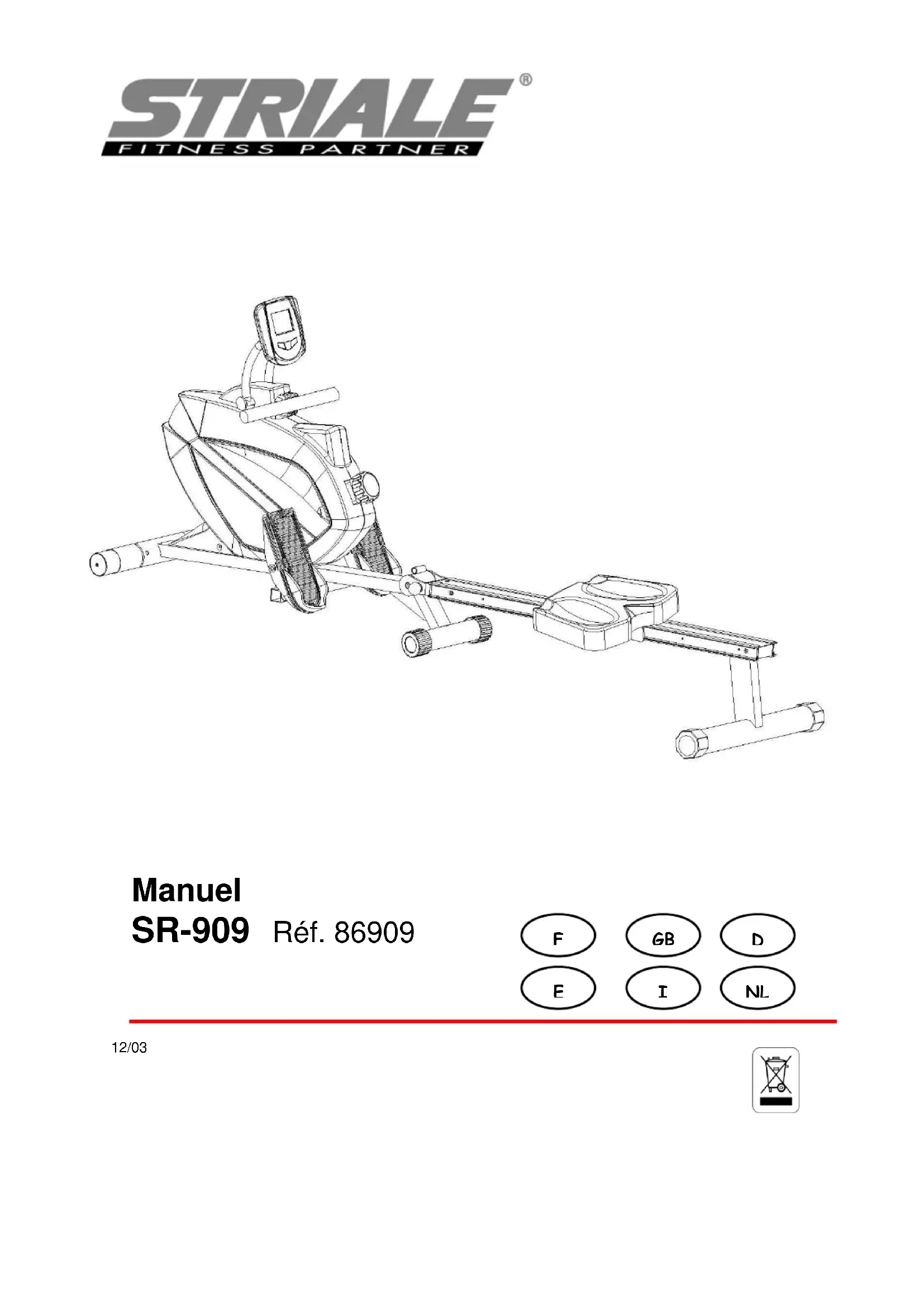 STRIALE®
FITNESS PARTNER

Manuel
SR-909 Réf. 86909

F GB D
E I NL

12/03