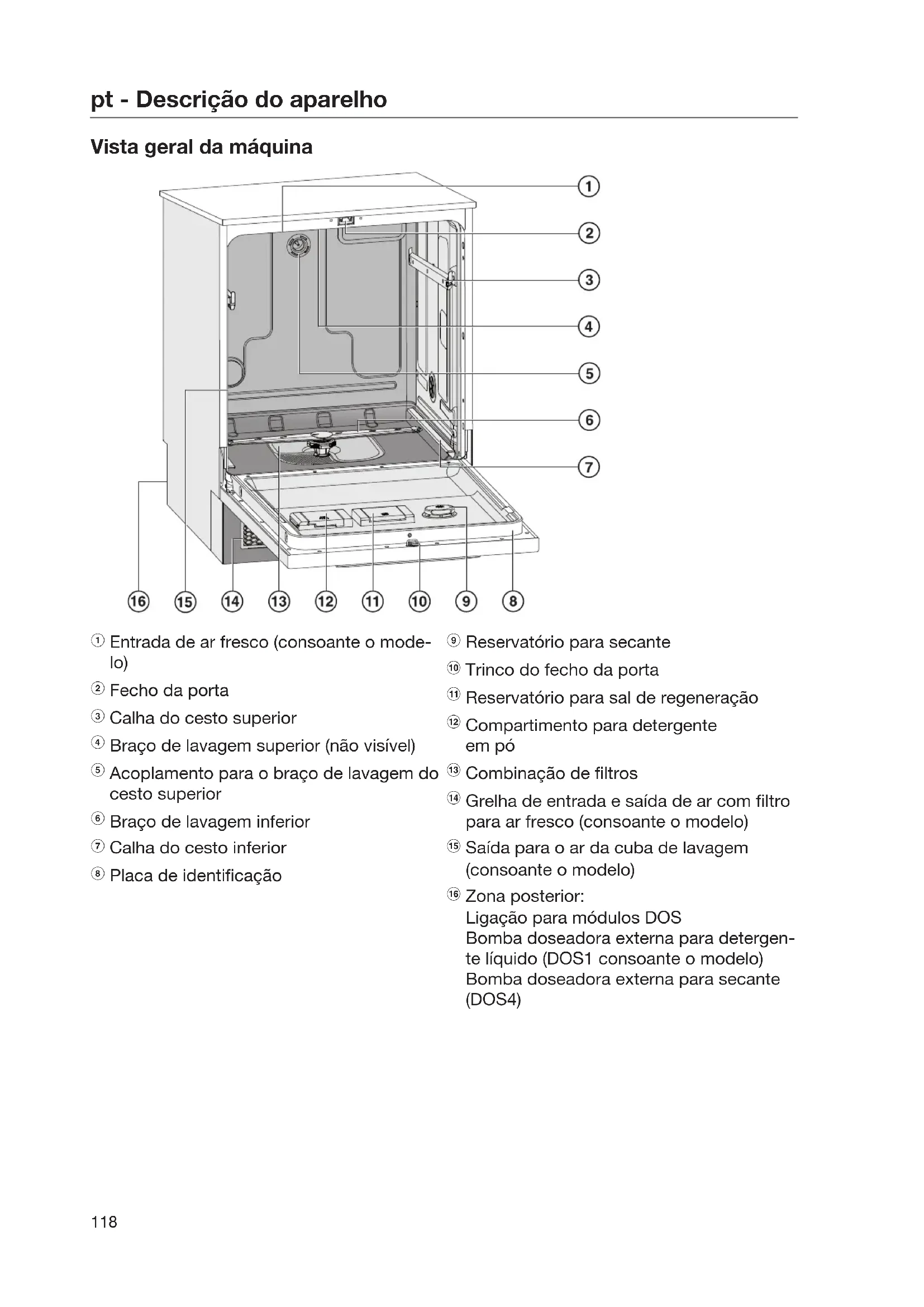 pt - Descrição do aparelho

Vista geral da máquina

①
②
③
④
⑤
⑥
⑦
⑯ ⑮ ⑭ ⑬ ⑫ ⑪ ⑩ ⑨ ⑧

① Entrada de ar fresco (consoante o modelo)

② Fecho da porta

③ Calha do cesto superior

④ Braço de lavagem superior (não visível)

⑤ Acoplamento para o braço de lavagem do cesto superior

⑥ Braço de lavagem inferior

⑦ Calha do cesto inferior

⑧ Placa de identificação

⑨ Reservatório para secante

⑩ Trinco do fecho da porta

⑪ Reservatório para sal de regeneração

⑫ Compartimento para detergente em pó

⑬ Combinação de filtros

⑭ Grelha de entrada e saída de ar com filtro para ar fresco (consoante o modelo)

⑮ Saída para o ar da cuba de lavagem (consoante o modelo)

⑯ Zona posterior:
Ligação para módulos DOS
Bomba doseadora externa para detergente líquido (DOS1 consoante o modelo)
Bomba doseadora externa para secante (DOS4)

118