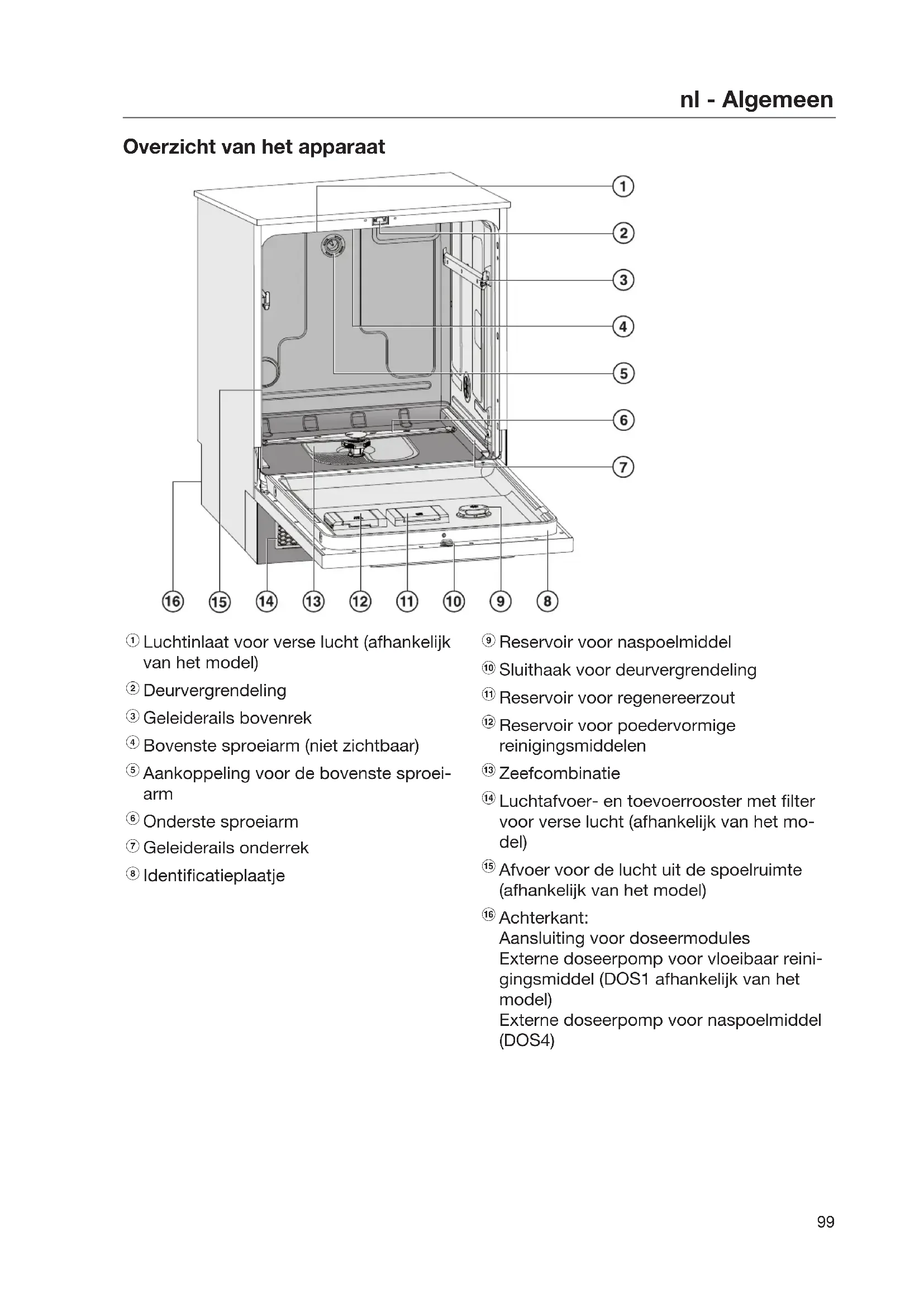 nl - Algemeen

Overzicht van het apparaat

①
②
③
④
⑤
⑥
⑦

⑯ ⑮ ⑭ ⑬ ⑫ ⑪ ⑩ ⑨ ⑧

① Luchtinlaat voor verse lucht (afhankelijk van het model)

② Deurvergrendeling

③ Geleiderails bovenrek

④ Bovenste sproeiarm (niet zichtbaar)

⑤ Aankoppeling voor de bovenste sproeiarm

⑥ Onderste sproeiarm

⑦ Geleiderails onderrek

⑧ Identificatieplaatje

⑨ Reservoir voor naspoelmiddel

⑩ Sluithaak voor deurvergrendeling

⑪ Reservoir voor regenereerzout

⑫ Reservoir voor poedervormige reinigingsmiddelen

⑬ Zeefcombinatie

⑭ Luchtafvoer- en toevoerrooster met filter voor verse lucht (afhankelijk van het model)

⑮ Afvoer voor de lucht uit de spoelruimte (afhankelijk van het model)

⑯ Achterkant:
Aansluiting voor doseermodules
Externe doseerpomp voor vloeibaar reinigingsmiddel (DOS1 afhankelijk van het model)
Externe doseerpomp voor naspoelmiddel (DOS4)

99