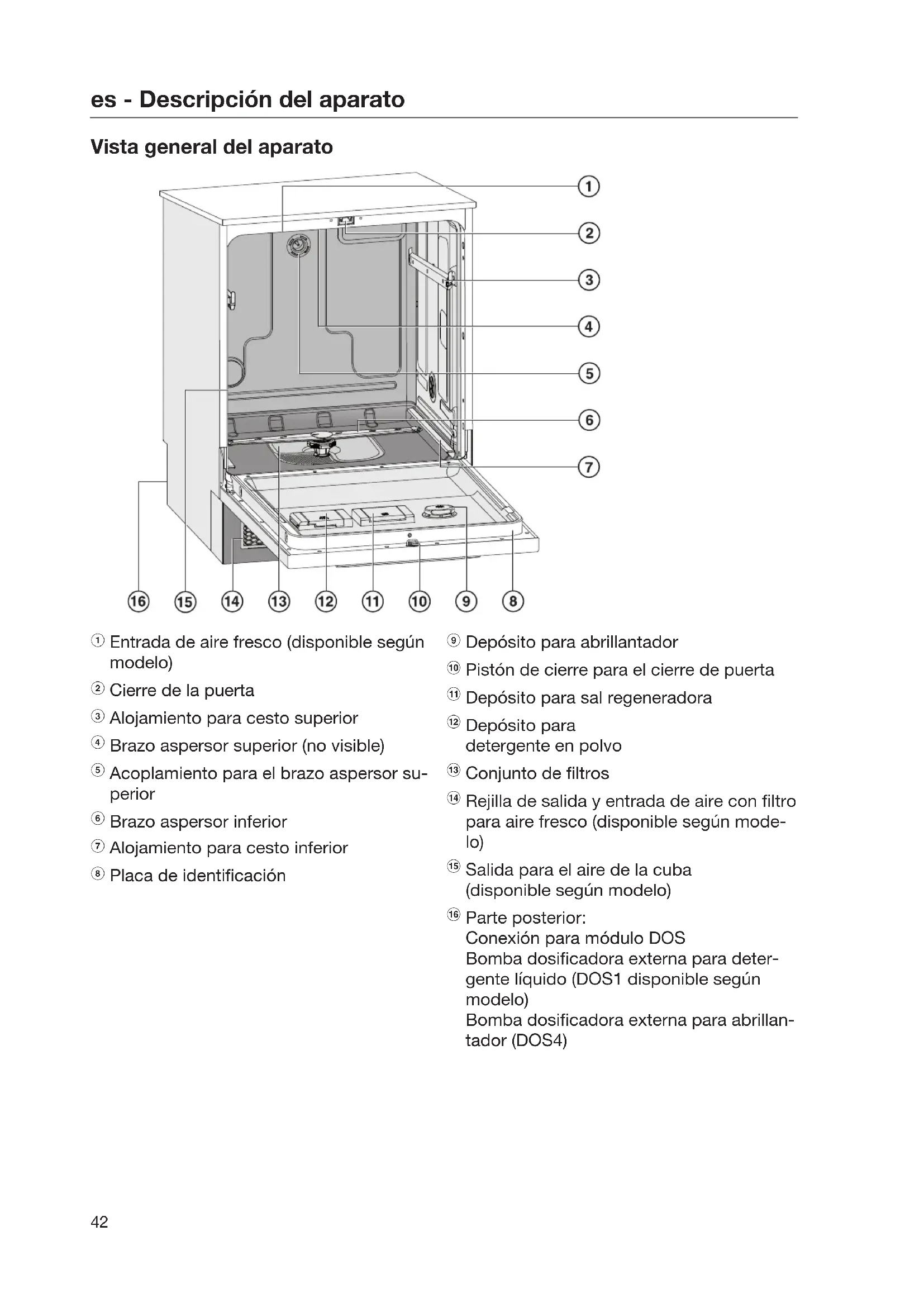 es - Descripción del aparato

Vista general del aparato

①
②
③
④
⑤
⑥
⑦

⑯ ⑮ ⑭ ⑬ ⑫ ⑪ ⑩ ⑨ ⑧

① Entrada de aire fresco (disponible según modelo)

② Cierre de la puerta

③ Alojamiento para cesto superior

④ Brazo aspersor superior (no visible)

⑤ Acoplamiento para el brazo aspersor superior

⑥ Brazo aspersor inferior

⑦ Alojamiento para cesto inferior

⑧ Placa de identificación

⑨ Depósito para abrillantador

⑩ Pistón de cierre para el cierre de puerta

⑪ Depósito para sal regeneradora

⑫ Depósito para detergente en polvo

⑬ Conjunto de filtros

⑭ Rejilla de salida y entrada de aire con filtro para aire fresco (disponible según modelo)

⑮ Salida para el aire de la cuba (disponible según modelo)

⑯ Parte posterior:
Conexión para módulo DOS
Bomba dosificadora externa para detergente líquido (DOS1 disponible según modelo)
Bomba dosificadora externa para abrillantador (DOS4)

42