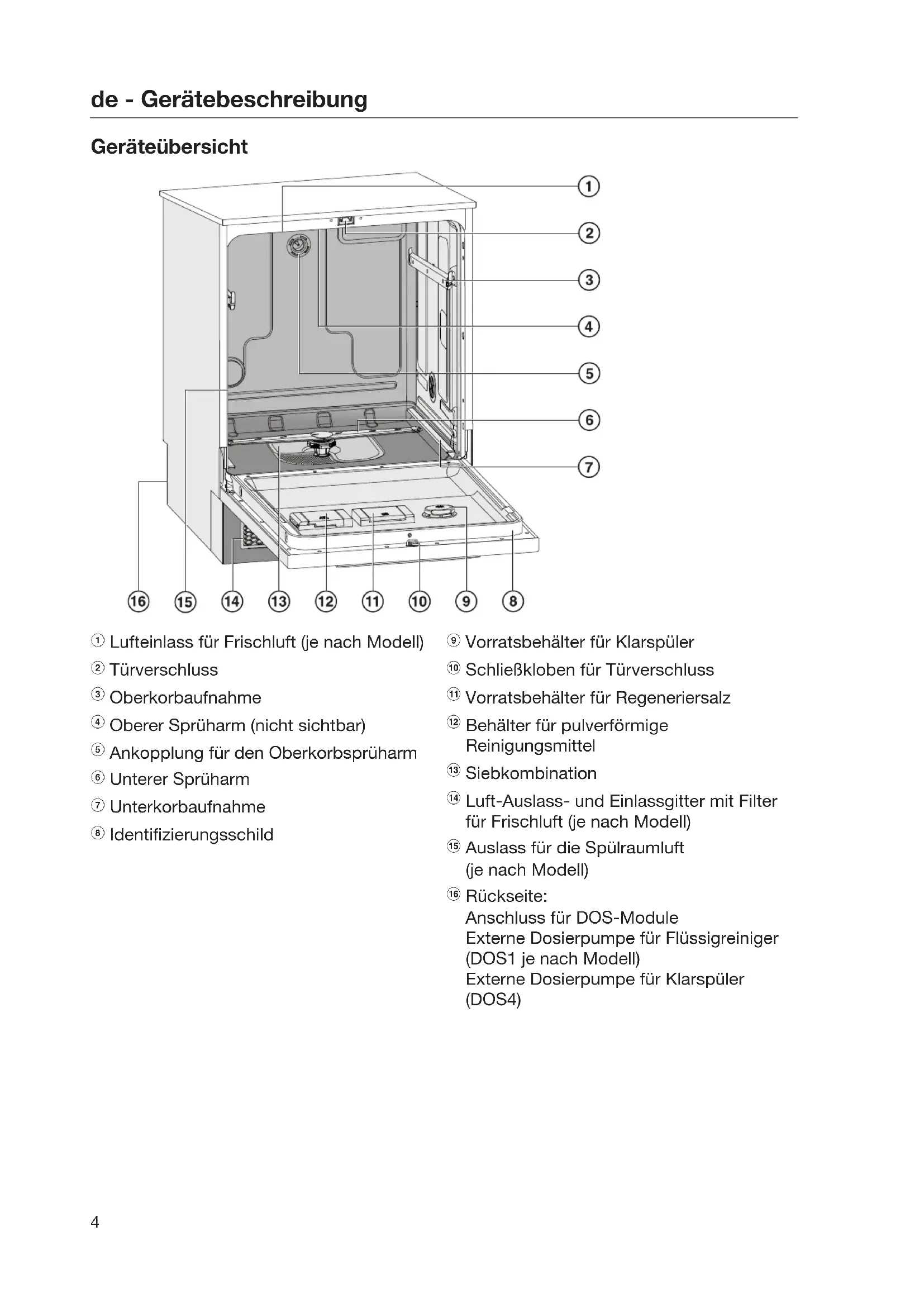 de - Gerätebeschreibung

Geräteübersicht

①
②
③
④
⑤
⑥
⑦
⑯ ⑮ ⑭ ⑬ ⑫ ⑪ ⑩ ⑨ ⑧

① Lufteinlass für Frischluft (je nach Modell)

② Türverschluss

③ Oberkorbaufnahme

④ Oberer Sprüharm (nicht sichtbar)

⑤ Ankopplung für den Oberkorbsprüharm

⑥ Unterer Sprüharm

⑦ Unterkorbaufnahme

⑧ Identifizierungsschild

⑨ Vorratsbehälter für Klarspüler

⑩ Schließkloben für Türverschluss

⑪ Vorratsbehälter für Regeneriersalz

⑫ Behälter für pulverförmige Reinigungsmittel

⑬ Siebkombination

⑭ Luft-Auslass- und Einlassgitter mit Filter für Frischluft (je nach Modell)

⑮ Auslass für die Spülraumluft (je nach Modell)

⑯ Rückseite:
Anschluss für DOS-Module
Externe Dosierpumpe für Flüssigreiniger (DOS1 je nach Modell)
Externe Dosierpumpe für Klarspüler (DOS4)

4