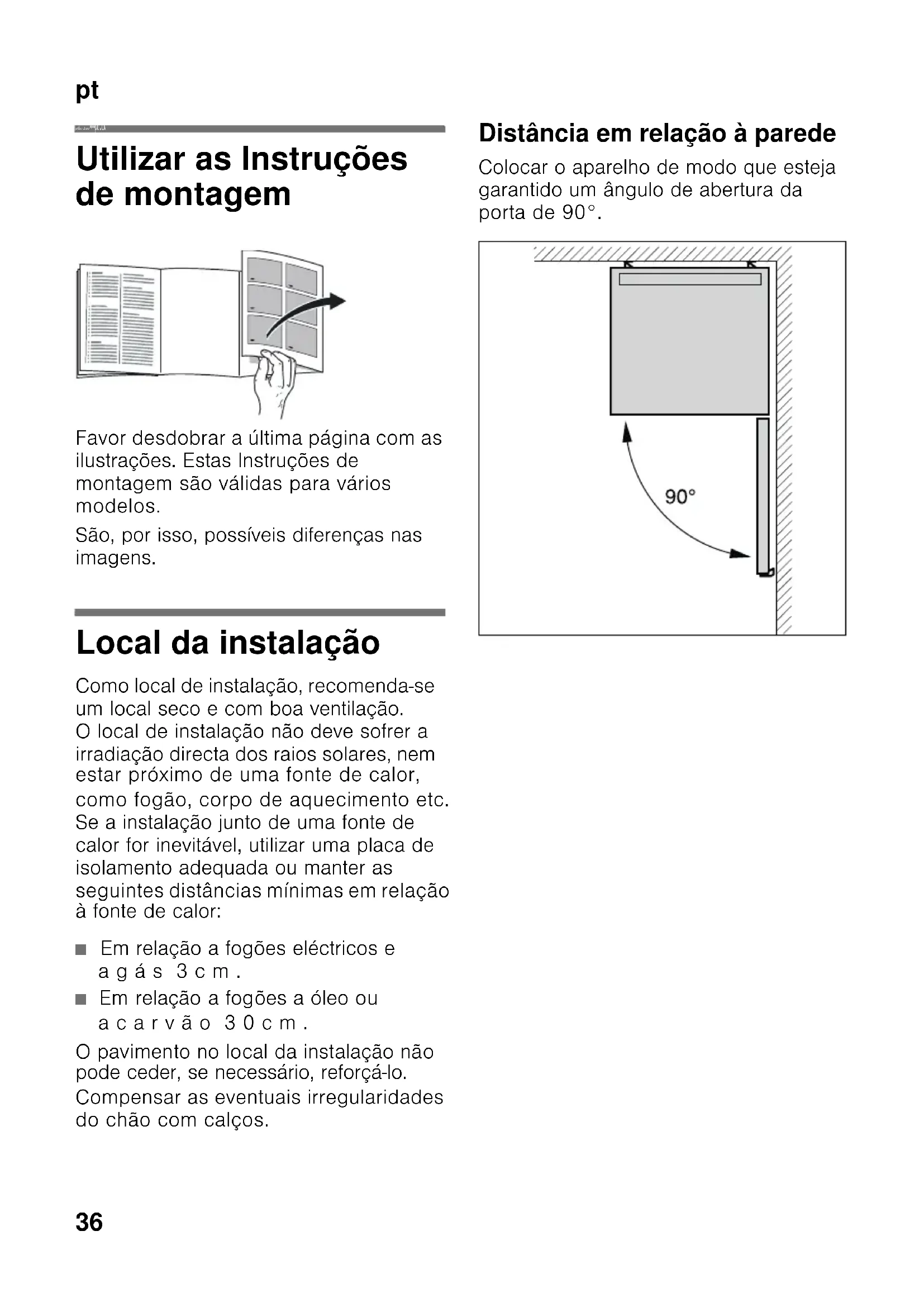 pt

Utilizar as Instruções de montagem

Favor desdobrar a última página com as ilustrações. Estas Instruções de montagem são válidas para vários modelos.

São, por isso, possíveis diferenças nas imagens.

Local da instalação

Como local de instalação, recomenda-se um local seco e com boa ventilação. O local de instalação não deve sofrer a irradiação directa dos raios solares, nem estar próximo de uma fonte de calor, como fogão, corpo de aquecimento etc. Se a instalação junto de uma fonte de calor for inevitável, utilizar uma placa de isolamento adequada ou manter as seguintes distâncias mínimas em relação à fonte de calor:

■ Em relação a fogões eléctricos e a gás 3 cm.
■ Em relação a fogões a óleo ou a carvão 30 cm.

O pavimento no local da instalação não pode ceder, se necessário, reforçá-lo. Compensar as eventuais irregularidades do chão com calços.

Distância em relação à parede

Colocar o aparelho de modo que esteja garantido um ângulo de abertura da porta de 90°.

90°

36