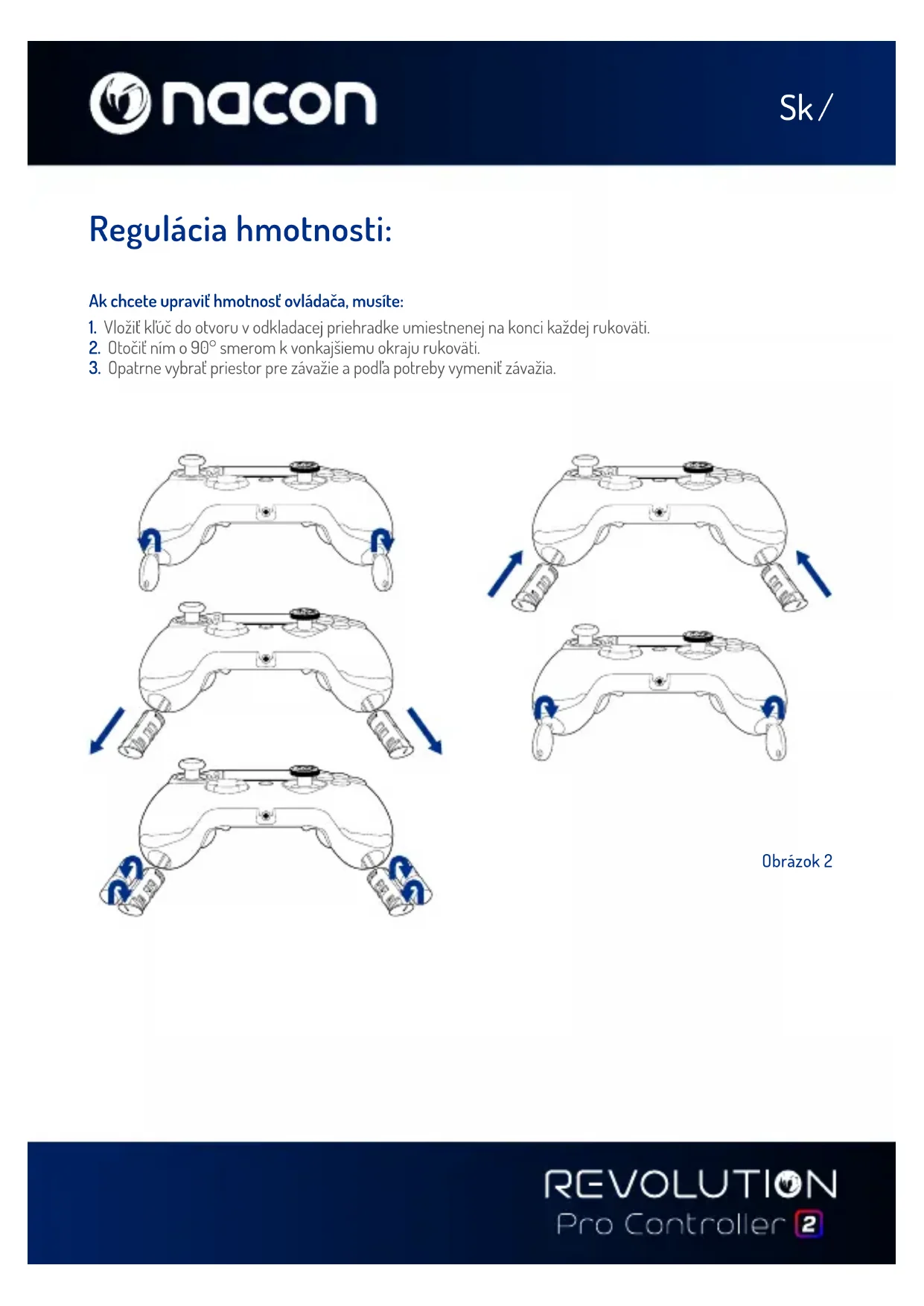 nacon

Sk /

Regulácia hmotnosti:

Ak chcete upraviť hmotnosť ovládača, musíte:
1. Vložiť kľúč do otvoru v odkladacej priehradke umiestnenej na konci každej rukoväti.
2. Otočiť ním o 90° smerom k vonkajšiemu okraju rukoväti.
3. Opatrne vybrať priestor pre závažie a podľa potreby vymeniť závažia.

Obrázok 2

REVOLUTION
Pro Controller 2