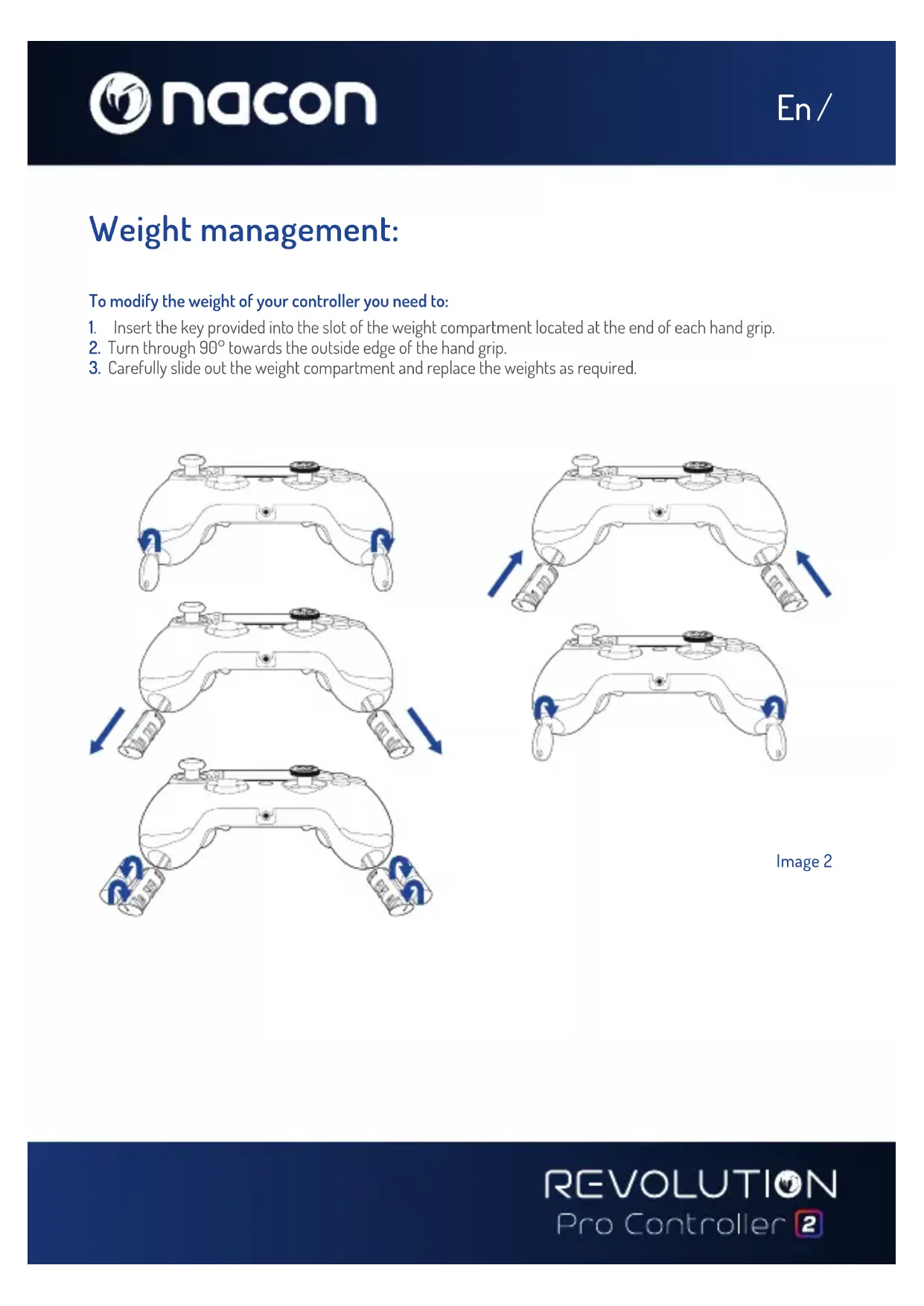 nacon

En /

Weight management:

To modify the weight of your controller you need to:

1. Insert the key provided into the slot of the weight compartment located at the end of each hand grip.
2. Turn through 90° towards the outside edge of the hand grip.
3. Carefully slide out the weight compartment and replace the weights as required.

Image 2

REVOLUTION
Pro Controller 2