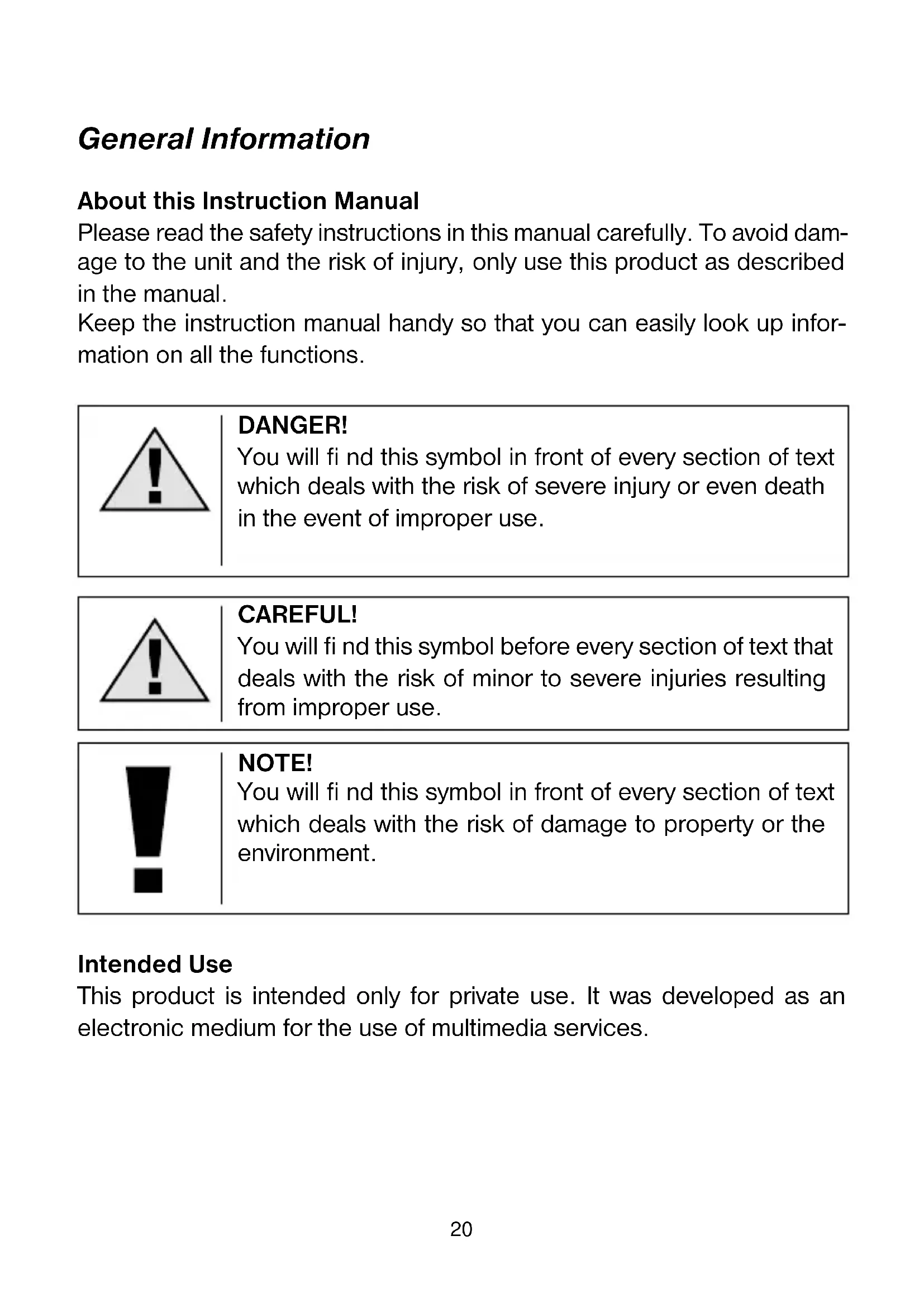 General Information

About this Instruction Manual
Please read the safety instructions in this manual carefully. To avoid damage to the unit and the risk of injury, only use this product as described in the manual.
Keep the instruction manual handy so that you can easily look up information on all the functions.

DANGER!
You will fi nd this symbol in front of every section of text which deals with the risk of severe injury or even death in the event of improper use.

CAREFUL!
You will fi nd this symbol before every section of text that deals with the risk of minor to severe injuries resulting from improper use.

NOTE!
You will fi nd this symbol in front of every section of text which deals with the risk of damage to property or the environment.

Intended Use
This product is intended only for private use. It was developed as an electronic medium for the use of multimedia services.

20