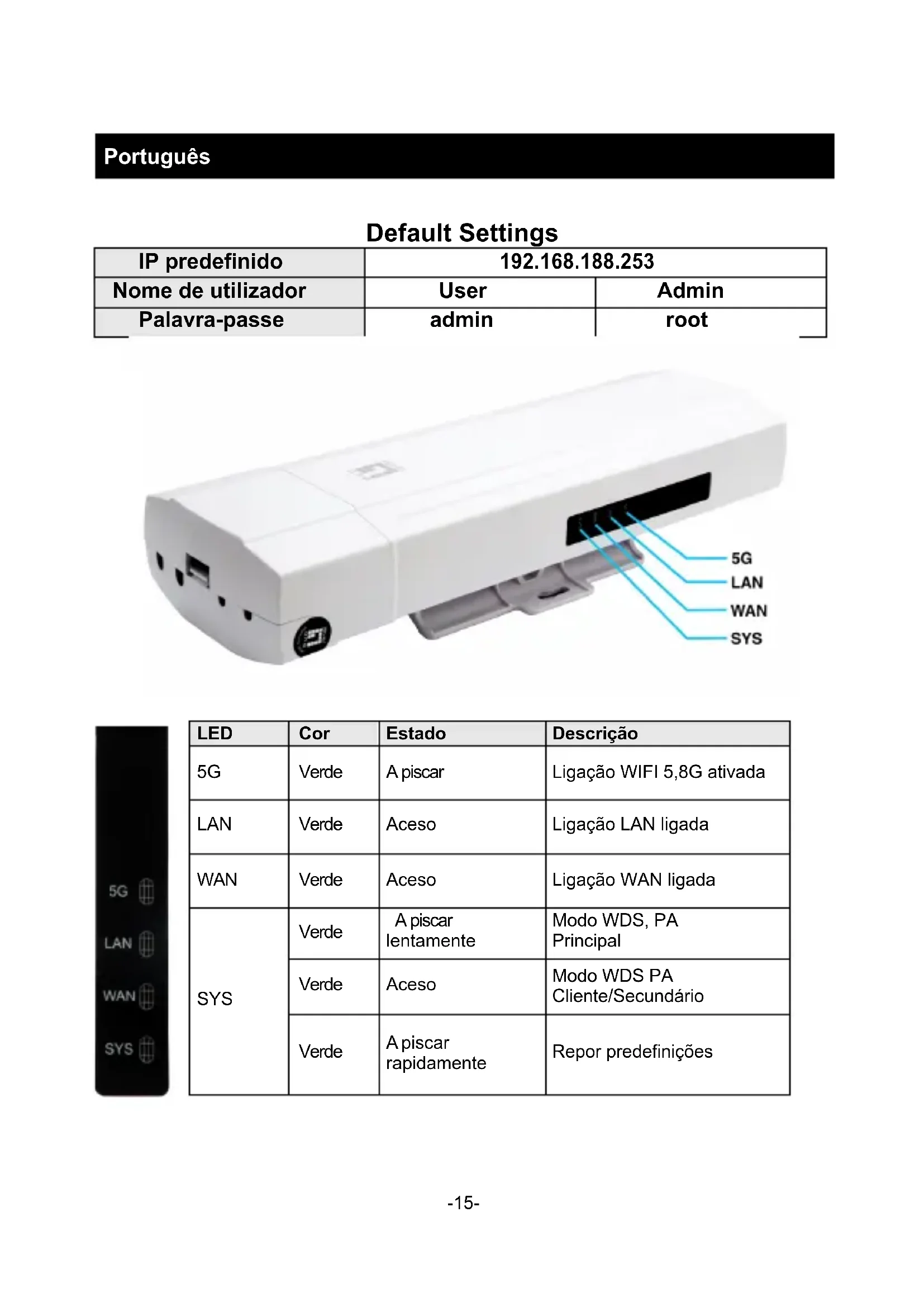 Português

Default Settings

| IP predefinido | 192.168.188.253 | |
|---|---|---|
| Nome de utilizador | User | Admin |
| Palavra-passe | admin | root |

5G
LAN
WAN
SYS

5G
LAN
WAN
SYS

| LED | Cor | Estado | Descrição |
|---|---|---|---|
| 5G | Verde | A piscar | Ligação WIFI 5,8G ativada |
| LAN | Verde | Aceso | Ligação LAN ligada |
| WAN | Verde | Aceso | Ligação WAN ligada |
| SYS | Verde | A piscar lentamente | Modo WDS, PA Principal |
| | Verde | Aceso | Modo WDS PA Cliente/Secundário |
| | Verde | A piscar rapidamente | Repor predefinições |

-15-