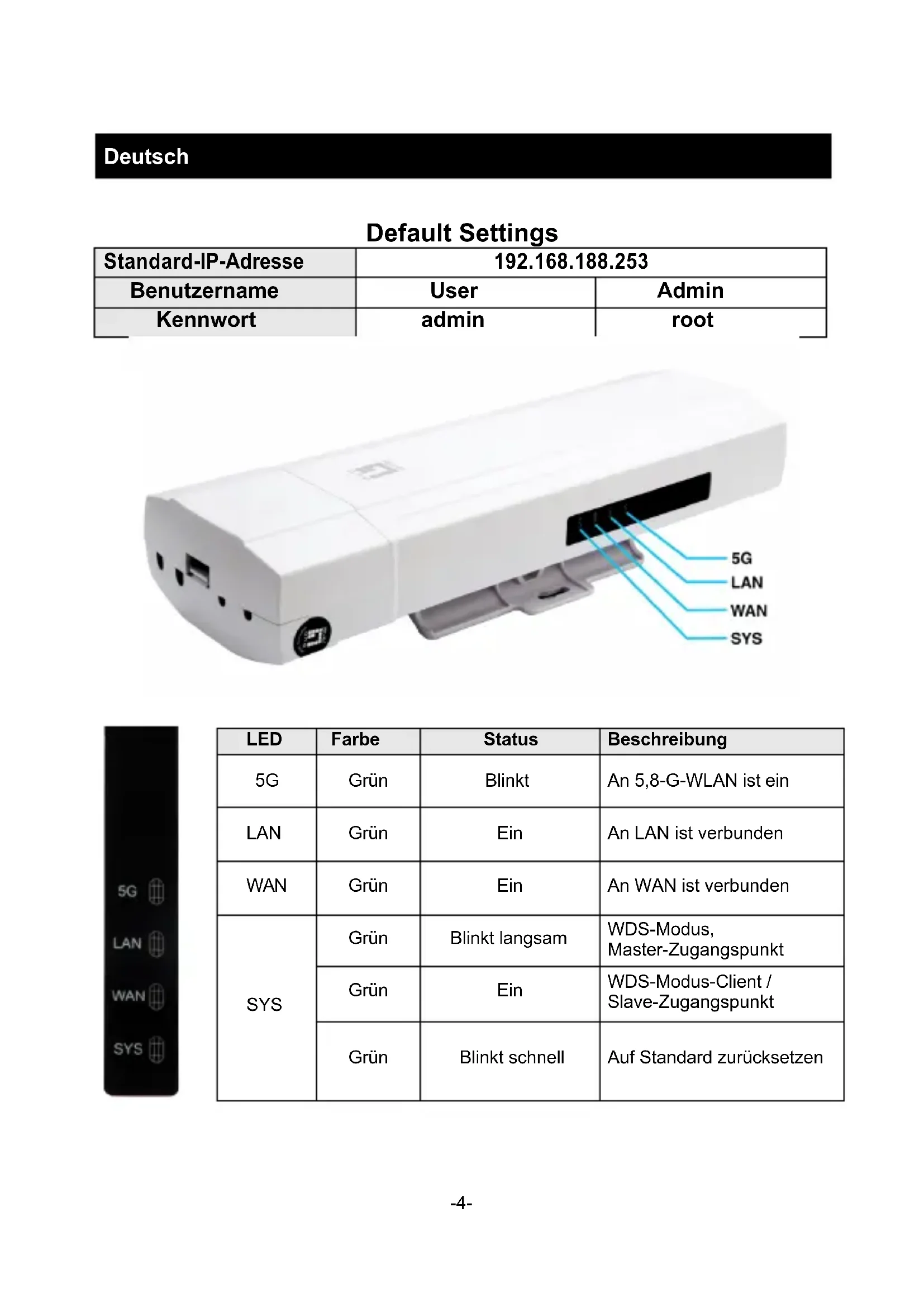 Deutsch

Default Settings

| Standard-IP-Adresse | 192.168.188.253 | |
|---|---|---|
| Benutzername | User | Admin |
| Kennwort | admin | root |

5G
LAN
WAN
SYS

5G
LAN
WAN
SYS

| LED | Farbe | Status | Beschreibung |
|---|---|---|---|
| 5G | Grün | Blinkt | An 5,8-G-WLAN ist ein |
| LAN | Grün | Ein | An LAN ist verbunden |
| WAN | Grün | Ein | An WAN ist verbunden |
| SYS | Grün | Blinkt langsam | WDS-Modus, Master-Zugangspunkt |
| | Grün | Ein | WDS-Modus-Client / Slave-Zugangspunkt |
| | Grün | Blinkt schnell | Auf Standard zurücksetzen |

-4-