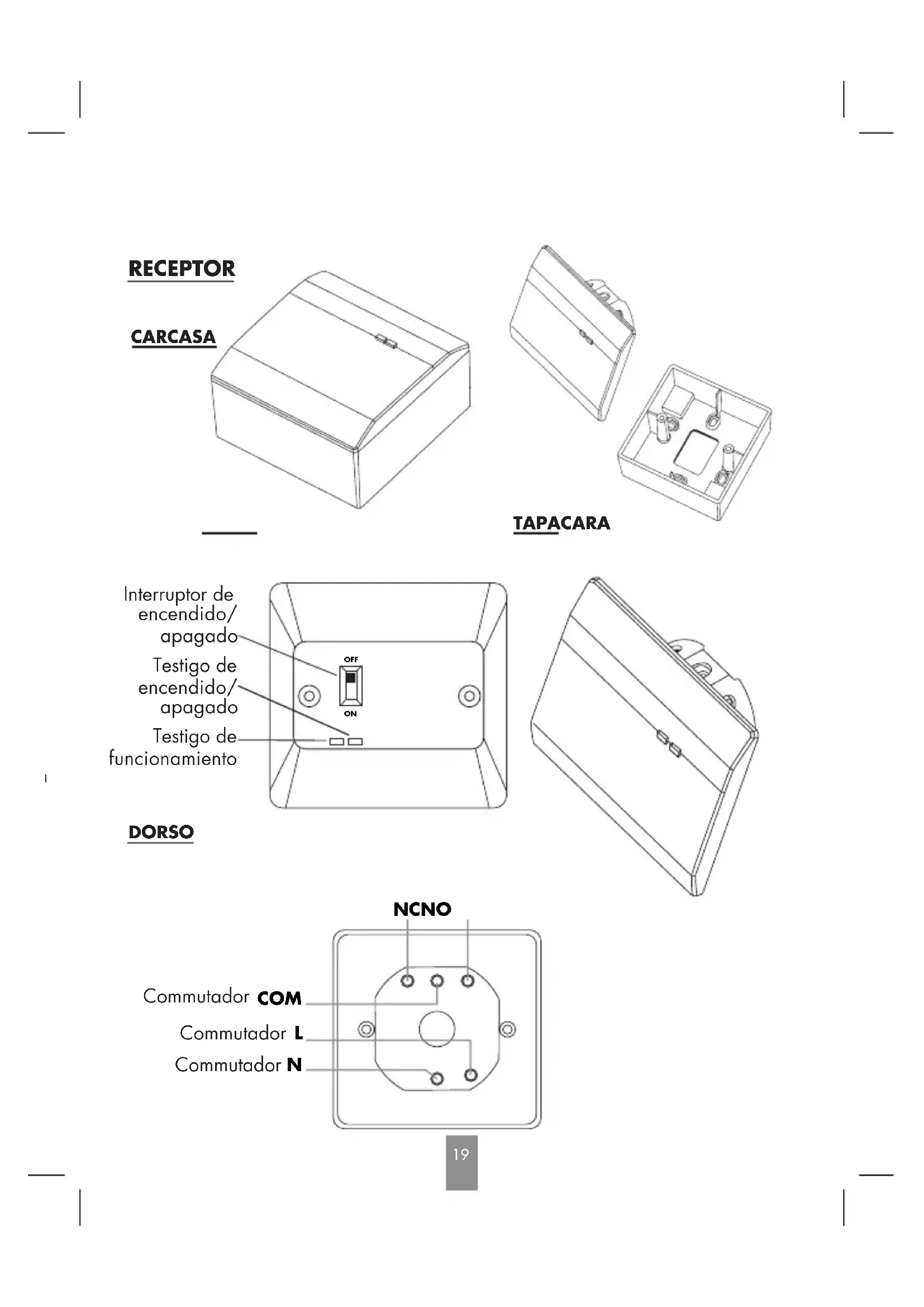 RECEPTOR

CARCASA

TAPACARA

Interruptor de encendido/ apagado

Testigo de encendido/ apagado

Testigo de funcionamiento

OFF

ON

DORSO

NCNO

Commutador COM

Commutador L

Commutador N

19