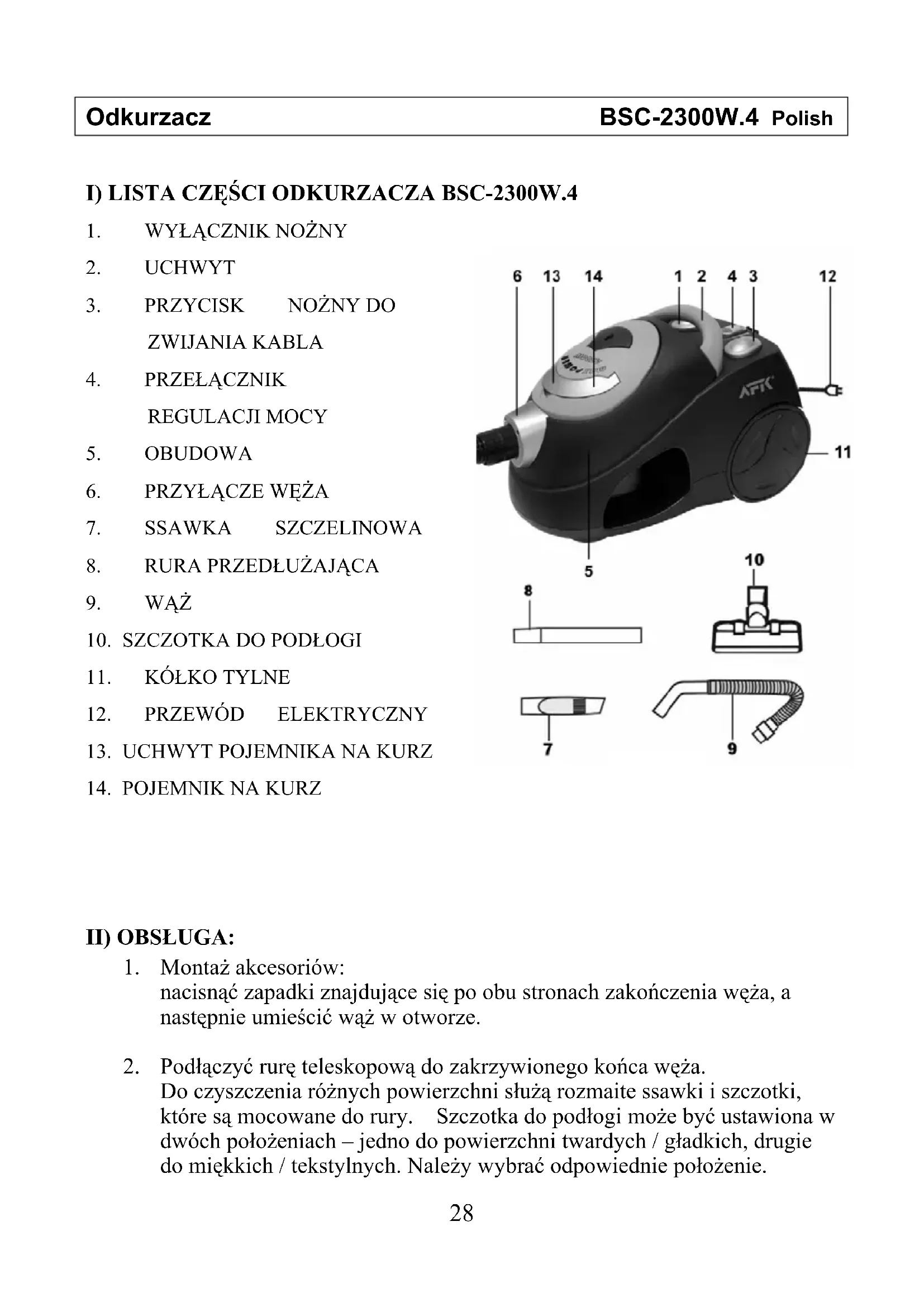 Odkurzacz BSC-2300W.4 Polish

I) LISTA CZĘŚCI ODKURZACZA BSC-2300W.4

1. WYŁĄCZNIK NOŻNY
2. UCHWYT
3. PRZYCISK NOŻNY DO ZWIJANIA KABLA
4. PRZEŁĄCZNIK REGULACJI MOCY
5. OBUDOWA
6. PRZYŁĄCZE WĘŻA
7. SSAWKA SZCZELINOWA
8. RURA PRZEDŁUŻAJĄCA
9. WĄŻ
10. SZCZOTKA DO PODŁOGI
11. KÓŁKO TYLNE
12. PRZEWÓD ELEKTRYCZNY
13. UCHWYT POJEMNIKA NA KURZ
14. POJEMNIK NA KURZ

6 13 14 1 2 4 3 12
AFK
11
5
10
8
7
9

II) OBSŁUGA:

1. Montaż akcesoriów:
nacisnąć zapadki znajdujące się po obu stronach zakończenia węża, a następnie umieścić wąż w otworze.

2. Podłączyć rurę teleskopową do zakrzywionego końca węża.
Do czyszczenia różnych powierzchni służą rozmaite ssawki i szczotki, które są mocowane do rury. Szczotka do podłogi może być ustawiona w dwóch położeniach – jedno do powierzchni twardych / gładkich, drugie do miękkich / tekstylnych. Należy wybrać odpowiednie położenie.

28