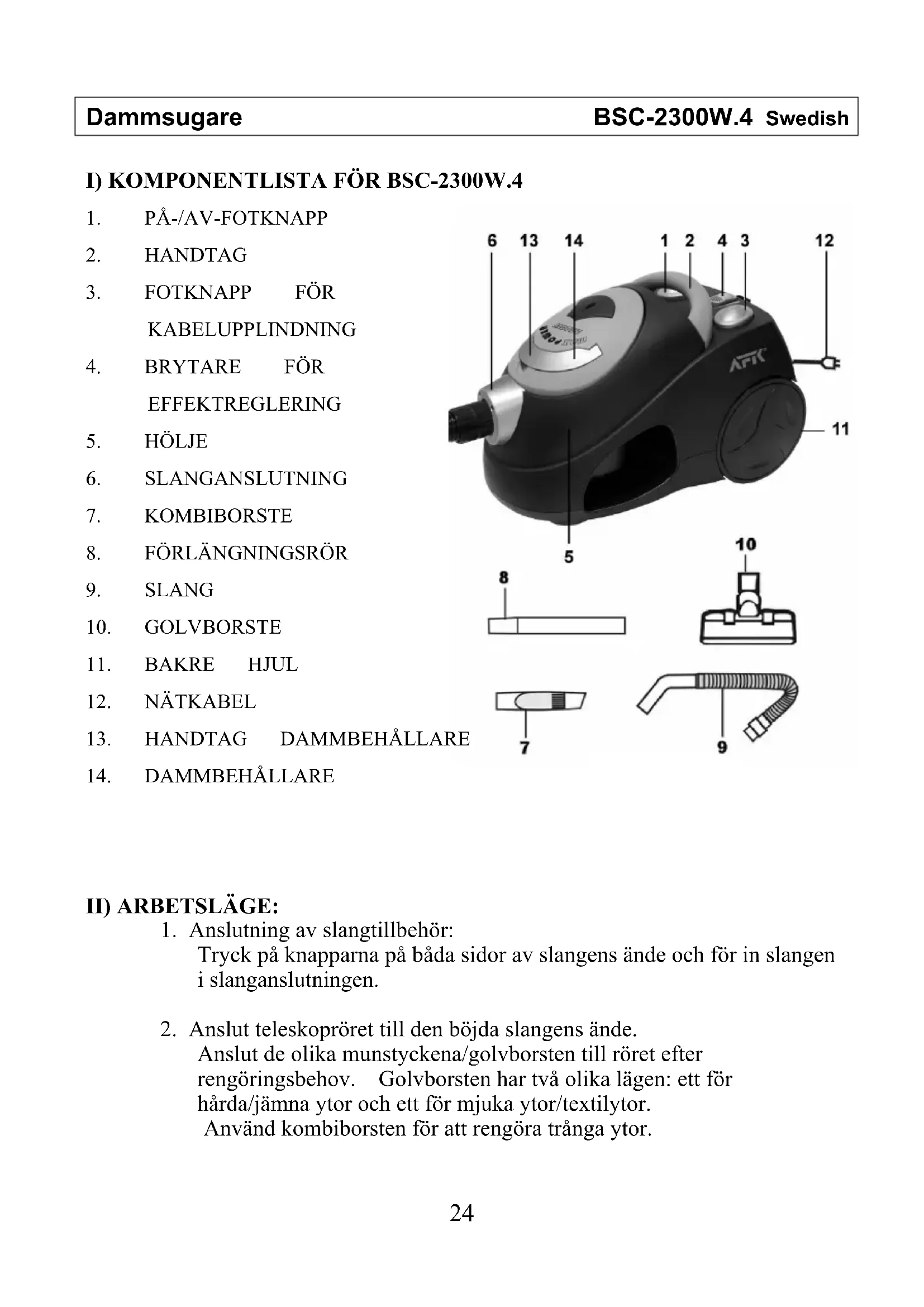 Dammsugare BSC-2300W.4 Swedish

I) KOMPONENTLISTA FÖR BSC-2300W.4

1. PÅ-/AV-FOTKNAPP
2. HANDTAG
3. FOTKNAPP FÖR KABELUPPLINDNING
4. BRYTARE FÖR EFFEKTREGLERING
5. HÖLJE
6. SLANGANSLUTNING
7. KOMBIBORSTE
8. FÖRLÄNGNINGSRÖR
9. SLANG
10. GOLVBORSTE
11. BAKRE HJUL
12. NÄTKABEL
13. HANDTAG DAMMBEHÅLLARE
14. DAMMBEHÅLLARE

6 13 14 1 2 4 3 12
AFK
11
5
10
8
7
9

II) ARBETSLÄGE:
1. Anslutning av slangtillbehör:
Tryck på knapparna på båda sidor av slangens ände och för in slangen i slanganslutningen.

2. Anslut teleskopröret till den böjda slangens ände.
Anslut de olika munstyckena/golvborsten till röret efter rengöringsbehov. Golvborsten har två olika lägen: ett för hårda/jämna ytor och ett för mjuka ytor/textilytor.
Använd kombiborsten för att rengöra trånga ytor.

24