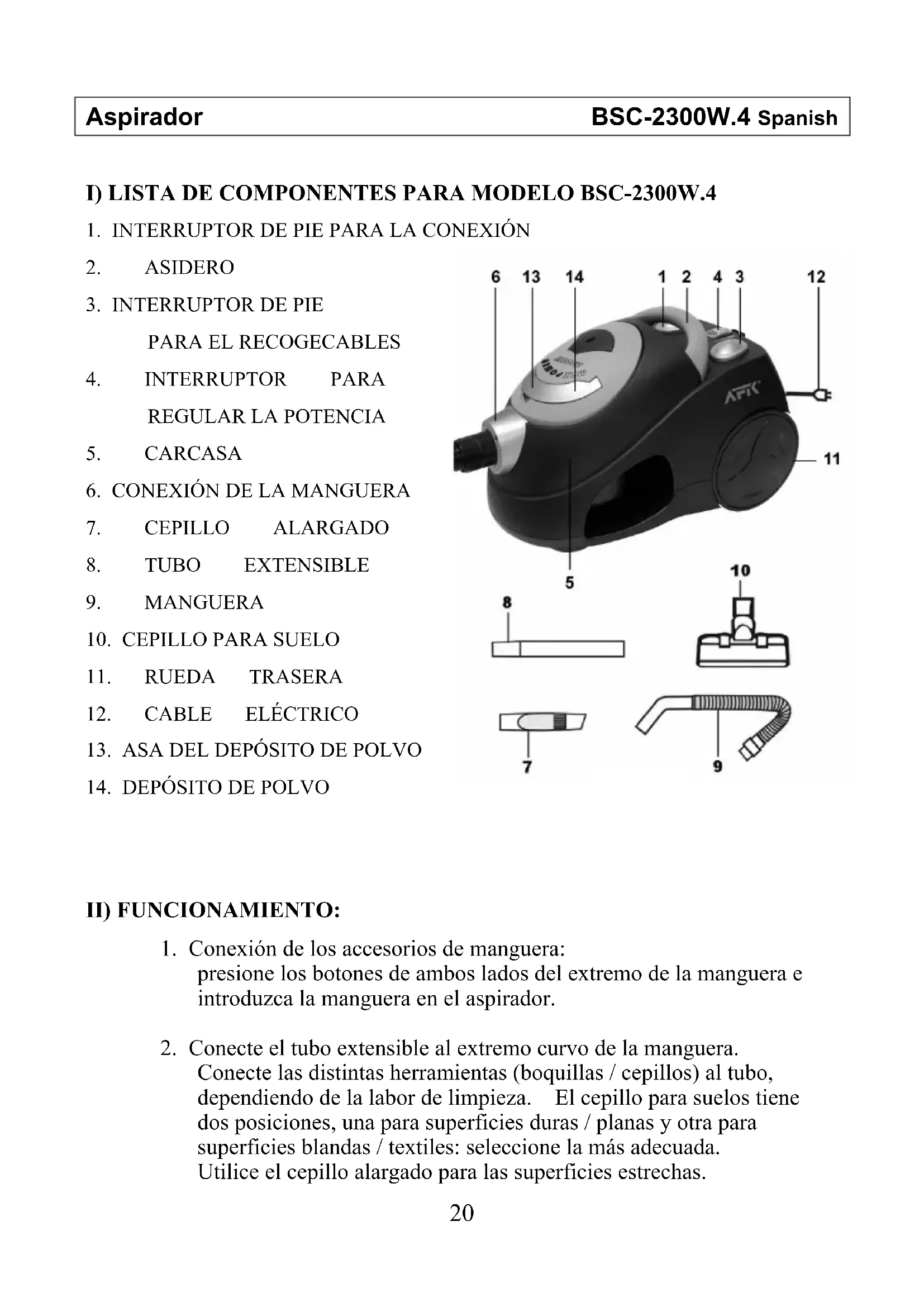 Aspirador BSC-2300W.4 Spanish

I) LISTA DE COMPONENTES PARA MODELO BSC-2300W.4

1. INTERRUPTOR DE PIE PARA LA CONEXIÓN
2. ASIDERO
3. INTERRUPTOR DE PIE PARA EL RECOGECABLES
4. INTERRUPTOR PARA REGULAR LA POTENCIA
5. CARCASA
6. CONEXIÓN DE LA MANGUERA
7. CEPILLO ALARGADO
8. TUBO EXTENSIBLE
9. MANGUERA
10. CEPILLO PARA SUELO
11. RUEDA TRASERA
12. CABLE ELÉCTRICO
13. ASA DEL DEPÓSITO DE POLVO
14. DEPÓSITO DE POLVO

6 13 14 1 2 4 3 12

AFK

11

5

10

8

7

9

II) FUNCIONAMIENTO:

1. Conexión de los accesorios de manguera: presione los botones de ambos lados del extremo de la manguera e introduzca la manguera en el aspirador.

2. Conecte el tubo extensible al extremo curvo de la manguera. Conecte las distintas herramientas (boquillas / cepillos) al tubo, dependiendo de la labor de limpieza. El cepillo para suelos tiene dos posiciones, una para superficies duras / planas y otra para superficies blandas / textiles: seleccione la más adecuada. Utilice el cepillo alargado para las superficies estrechas.

20