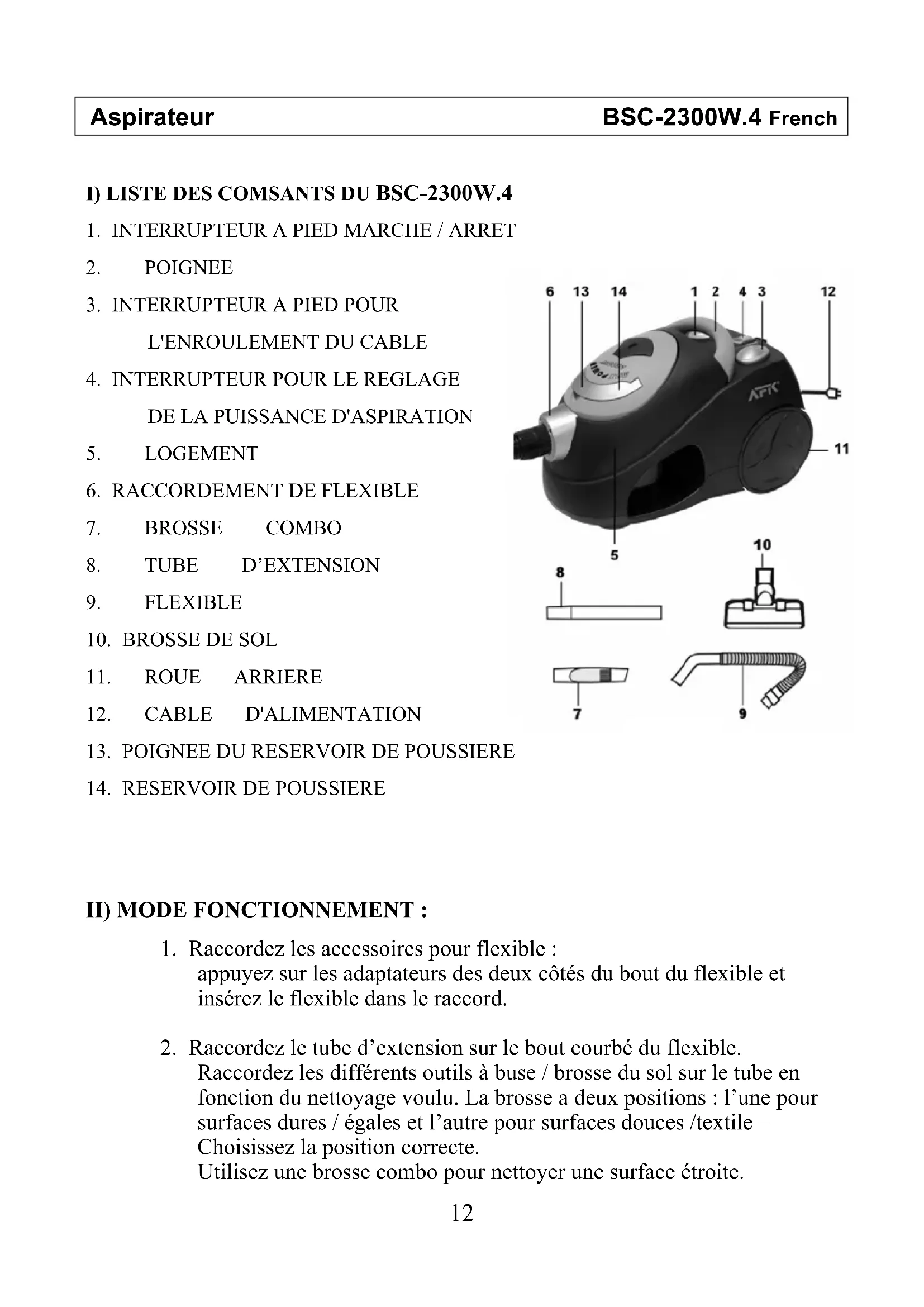 Aspirateur BSC-2300W.4 French

I) LISTE DES COMSANTS DU BSC-2300W.4

1. INTERRUPTEUR A PIED MARCHE / ARRET
2. POIGNEE
3. INTERRUPTEUR A PIED POUR L'ENROULEMENT DU CABLE
4. INTERRUPTEUR POUR LE REGLAGE DE LA PUISSANCE D'ASPIRATION
5. LOGEMENT
6. RACCORDEMENT DE FLEXIBLE
7. BROSSE COMBO
8. TUBE D'EXTENSION
9. FLEXIBLE
10. BROSSE DE SOL
11. ROUE ARRIERE
12. CABLE D'ALIMENTATION
13. POIGNEE DU RESERVOIR DE POUSSIERE
14. RESERVOIR DE POUSSIERE

6 13 14 1 2 4 3 12
AFK
11
5
10
8
7
9

II) MODE FONCTIONNEMENT :

1. Raccordez les accessoires pour flexible :
appuyez sur les adaptateurs des deux côtés du bout du flexible et insérez le flexible dans le raccord.

2. Raccordez le tube d'extension sur le bout courbé du flexible.
Raccordez les différents outils à buse / brosse du sol sur le tube en fonction du nettoyage voulu. La brosse a deux positions : l'une pour surfaces dures / égales et l'autre pour surfaces douces /textile – Choisissez la position correcte.
Utilisez une brosse combo pour nettoyer une surface étroite.

12