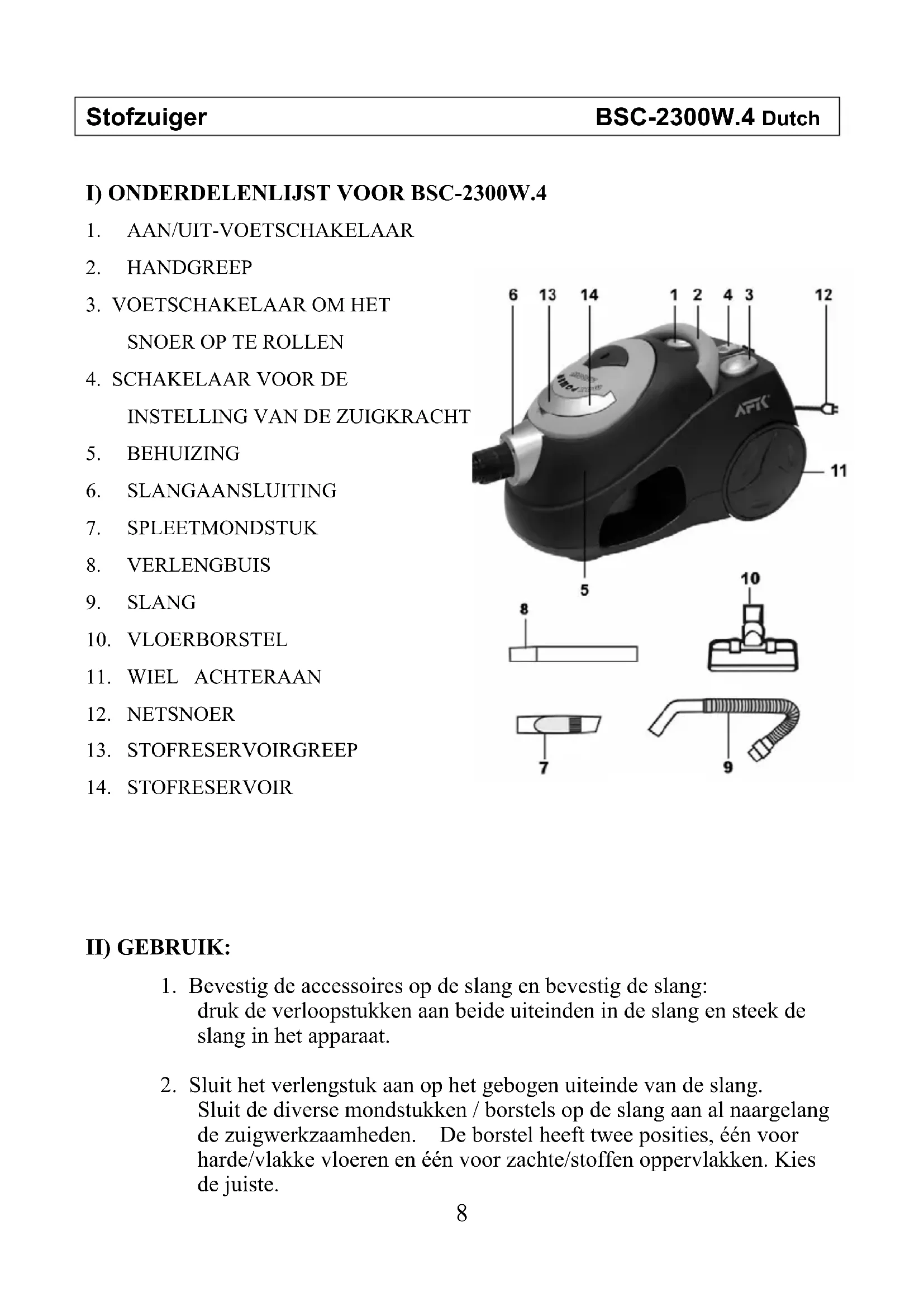 Stofzuiger BSC-2300W.4 Dutch

I) ONDERDELENLIJST VOOR BSC-2300W.4
1. AAN/UIT-VOETSCHAKELAAR
2. HANDGREEP
3. VOETSCHAKELAAR OM HET SNOER OP TE ROLLEN
4. SCHAKELAAR VOOR DE INSTELLING VAN DE ZUIGKRACHT
5. BEHUIZING
6. SLANGAANSLUITING
7. SPLEETMONDSTUK
8. VERLENGBUIS
9. SLANG
10. VLOERBORSTEL
11. WIEL ACHTERAAN
12. NETSNOER
13. STOFRESERVOIRGREEP
14. STOFRESERVOIR

6 13 14 1 2 4 3 12
AFK
11
5
10
8
7
9

II) GEBRUIK:
1. Bevestig de accessoires op de slang en bevestig de slang: druk de verloopstukken aan beide uiteinden in de slang en steek de slang in het apparaat.

2. Sluit het verlengstuk aan op het gebogen uiteinde van de slang. Sluit de diverse mondstukken / borstels op de slang aan al naargelang de zuigwerkzaamheden. De borstel heeft twee posities, één voor harde/vlakke vloeren en één voor zachte/stoffen oppervlakken. Kies de juiste.

8