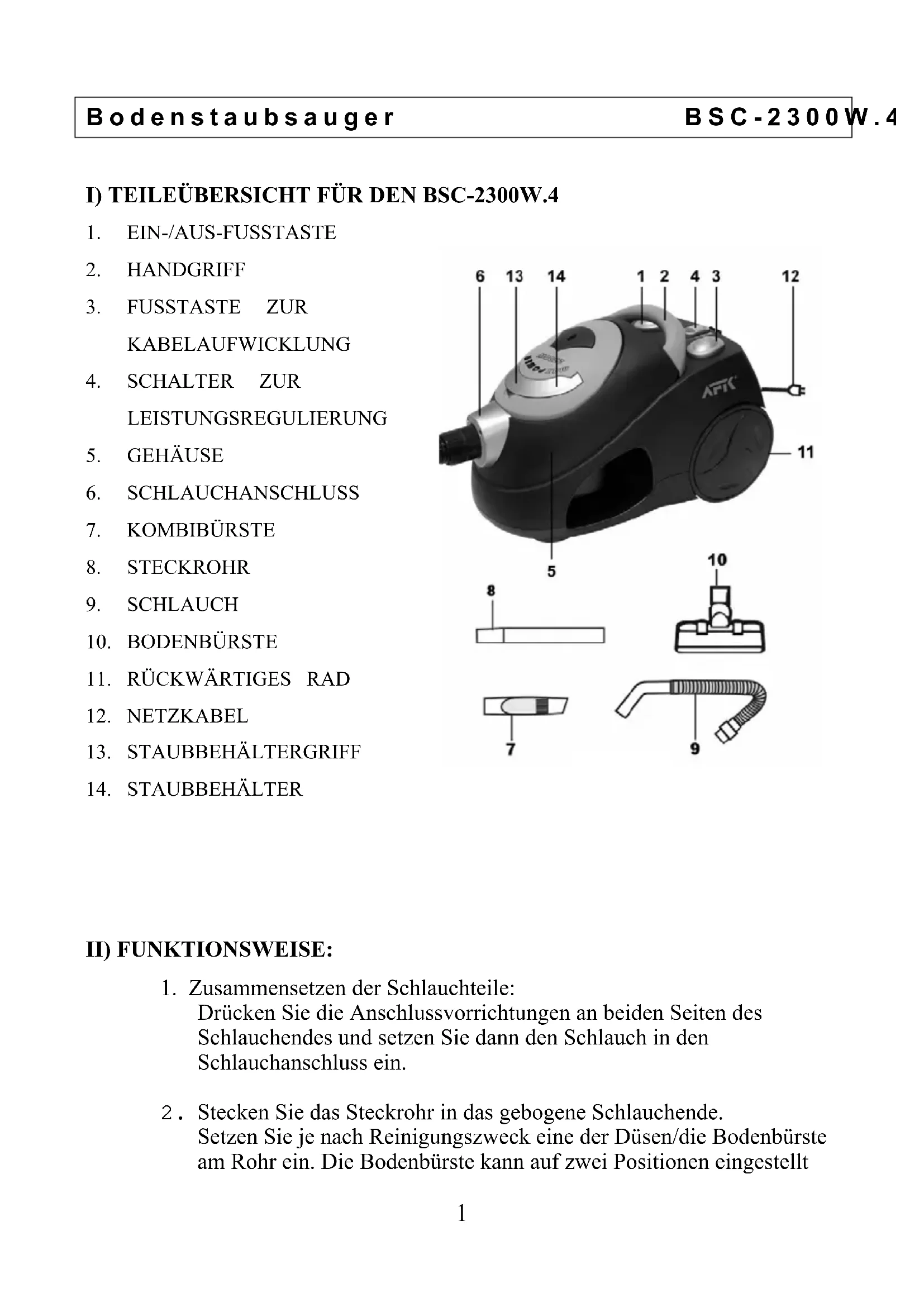 Bodenstaubsauger BSC-2300W.4

I) TEILEÜBERSICHT FÜR DEN BSC-2300W.4

1. EIN-/AUS-FUSSTASTE
2. HANDGRIFF
3. FUSSTASTE ZUR KABELAUFWICKLUNG
4. SCHALTER ZUR LEISTUNGSREGULIERUNG
5. GEHÄUSE
6. SCHLAUCHANSCHLUSS
7. KOMBIBÜRSTE
8. STECKROHR
9. SCHLAUCH
10. BODENBÜRSTE
11. RÜCKWÄRTIGES RAD
12. NETZKABEL
13. STAUBBEHÄLTERGRIFF
14. STAUBBEHÄLTER

6 13 14 1 2 4 3 12
AFK
11
5
10
8
7
9

II) FUNKTIONSWEISE:

1. Zusammensetzen der Schlauchteile:
Drücken Sie die Anschlussvorrichtungen an beiden Seiten des Schlauchendes und setzen Sie dann den Schlauch in den Schlauchanschluss ein.

2. Stecken Sie das Steckrohr in das gebogene Schlauchende.
Setzen Sie je nach Reinigungszweck eine der Düsen/die Bodenbürste am Rohr ein. Die Bodenbürste kann auf zwei Positionen eingestellt

1