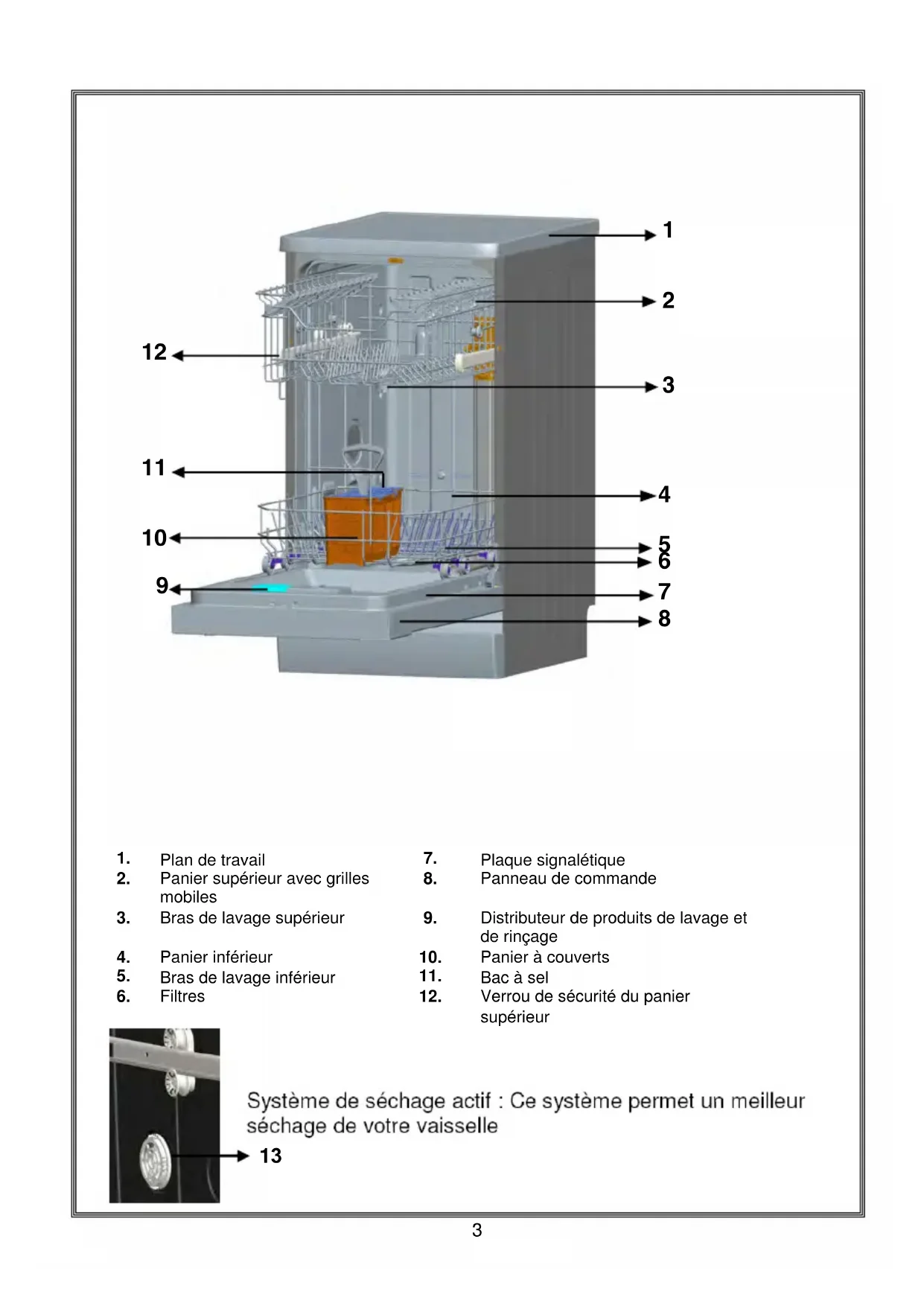 1
2
12
3
11
4
10
5
6
9
7
8

1. Plan de travail
2. Panier supérieur avec grilles mobiles
3. Bras de lavage supérieur
4. Panier inférieur
5. Bras de lavage inférieur
6. Filtres

7. Plaque signalétique
8. Panneau de commande
9. Distributeur de produits de lavage et de rinçage
10. Panier à couverts
11. Bac à sel
12. Verrou de sécurité du panier supérieur

Système de séchage actif : Ce système permet un meilleur séchage de votre vaisselle

13

3