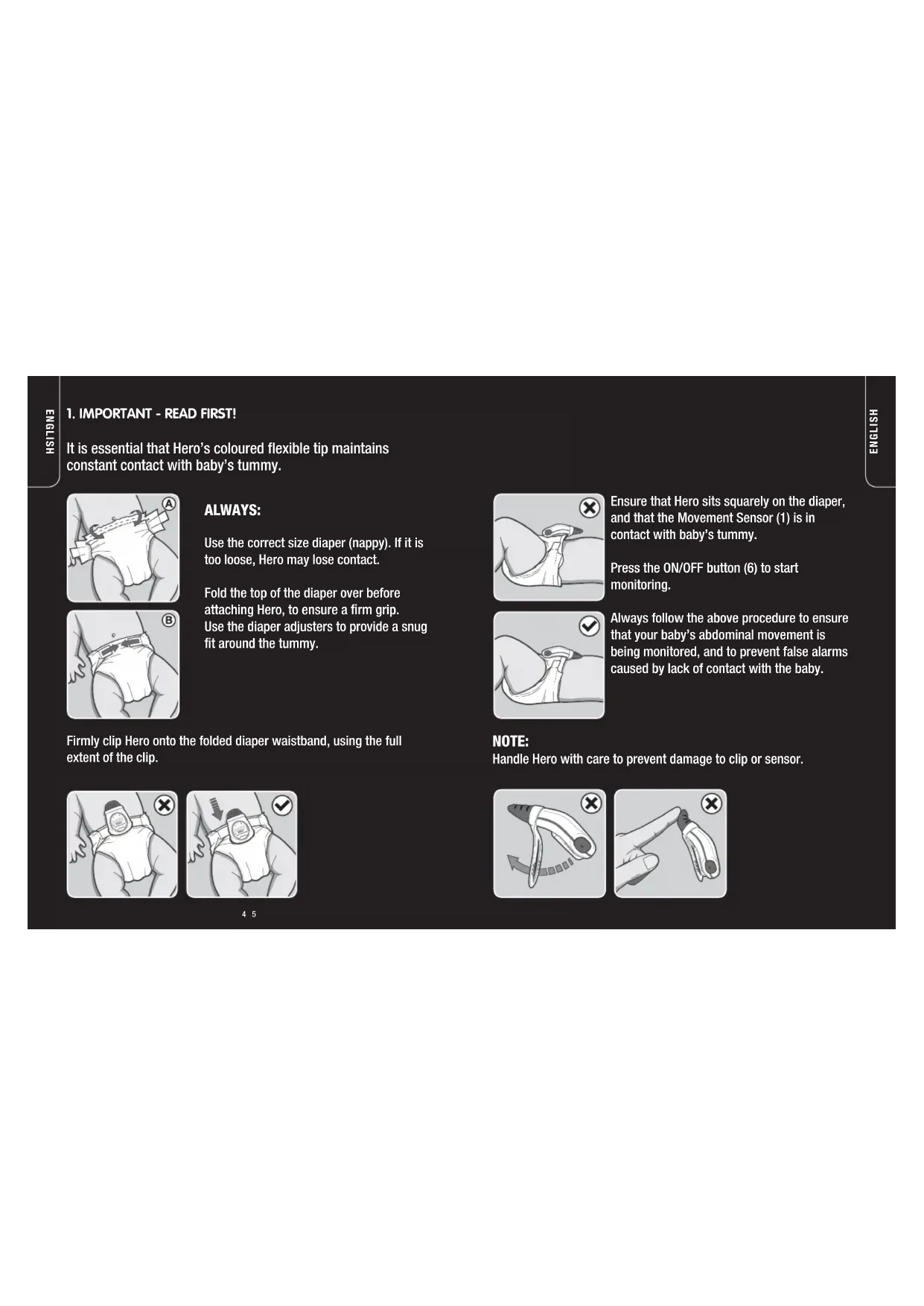 ENGLISH

1. IMPORTANT - READ FIRST!

It is essential that Hero's coloured flexible tip maintains constant contact with baby's tummy.

A

B

ALWAYS:

Use the correct size diaper (nappy). If it is too loose, Hero may lose contact.

Fold the top of the diaper over before attaching Hero, to ensure a firm grip.
Use the diaper adjusters to provide a snug fit around the tummy.

Firmly clip Hero onto the folded diaper waistband, using the full extent of the clip.

4 5

ENGLISH

Ensure that Hero sits squarely on the diaper, and that the Movement Sensor (1) is in contact with baby's tummy.

Press the ON/OFF button (6) to start monitoring.

Always follow the above procedure to ensure that your baby's abdominal movement is being monitored, and to prevent false alarms caused by lack of contact with the baby.

NOTE:
Handle Hero with care to prevent damage to clip or sensor.