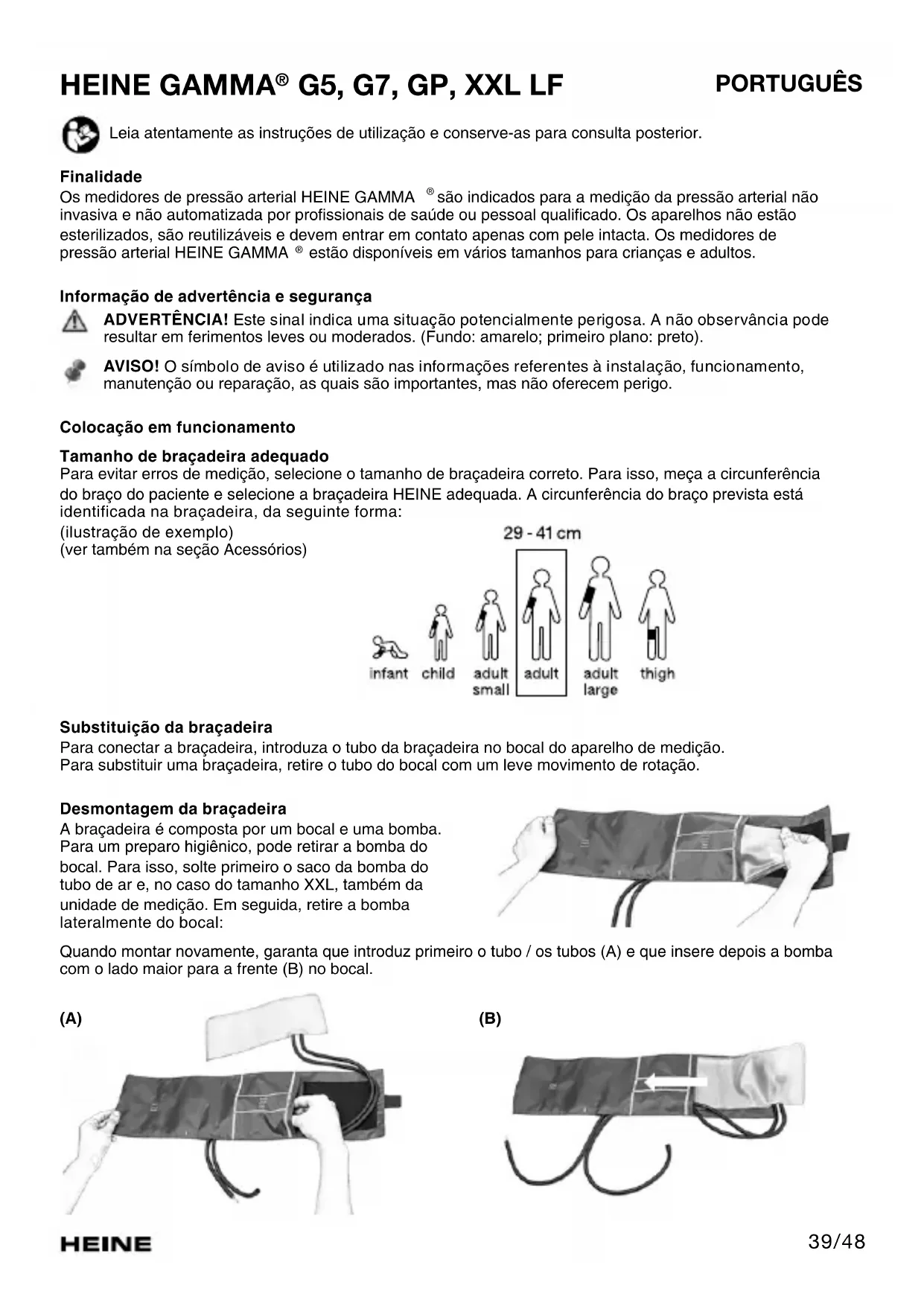 HEINE GAMMA® G5, G7, GP, XXL LF

PORTUGUÊS

Leia atentamente as instruções de utilização e conserve-as para consulta posterior.

Finalidade
Os medidores de pressão arterial HEINE GAMMA ® são indicados para a medição da pressão arterial não invasiva e não automatizada por profissionais de saúde ou pessoal qualificado. Os aparelhos não estão esterilizados, são reutilizáveis e devem entrar em contato apenas com pele intacta. Os medidores de pressão arterial HEINE GAMMA ® estão disponíveis em vários tamanhos para crianças e adultos.

Informação de advertência e segurança
ADVERTÊNCIA! Este sinal indica uma situação potencialmente perigosa. A não observância pode resultar em ferimentos leves ou moderados. (Fundo: amarelo; primeiro plano: preto).

AVISO! O símbolo de aviso é utilizado nas informações referentes à instalação, funcionamento, manutenção ou reparação, as quais são importantes, mas não oferecem perigo.

Colocação em funcionamento

Tamanho de braçadeira adequado
Para evitar erros de medição, selecione o tamanho de braçadeira correto. Para isso, meça a circunferência do braço do paciente e selecione a braçadeira HEINE adequada. A circunferência do braço prevista está identificada na braçadeira, da seguinte forma:
(ilustração de exemplo)
(ver também na seção Acessórios)

29 - 41 cm
infant child adult small adult adult large thigh

Substituição da braçadeira
Para conectar a braçadeira, introduza o tubo da braçadeira no bocal do aparelho de medição.
Para substituir uma braçadeira, retire o tubo do bocal com um leve movimento de rotação.

Desmontagem da braçadeira
A braçadeira é composta por um bocal e uma bomba. Para um preparo higiênico, pode retirar a bomba do bocal. Para isso, solte primeiro o saco da bomba do tubo de ar e, no caso do tamanho XXL, também da unidade de medição. Em seguida, retire a bomba lateralmente do bocal:

Quando montar novamente, garanta que introduz primeiro o tubo / os tubos (A) e que insere depois a bomba com o lado maior para a frente (B) no bocal.

(A)

(B)

HEINE

39/48