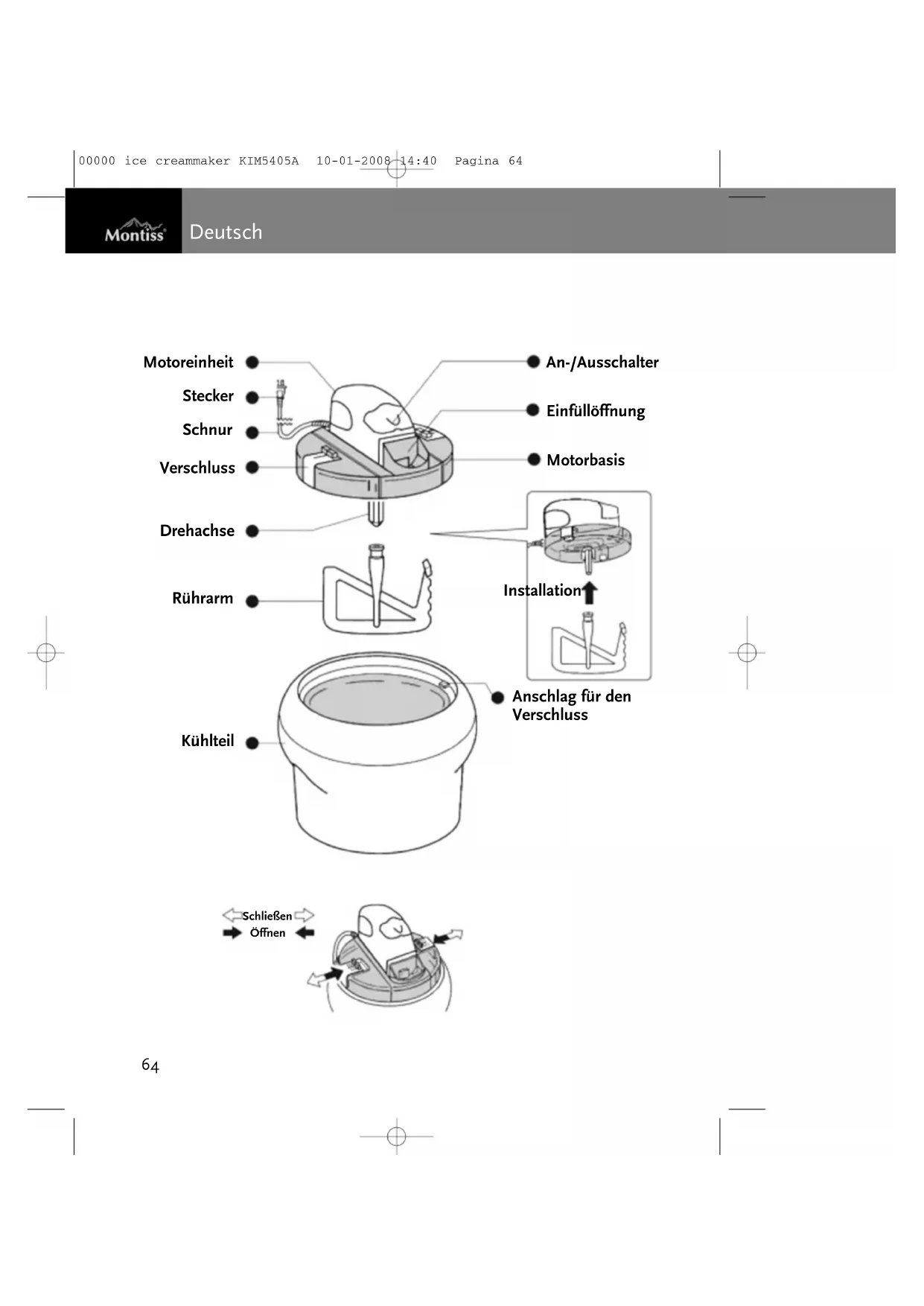 00000 ice creammaker KIM5405A 10-01-2008 14:40 Pagina 64

Montiss

Deutsch

Motoreinheit

Stecker

Schnur

Verschluss

Drehachse

Rührarm

Kühlteil

An-/Ausschalter

Einfüllöffnung

Motorbasis

Installation

Anschlag für den Verschluss

Schließen

Öffnen

64