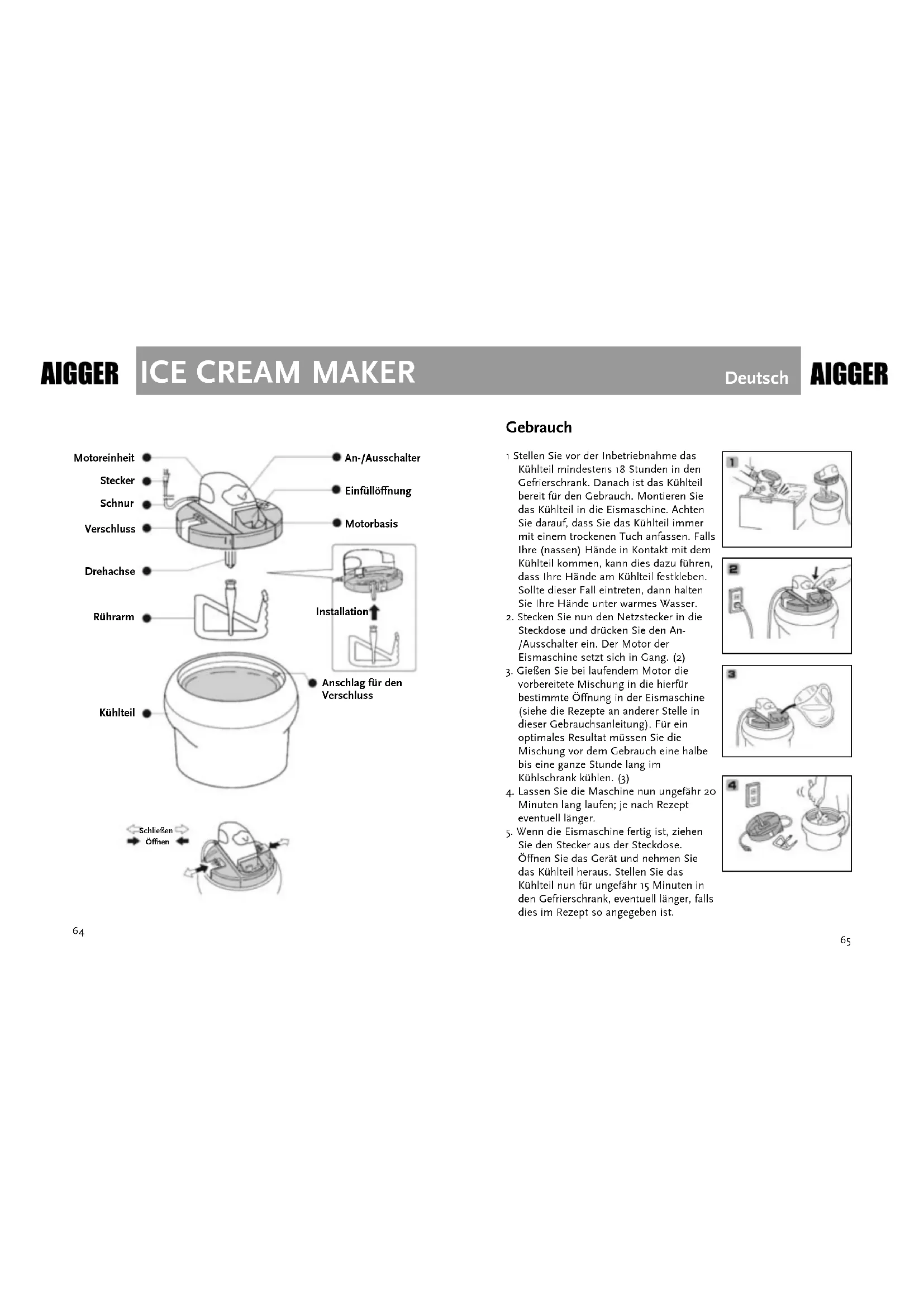 AIGGER ICE CREAM MAKER Deutsch AIGGER

Motoreinheit
Stecker
Schnur
Verschluss
Drehachse
Rührarm
Kühlteil

An-/Ausschalter
Einfüllöffnung
Motorbasis
Installation
Anschlag für den Verschluss

Schließen
Öffnen

64

Gebrauch

1 Stellen Sie vor der Inbetriebnahme das Kühlteil mindestens 18 Stunden in den Gefrierschrank. Danach ist das Kühlteil bereit für den Gebrauch. Montieren Sie das Kühlteil in die Eismaschine. Achten Sie darauf, dass Sie das Kühlteil immer mit einem trockenen Tuch anfassen. Falls Ihre (nassen) Hände in Kontakt mit dem Kühlteil kommen, kann dies dazu führen, dass Ihre Hände am Kühlteil festkleben. Sollte dieser Fall eintreten, dann halten Sie Ihre Hände unter warmes Wasser.
2. Stecken Sie nun den Netzstecker in die Steckdose und drücken Sie den An-/Ausschalter ein. Der Motor der Eismaschine setzt sich in Gang. (2)
3. Gießen Sie bei laufendem Motor die vorbereitete Mischung in die hierfür bestimmte Öffnung in der Eismaschine (siehe die Rezepte an anderer Stelle in dieser Gebrauchsanleitung). Für ein optimales Resultat müssen Sie die Mischung vor dem Gebrauch eine halbe bis eine ganze Stunde lang im Kühlschrank kühlen. (3)
4. Lassen Sie die Maschine nun ungefähr 20 Minuten lang laufen; je nach Rezept eventuell länger.
5. Wenn die Eismaschine fertig ist, ziehen Sie den Stecker aus der Steckdose. Öffnen Sie das Gerät und nehmen Sie das Kühlteil heraus. Stellen Sie das Kühlteil nun für ungefähr 15 Minuten in den Gefrierschrank, eventuell länger, falls dies im Rezept so angegeben ist.

1
2
3
4

65