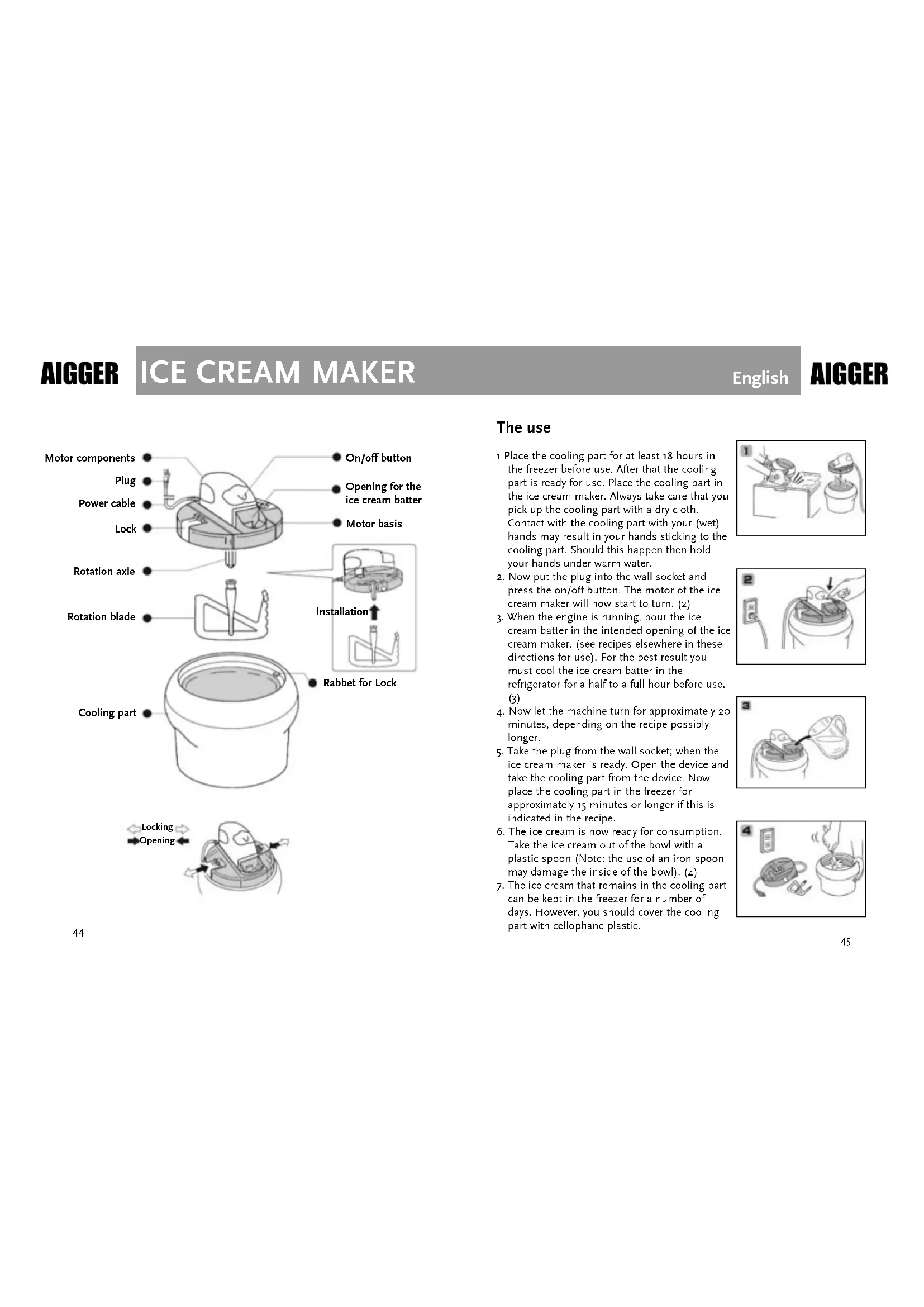 AIGGER ICE CREAM MAKER English AIGGER

Motor components
Plug
Power cable
Lock
Rotation axle
Rotation blade
Cooling part

On/off button
Opening for the ice cream batter
Motor basis
Installation
Rabbet for Lock

Locking
Opening

44

The use

1 Place the cooling part for at least 18 hours in the freezer before use. After that the cooling part is ready for use. Place the cooling part in the ice cream maker. Always take care that you pick up the cooling part with a dry cloth. Contact with the cooling part with your (wet) hands may result in your hands sticking to the cooling part. Should this happen then hold your hands under warm water.
2. Now put the plug into the wall socket and press the on/off button. The motor of the ice cream maker will now start to turn. (2)
3. When the engine is running, pour the ice cream batter in the intended opening of the ice cream maker. (see recipes elsewhere in these directions for use). For the best result you must cool the ice cream batter in the refrigerator for a half to a full hour before use. (3)
4. Now let the machine turn for approximately 20 minutes, depending on the recipe possibly longer.
5. Take the plug from the wall socket; when the ice cream maker is ready. Open the device and take the cooling part from the device. Now place the cooling part in the freezer for approximately 15 minutes or longer if this is indicated in the recipe.
6. The ice cream is now ready for consumption. Take the ice cream out of the bowl with a plastic spoon (Note: the use of an iron spoon may damage the inside of the bowl). (4)
7. The ice cream that remains in the cooling part can be kept in the freezer for a number of days. However, you should cover the cooling part with cellophane plastic.

1
2
3
4

45