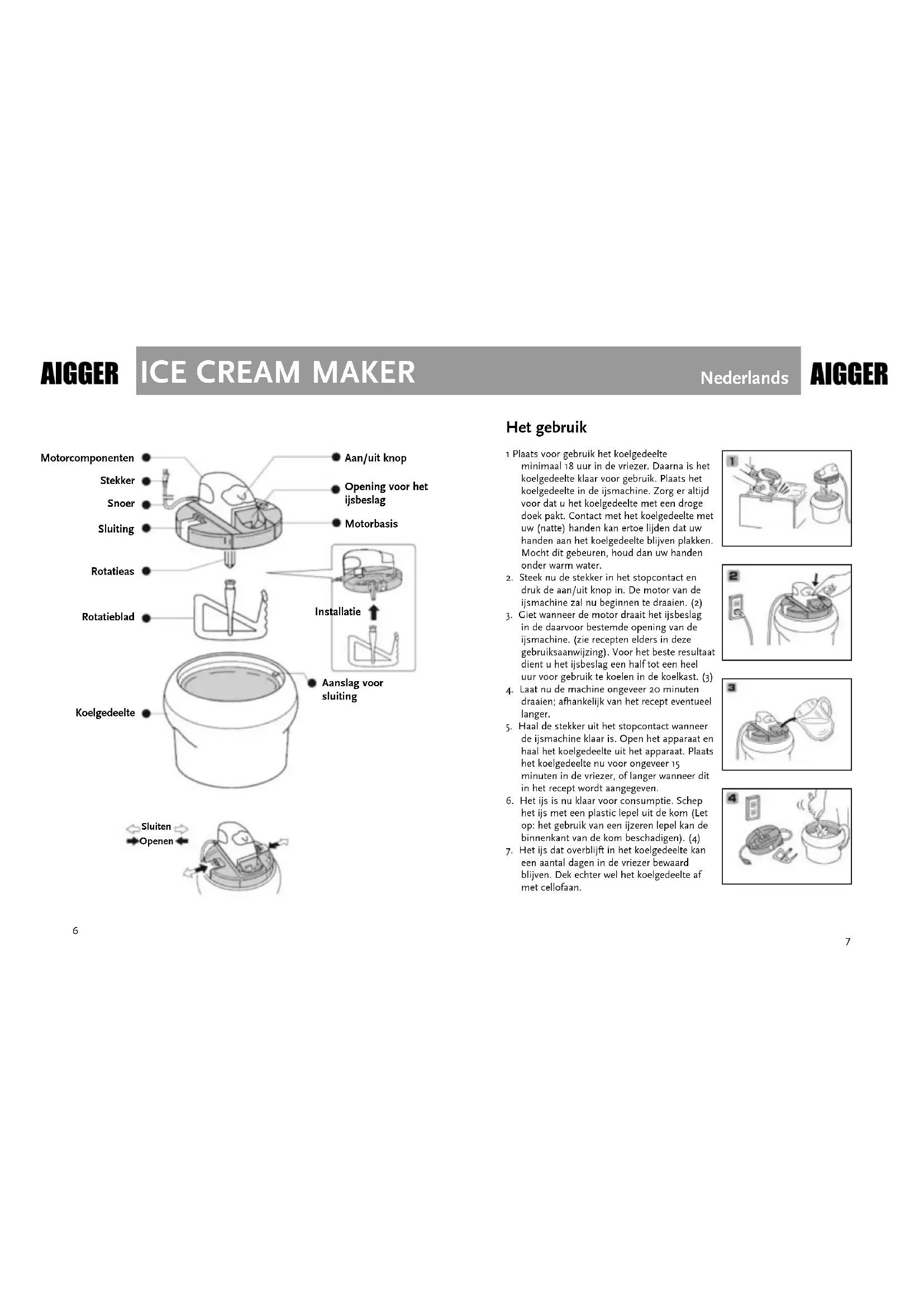 AIGGER ICE CREAM MAKER Nederlands AIGGER

Motorcomponenten
Stekker
Snoer
Sluiting
Rotatieas
Rotatieblad
Koelgedeelte

Aan/uit knop
Opening voor het ijsbeslag
Motorbasis
Installatie
Aanslag voor sluiting

Sluiten
Openen

6

Het gebruik

1 Plaats voor gebruik het koelgedeelte minimaal 18 uur in de vriezer. Daarna is het koelgedeelte klaar voor gebruik. Plaats het koelgedeelte in de ijsmachine. Zorg er altijd voor dat u het koelgedeelte met een droge doek pakt. Contact met het koelgedeelte met uw (natte) handen kan ertoe lijden dat uw handen aan het koelgedeelte blijven plakken. Mocht dit gebeuren, houd dan uw handen onder warm water.
2. Steek nu de stekker in het stopcontact en druk de aan/uit knop in. De motor van de ijsmachine zal nu beginnen te draaien. (2)
3. Giet wanneer de motor draait het ijsbeslag in de daarvoor bestemde opening van de ijsmachine. (zie recepten elders in deze gebruiksaanwijzing). Voor het beste resultaat dient u het ijsbeslag een half tot een heel uur voor gebruik te koelen in de koelkast. (3)
4. Laat nu de machine ongeveer 20 minuten draaien; afhankelijk van het recept eventueel langer.
5. Haal de stekker uit het stopcontact wanneer de ijsmachine klaar is. Open het apparaat en haal het koelgedeelte uit het apparaat. Plaats het koelgedeelte nu voor ongeveer 15 minuten in de vriezer, of langer wanneer dit in het recept wordt aangegeven.
6. Het ijs is nu klaar voor consumptie. Schep het ijs met een plastic lepel uit de kom (Let op: het gebruik van een ijzeren lepel kan de binnenkant van de kom beschadigen). (4)
7. Het ijs dat overblijft in het koelgedeelte kan een aantal dagen in de vriezer bewaard blijven. Dek echter wel het koelgedeelte af met cellofaan.

1
2
3
4

7