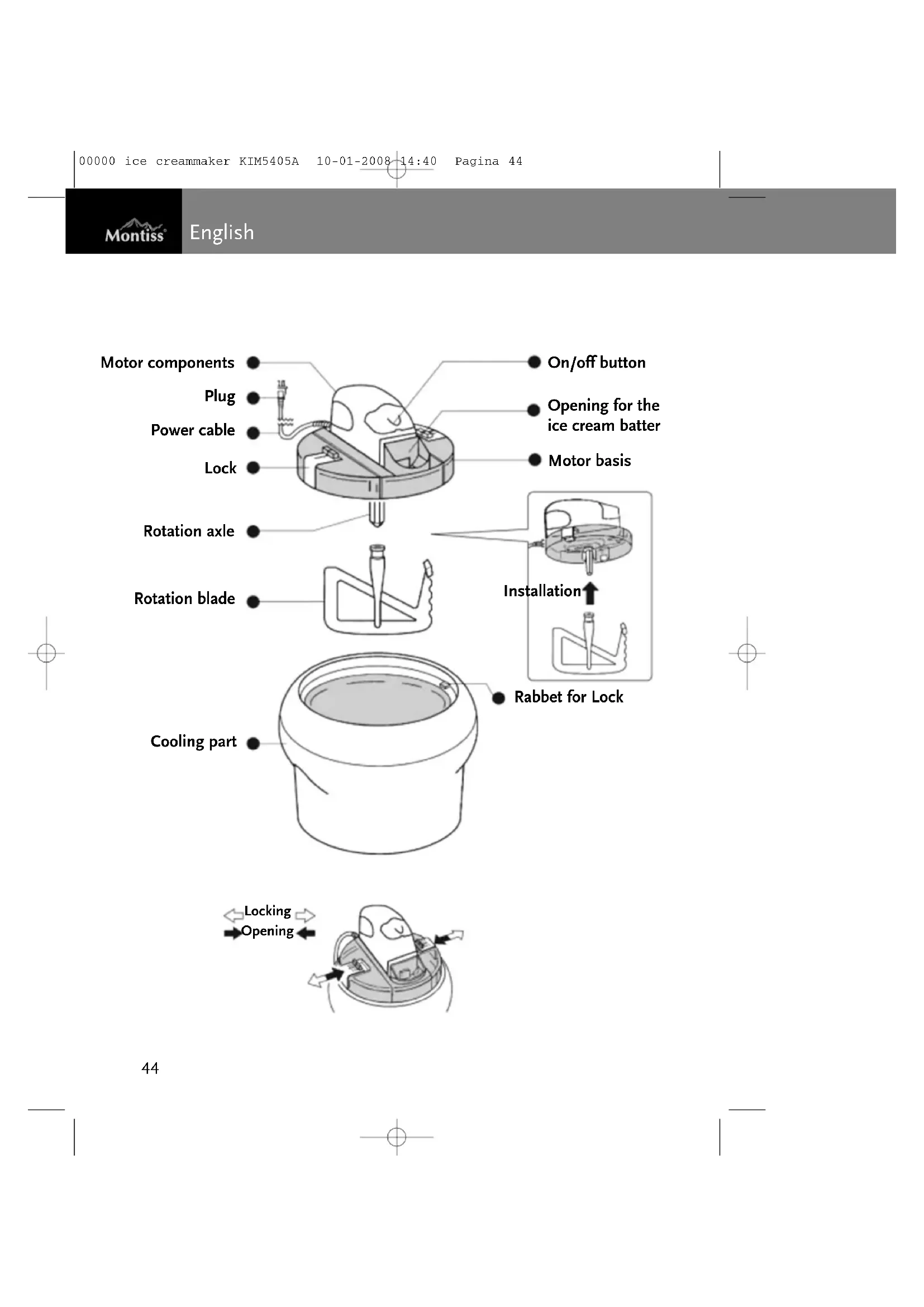 00000 ice creammaker KIM5405A 10-01-2008 14:40 Pagina 44

Montiss English

Motor components
Plug
Power cable
Lock
Rotation axle
Rotation blade
Cooling part

On/off button
Opening for the ice cream batter
Motor basis
Installation
Rabbet for Lock

Locking
Opening

44