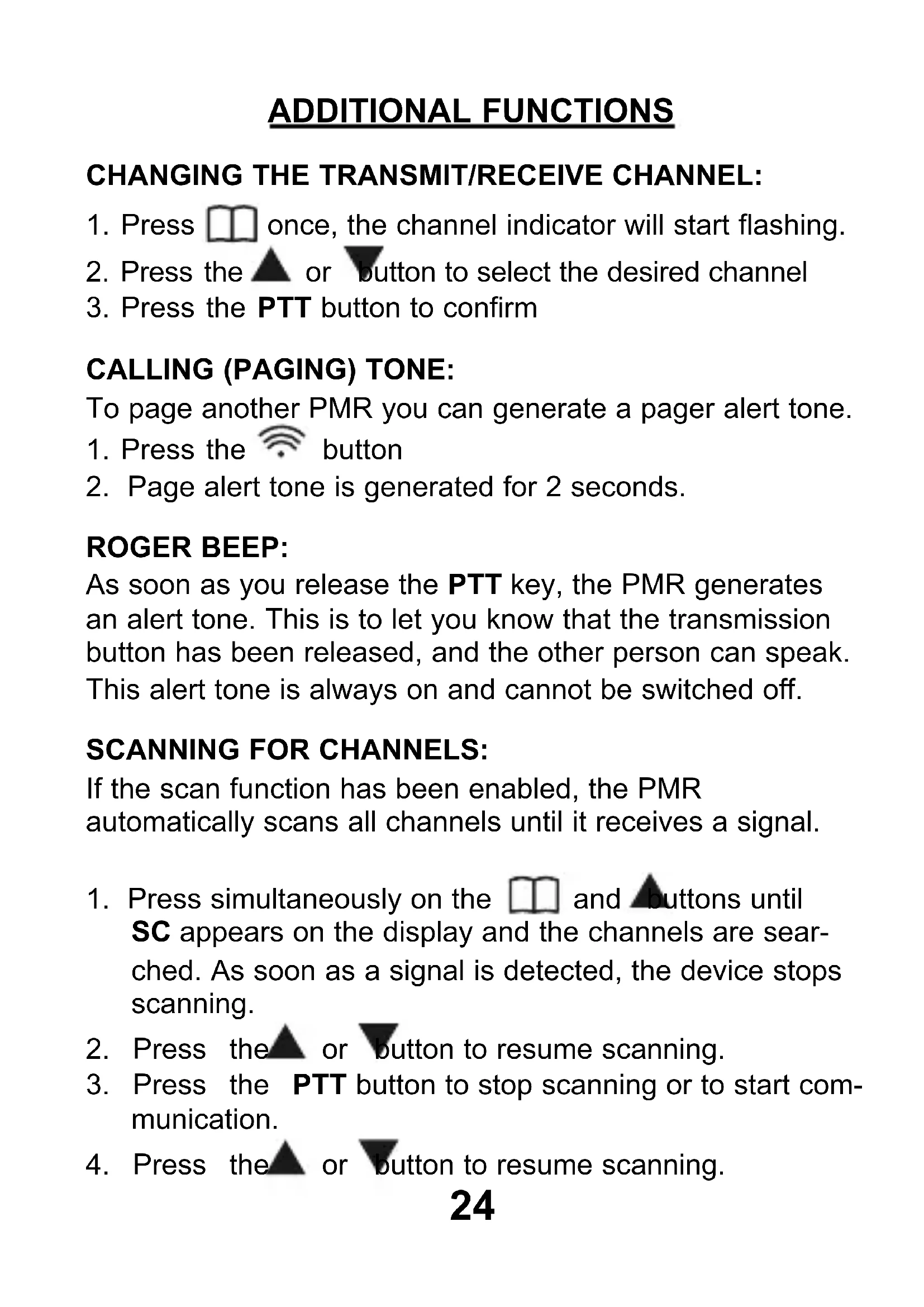 ADDITIONAL FUNCTIONS

CHANGING THE TRANSMIT/RECEIVE CHANNEL:

1. Press once, the channel indicator will start flashing.
2. Press the or button to select the desired channel
3. Press the PTT button to confirm

CALLING (PAGING) TONE:
To page another PMR you can generate a pager alert tone.
1. Press the button
2. Page alert tone is generated for 2 seconds.

ROGER BEEP:
As soon as you release the PTT key, the PMR generates an alert tone. This is to let you know that the transmission button has been released, and the other person can speak. This alert tone is always on and cannot be switched off.

SCANNING FOR CHANNELS:
If the scan function has been enabled, the PMR automatically scans all channels until it receives a signal.

1. Press simultaneously on the and buttons until SC appears on the display and the channels are searched. As soon as a signal is detected, the device stops scanning.
2. Press the or button to resume scanning.
3. Press the PTT button to stop scanning or to start communication.
4. Press the or button to resume scanning.

24