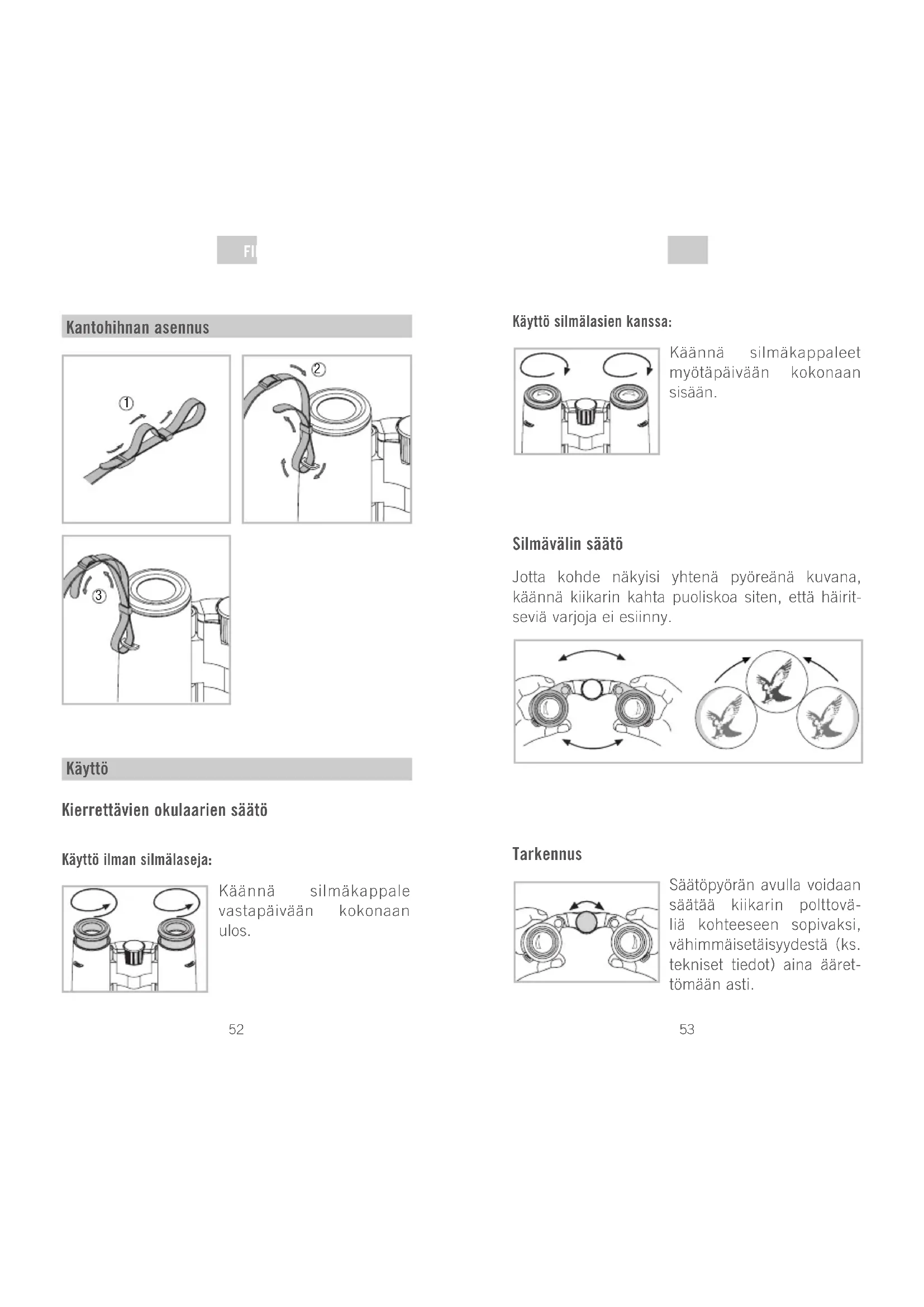 FI

Kantohihnan asennus

①

②

③

Käyttö

Kierrettävien okulaarien säätö

Käyttö ilman silmälaseja:

Käännä silmäkappale vastapäivään kokonaan ulos.

52

Käyttö silmälasien kanssa:

Käännä silmäkappaleet myötäpäivään kokonaan sisään.

Silmävälin säätö

Jotta kohde näkyisi yhtenä pyöreänä kuvana, käännä kiikarin kahta puoliskoa siten, että häiritseviä varjoja ei esiinny.

Tarkennus

Säätöpyörän avulla voidaan säätää kiikarin polttoväliä kohteeseen sopivaksi, vähimmäisetäisyydestä (ks. tekniset tiedot) aina äärettömään asti.

53