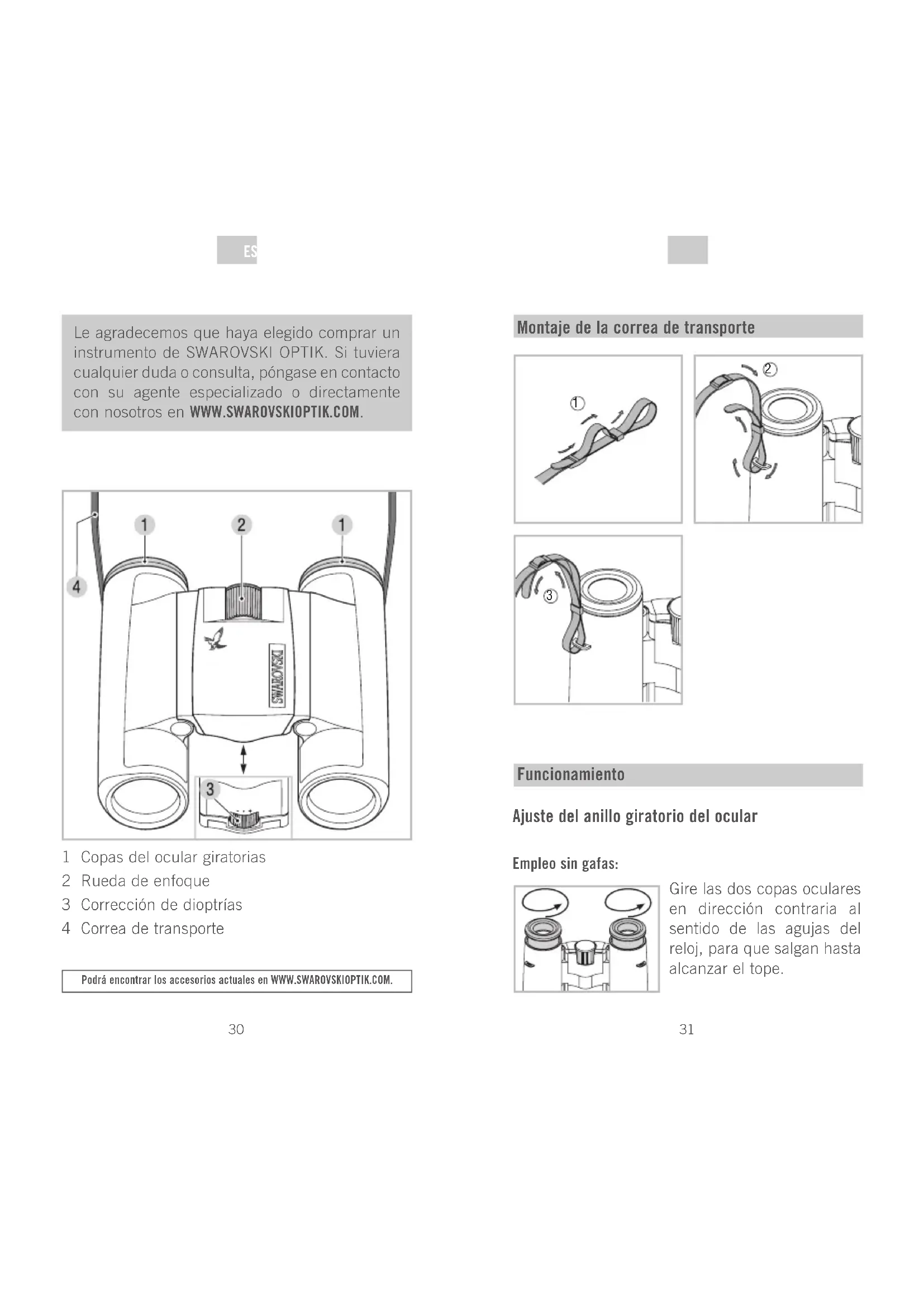 ES

Le agradecemos que haya elegido comprar un instrumento de SWAROVSKI OPTIK. Si tuviera cualquier duda o consulta, póngase en contacto con su agente especializado o directamente con nosotros en WWW.SWAROVSKIOPTIK.COM.

1
2
1
4
SWAROVSKI
3

1 Copas del ocular giratorias
2 Rueda de enfoque
3 Corrección de dioptrías
4 Correa de transporte

Podrá encontrar los accesorios actuales en WWW.SWAROVSKIOPTIK.COM.

30

Montaje de la correa de transporte

1
2
3

Funcionamiento

Ajuste del anillo giratorio del ocular

Empleo sin gafas:

Gire las dos copas oculares en dirección contraria al sentido de las agujas del reloj, para que salgan hasta alcanzar el tope.

31