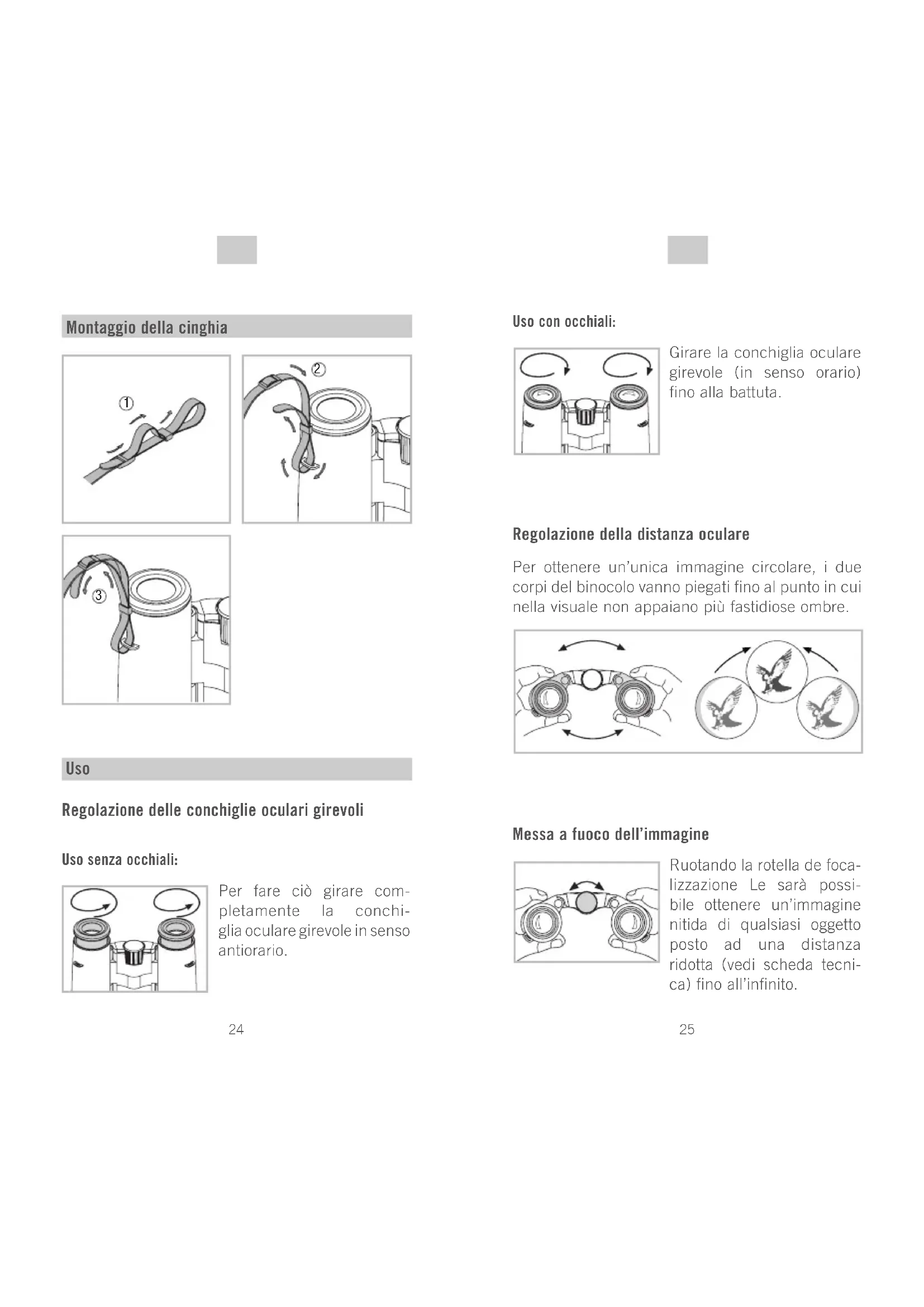 Montaggio della cinghia

①

②

③

Uso

Regolazione delle conchiglie oculari girevoli

Uso senza occhiali:

Per fare ciò girare completamente la conchiglia oculare girevole in senso antiorario.

24

Uso con occhiali:

Girare la conchiglia oculare girevole (in senso orario) fino alla battuta.

Regolazione della distanza oculare

Per ottenere un'unica immagine circolare, i due corpi del binocolo vanno piegati fino al punto in cui nella visuale non appaiano più fastidiose ombre.

Messa a fuoco dell'immagine

Ruotando la rotella de focalizzazione Le sarà possibile ottenere un'immagine nitida di qualsiasi oggetto posto ad una distanza ridotta (vedi scheda tecnica) fino all'infinito.

25