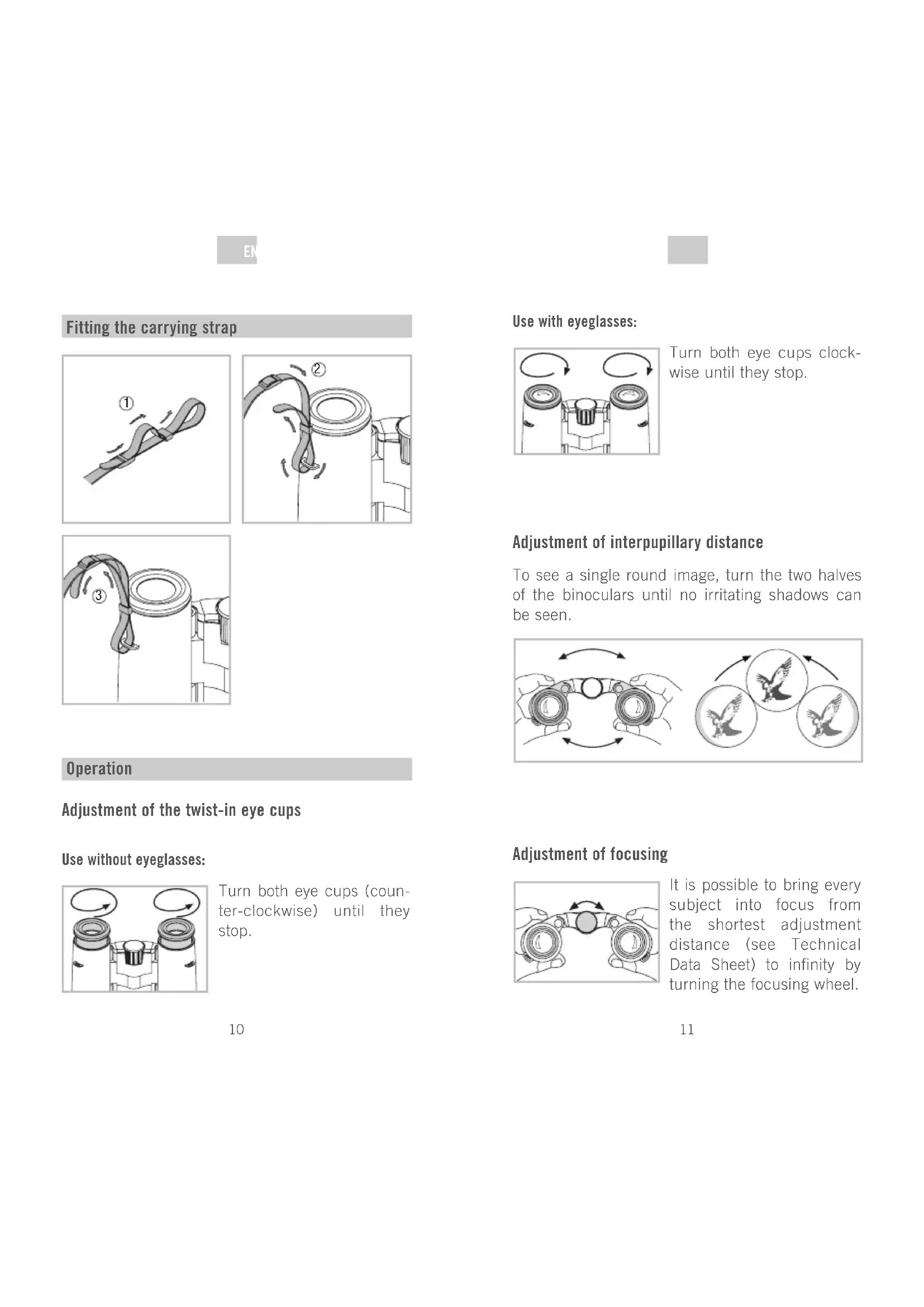 EN

Fitting the carrying strap

①

②

③

Operation

Adjustment of the twist-in eye cups

Use without eyeglasses:

Turn both eye cups (counter-clockwise) until they stop.

10

Use with eyeglasses:

Turn both eye cups clockwise until they stop.

Adjustment of interpupillary distance

To see a single round image, turn the two halves of the binoculars until no irritating shadows can be seen.

Adjustment of focusing

It is possible to bring every subject into focus from the shortest adjustment distance (see Technical Data Sheet) to infinity by turning the focusing wheel.

11