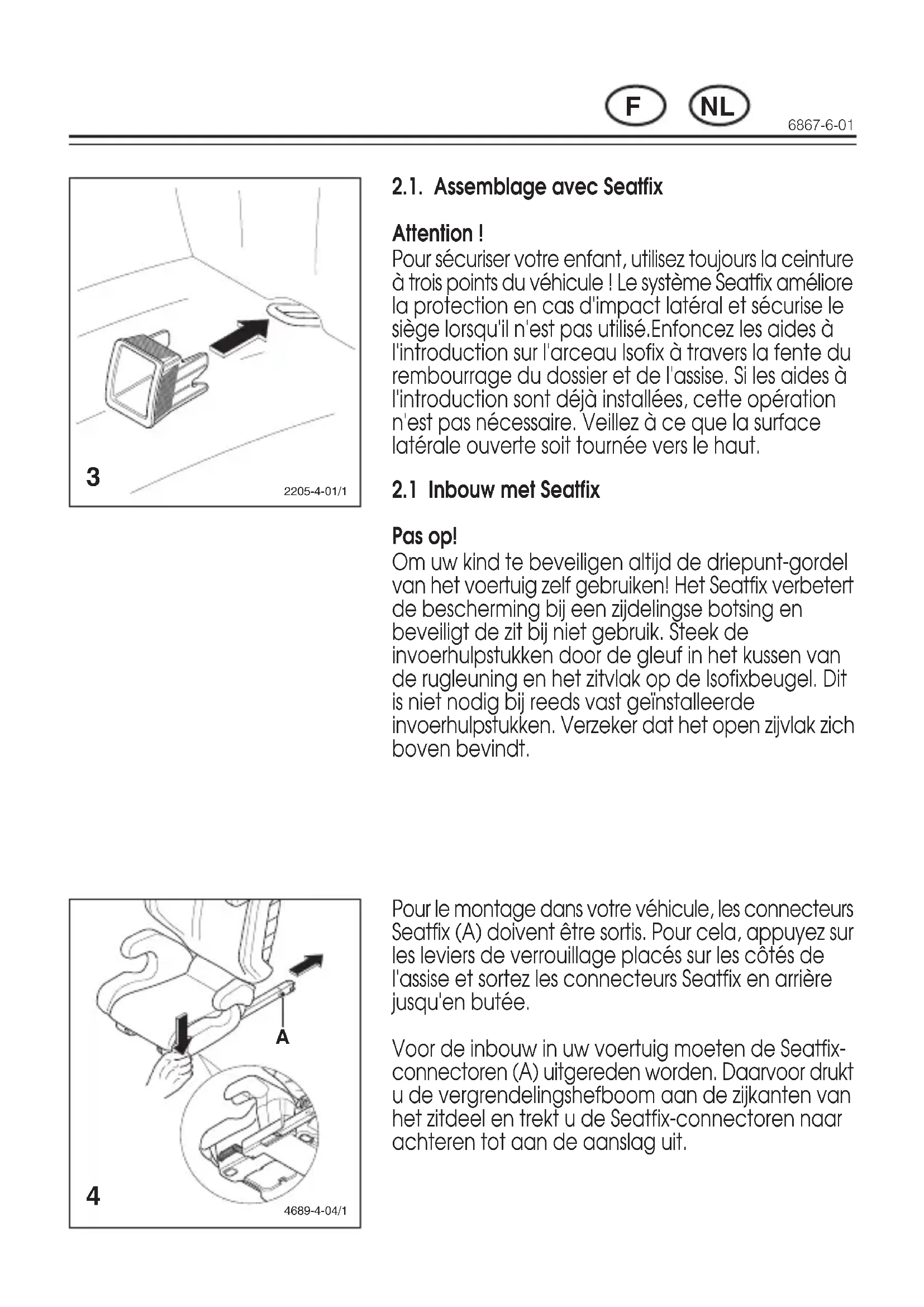 F NL

6867-6-01

3

2205-4-01/1

2.1. Assemblage avec Seatfix

Attention !
Pour sécuriser votre enfant, utilisez toujours la ceinture à trois points du véhicule ! Le système Seatfix améliore la protection en cas d'impact latéral et sécurise le siège lorsqu'il n'est pas utilisé.Enfoncez les aides à l'introduction sur l'arceau Isofix à travers la fente du rembourrage du dossier et de l'assise. Si les aides à l'introduction sont déjà installées, cette opération n'est pas nécessaire. Veillez à ce que la surface latérale ouverte soit tournée vers le haut.

2.1 Inbouw met Seatfix

Pas op!
Om uw kind te beveiligen altijd de driepunt-gordel van het voertuig zelf gebruiken! Het Seatfix verbetert de bescherming bij een zijdelingse botsing en beveiligt de zit bij niet gebruik. Steek de invoerhulpstukken door de gleuf in het kussen van de rugleuning en het zitvlak op de Isofixbeugel. Dit is niet nodig bij reeds vast geïnstalleerde invoerhulpstukken. Verzeker dat het open zijvlak zich boven bevindt.

A

4

4689-4-04/1

Pour le montage dans votre véhicule, les connecteurs Seatfix (A) doivent être sortis. Pour cela, appuyez sur les leviers de verrouillage placés sur les côtés de l'assise et sortez les connecteurs Seatfix en arrière jusqu'en butée.

Voor de inbouw in uw voertuig moeten de Seatfix-connectoren (A) uitgereden worden. Daarvoor drukt u de vergrendelingshefboom aan de zijkanten van het zitdeel en trekt u de Seatfix-connectoren naar achteren tot aan de aanslag uit.