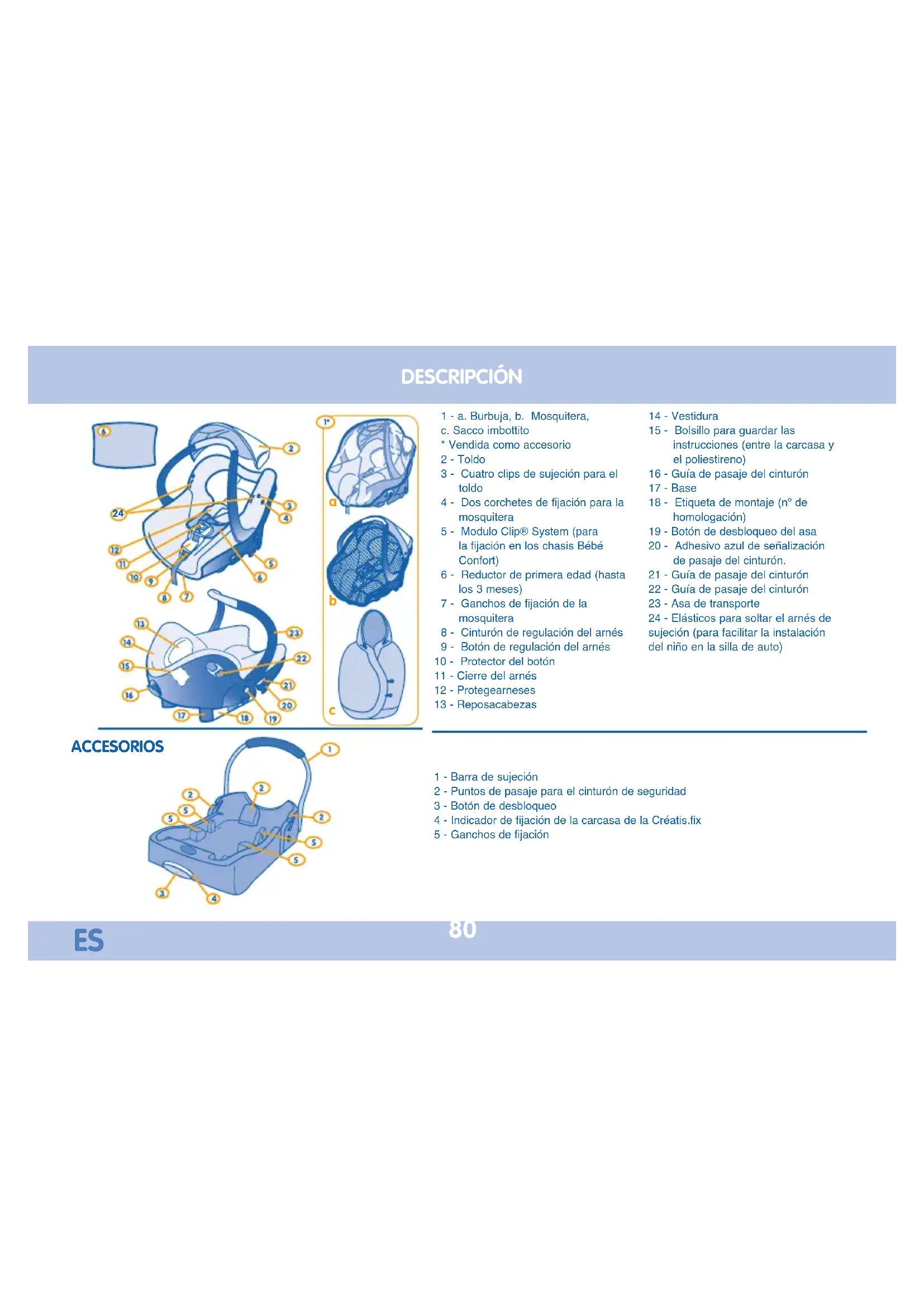 DESCRIPCIÓN

6
2
24
3
4
12
11
10
9
8
7
5
6
13
14
15
16
17
18
19
20
21
22
23
1*
a
b
c

1 - a. Burbuja, b. Mosquitera, c. Sacco imbottito
* Vendida como accesorio
2 - Toldo
3 - Cuatro clips de sujeción para el toldo
4 - Dos corchetes de fijación para la mosquitera
5 - Modulo Clip® System (para la fijación en los chasis Bébé Confort)
6 - Reductor de primera edad (hasta los 3 meses)
7 - Ganchos de fijación de la mosquitera
8 - Cinturón de regulación del arnés
9 - Botón de regulación del arnés
10 - Protector del botón
11 - Cierre del arnés
12 - Protegearneses
13 - Reposacabezas

14 - Vestidura
15 - Bolsillo para guardar las instrucciones (entre la carcasa y el poliestireno)
16 - Guía de pasaje del cinturón
17 - Base
18 - Etiqueta de montaje (nº de homologación)
19 - Botón de desbloqueo del asa
20 - Adhesivo azul de señalización de pasaje del cinturón.
21 - Guía de pasaje del cinturón
22 - Guía de pasaje del cinturón
23 - Asa de transporte
24 - Elásticos para soltar el arnés de sujeción (para facilitar la instalación del niño en la silla de auto)

ACCESORIOS

1
2
2
5
5
2
5
5
3
4

1 - Barra de sujeción
2 - Puntos de pasaje para el cinturón de seguridad
3 - Botón de desbloqueo
4 - Indicador de fijación de la carcasa de la Créatis.fix
5 - Ganchos de fijación

ES
80