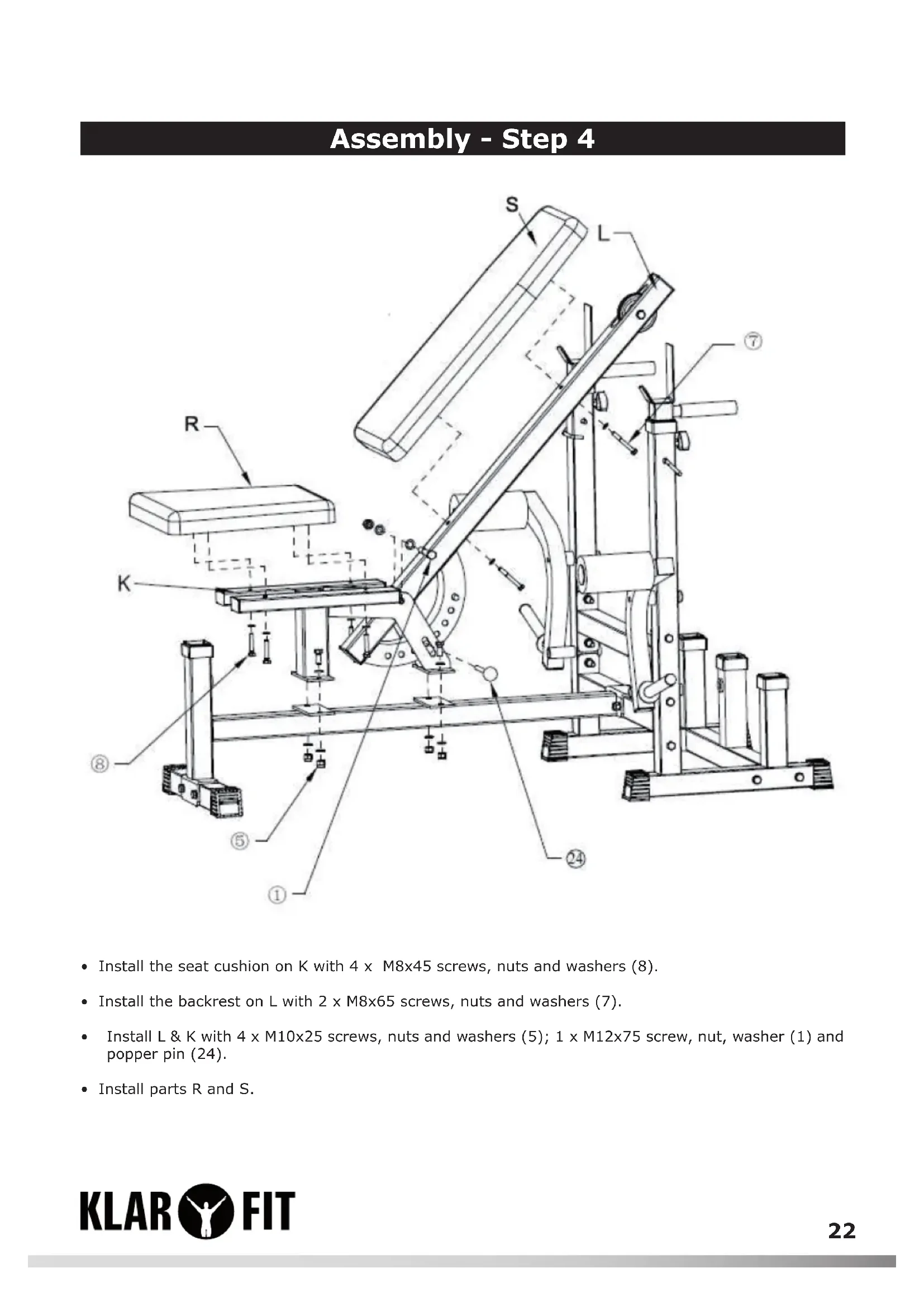 Assembly - Step 4

S
L
⑦
R
K
⑧
⑤
①
㉔

• Install the seat cushion on K with 4 x M8x45 screws, nuts and washers (8).

• Install the backrest on L with 2 x M8x65 screws, nuts and washers (7).

• Install L & K with 4 x M10x25 screws, nuts and washers (5); 1 x M12x75 screw, nut, washer (1) and popper pin (24).

• Install parts R and S.

KLAR FIT

22