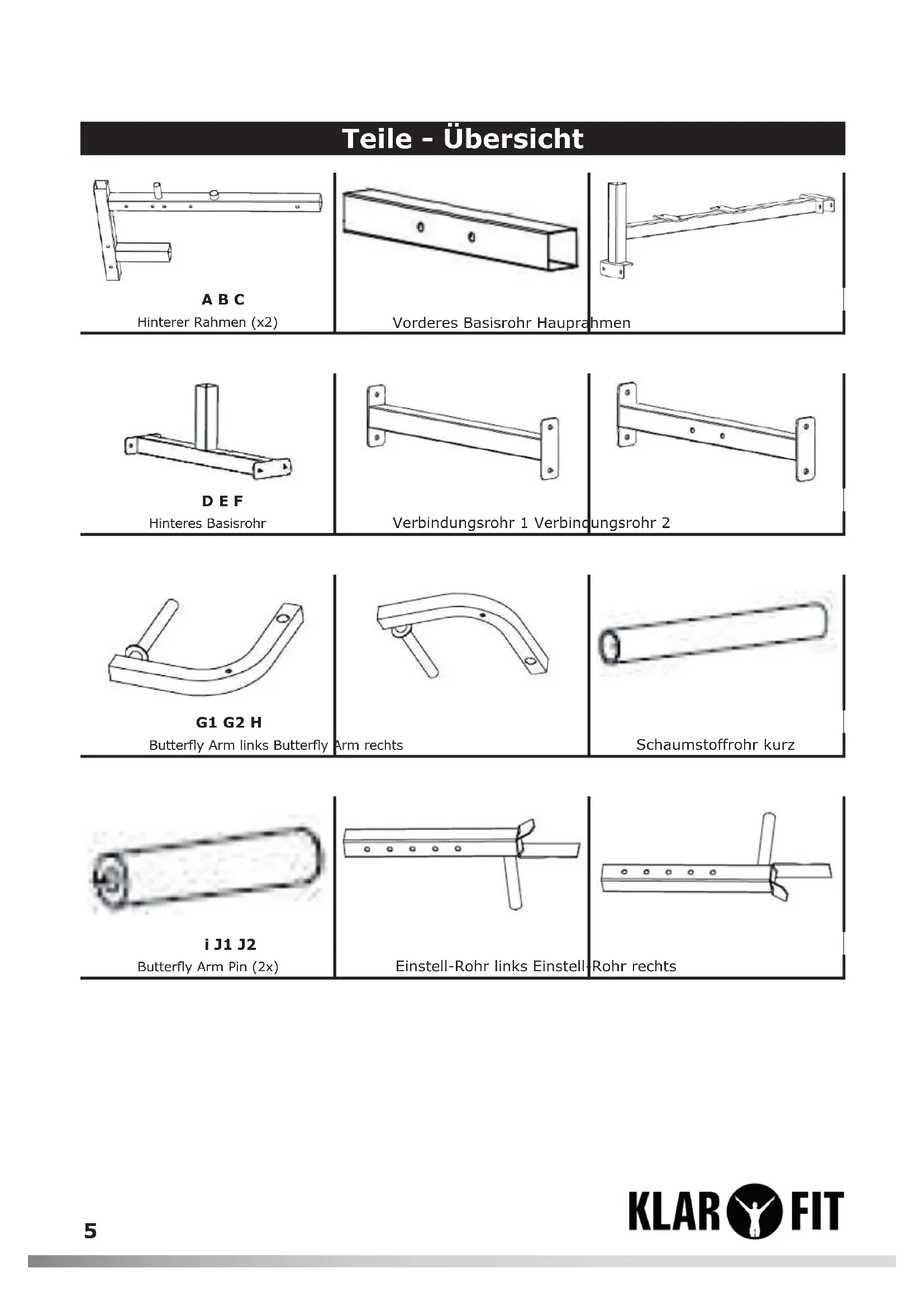 Teile - Übersicht

A B C

Hinterer Rahmen (x2)

Vorderes Basisrohr Hauprahmen

D E F

Hinteres Basisrohr

Verbindungsrohr 1 Verbindungsrohr 2

G1 G2 H

Butterfly Arm links Butterfly Arm rechts

Schaumstoffrohr kurz

i J1 J2

Butterfly Arm Pin (2x)

Einstell-Rohr links Einstell-Rohr rechts

5

KLAR FIT