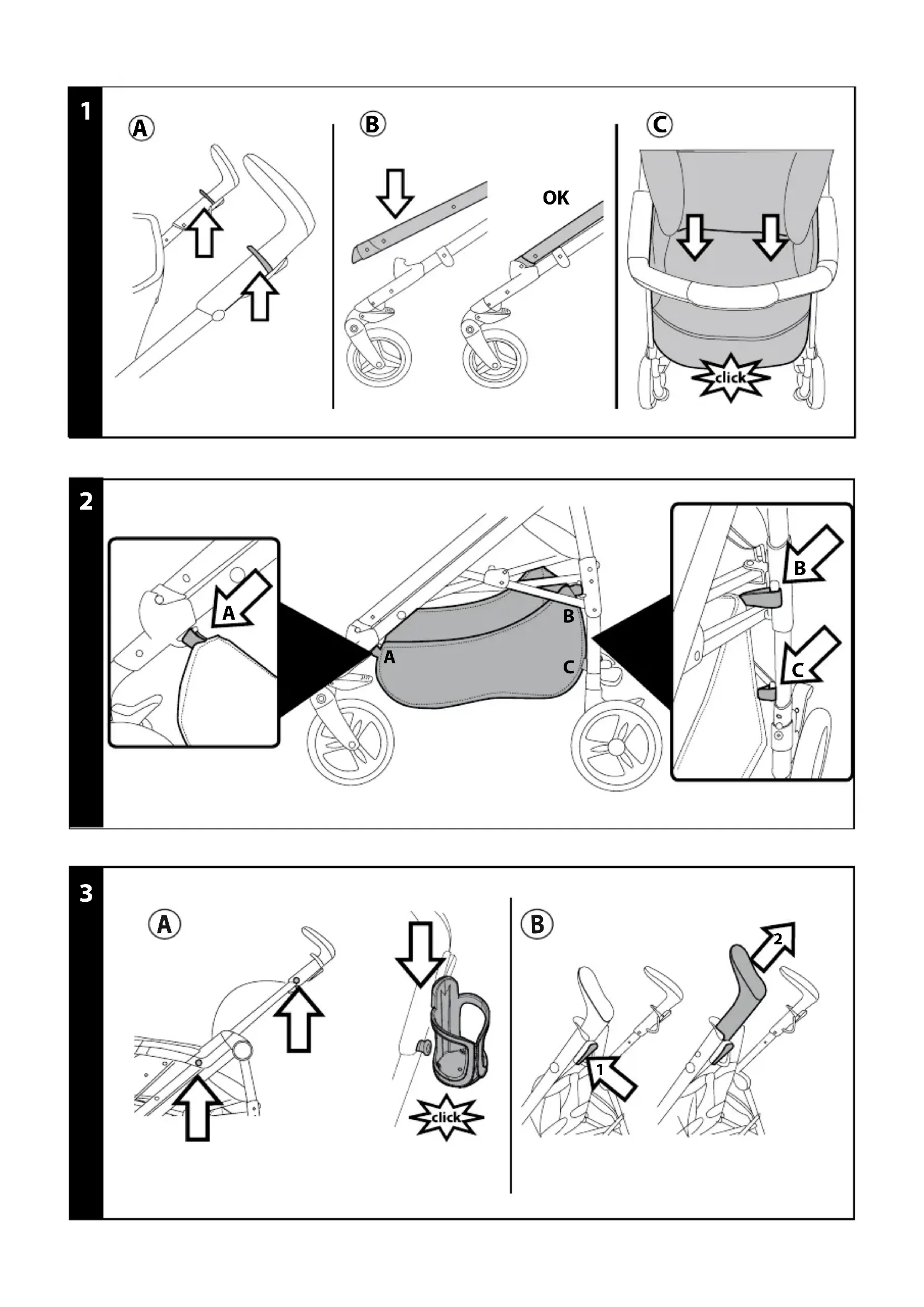 1

A

B

OK

C

click

2

A

A

B

C

B

C

3

A

click

B

1

2