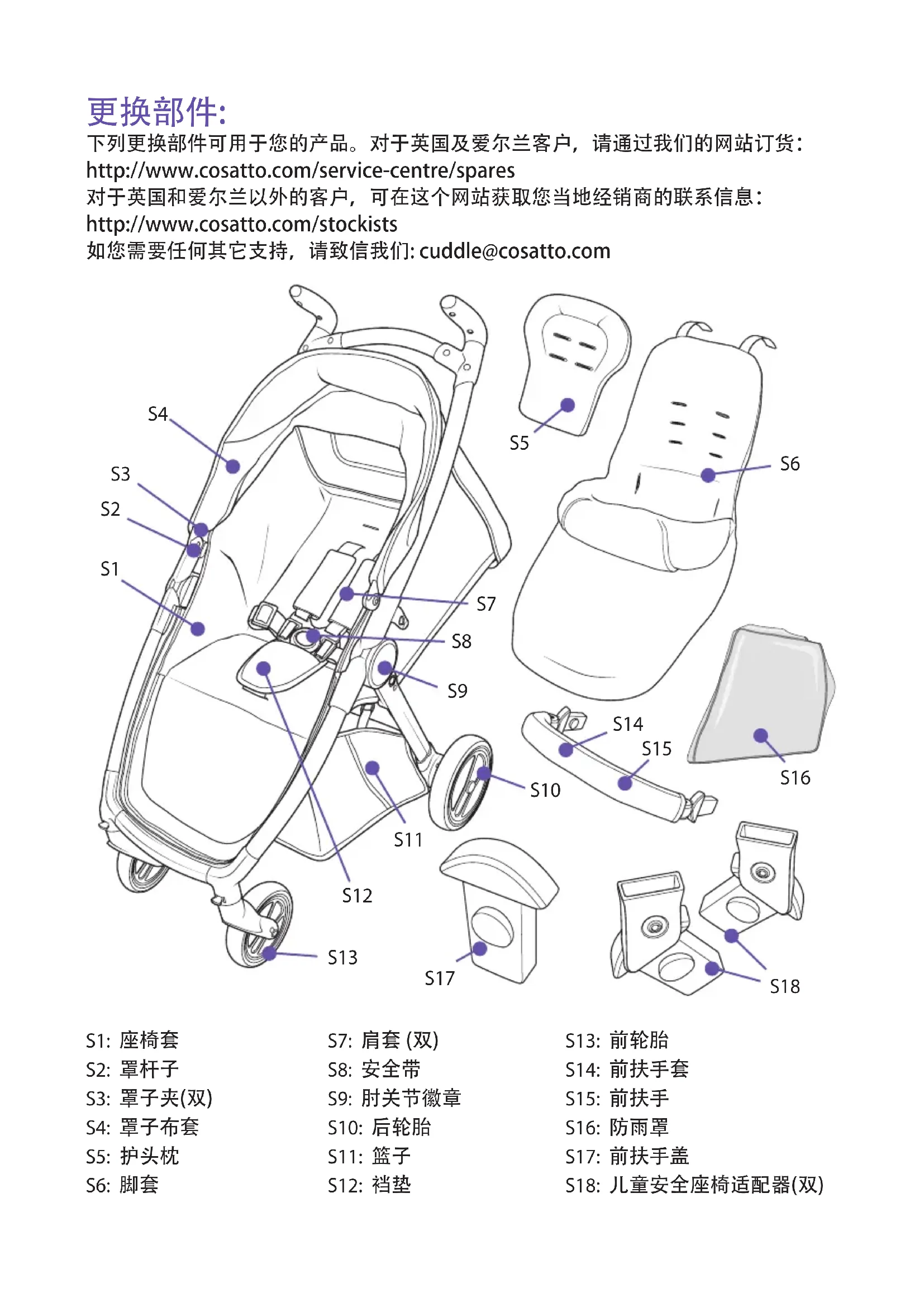 更换部件:
下列更换部件可用于您的产品。对于英国及爱尔兰客户，请通过我们的网站订货：
http://www.cosatto.com/service-centre/spares
对于英国和爱尔兰以外的客户，可在这个网站获取您当地经销商的联系信息：
http://www.cosatto.com/stockists
如您需要任何其它支持，请致信我们: cuddle@cosatto.com

S4
S3
S2
S1
S5
S6
S7
S8
S9
S14
S15
S16
S10
S11
S12
S13
S17
S18

S1: 座椅套
S2: 罩杆子
S3: 罩子夹(双)
S4: 罩子布套
S5: 护头枕
S6: 脚套

S7: 肩套 (双)
S8: 安全带
S9: 肘关节徽章
S10: 后轮胎
S11: 篮子
S12: 裆垫

S13: 前轮胎
S14: 前扶手套
S15: 前扶手
S16: 防雨罩
S17: 前扶手盖
S18: 儿童安全座椅适配器(双)