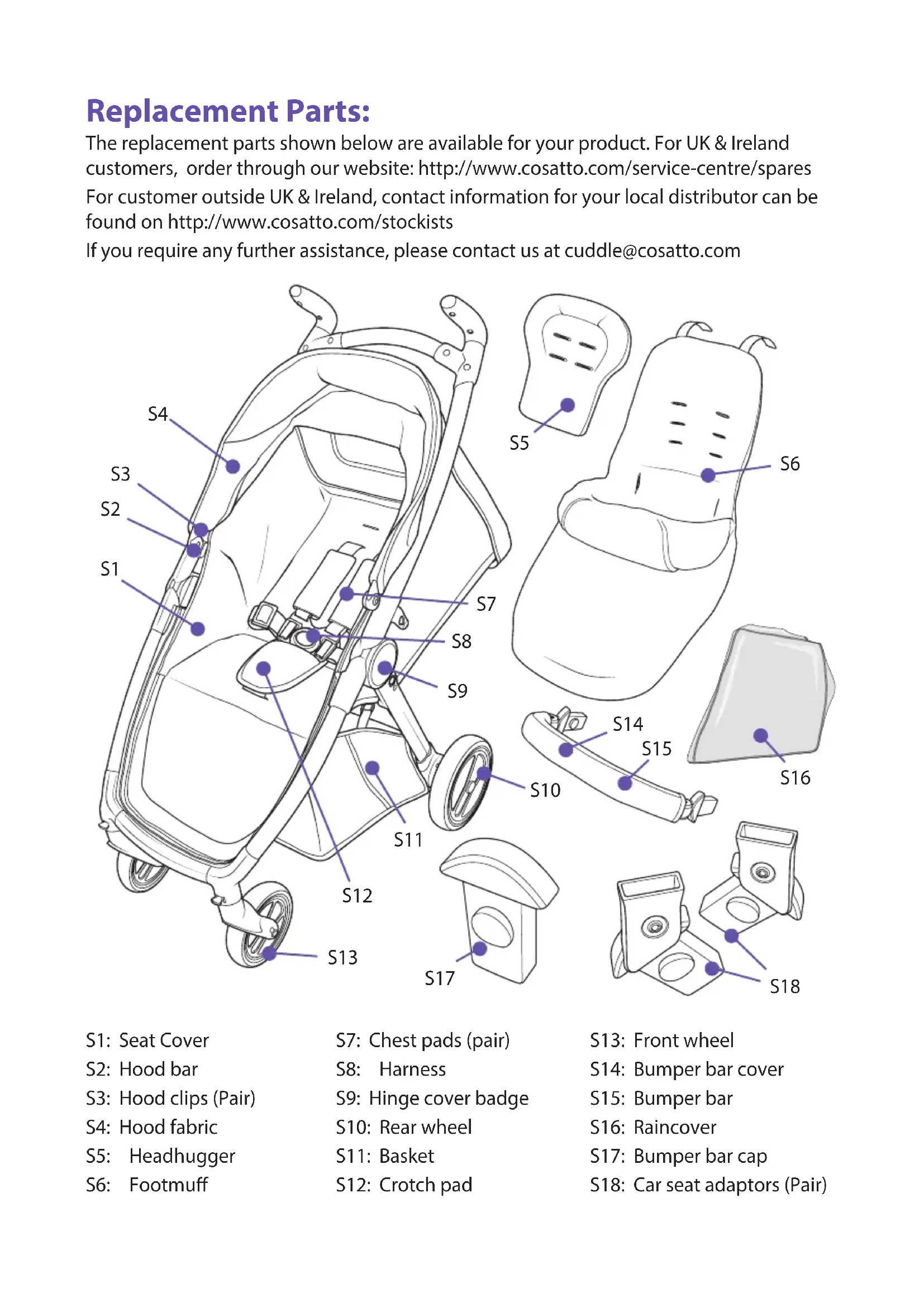 Replacement Parts:
The replacement parts shown below are available for your product. For UK & Ireland customers, order through our website: http://www.cosatto.com/service-centre/spares
For customer outside UK & Ireland, contact information for your local distributor can be found on http://www.cosatto.com/stockists
If you require any further assistance, please contact us at cuddle@cosatto.com

S4
S3
S2
S1
S5
S6
S7
S8
S9
S14
S15
S16
S10
S11
S12
S13
S17
S18

S1: Seat Cover
S2: Hood bar
S3: Hood clips (Pair)
S4: Hood fabric
S5: Headhugger
S6: Footmuff

S7: Chest pads (pair)
S8: Harness
S9: Hinge cover badge
S10: Rear wheel
S11: Basket
S12: Crotch pad

S13: Front wheel
S14: Bumper bar cover
S15: Bumper bar
S16: Raincover
S17: Bumper bar cap
S18: Car seat adaptors (Pair)