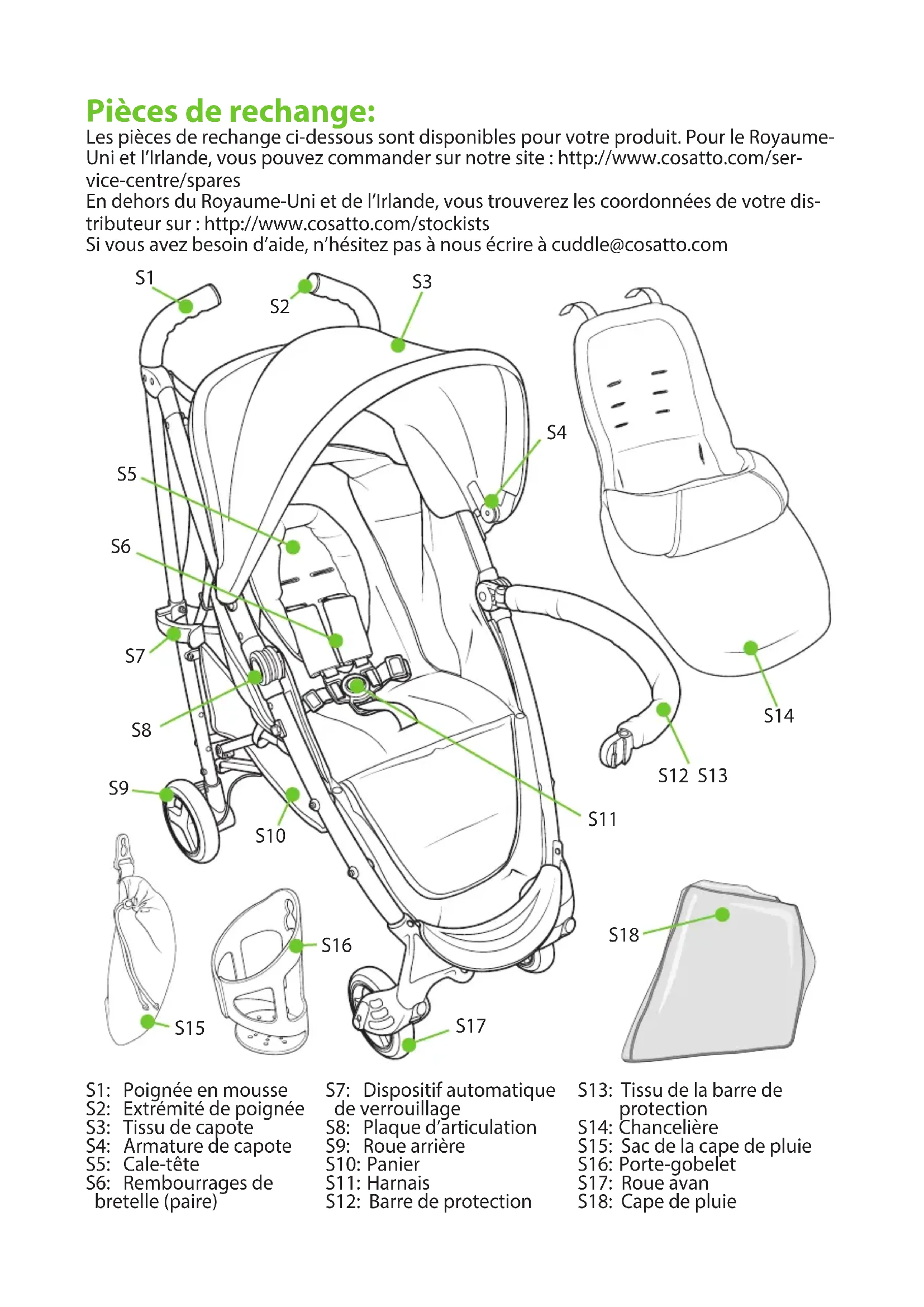 Pièces de rechange:
Les pièces de rechange ci-dessous sont disponibles pour votre produit. Pour le Royaume-Uni et l'Irlande, vous pouvez commander sur notre site : http://www.cosatto.com/service-centre/spares
En dehors du Royaume-Uni et de l'Irlande, vous trouverez les coordonnées de votre distributeur sur : http://www.cosatto.com/stockists
Si vous avez besoin d'aide, n'hésitez pas à nous écrire à cuddle@cosatto.com

S1
S2
S3
S4
S5
S6
S7
S8
S9
S10
S11
S12 S13
S14
S15
S16
S17
S18

S1: Poignée en mousse
S2: Extrémité de poignée
S3: Tissu de capote
S4: Armature de capote
S5: Cale-tête
S6: Rembourrages de bretelle (paire)

S7: Dispositif automatique de verrouillage
S8: Plaque d'articulation
S9: Roue arrière
S10: Panier
S11: Harnais
S12: Barre de protection

S13: Tissu de la barre de protection
S14: Chancelière
S15: Sac de la cape de pluie
S16: Porte-gobelet
S17: Roue avan
S18: Cape de pluie