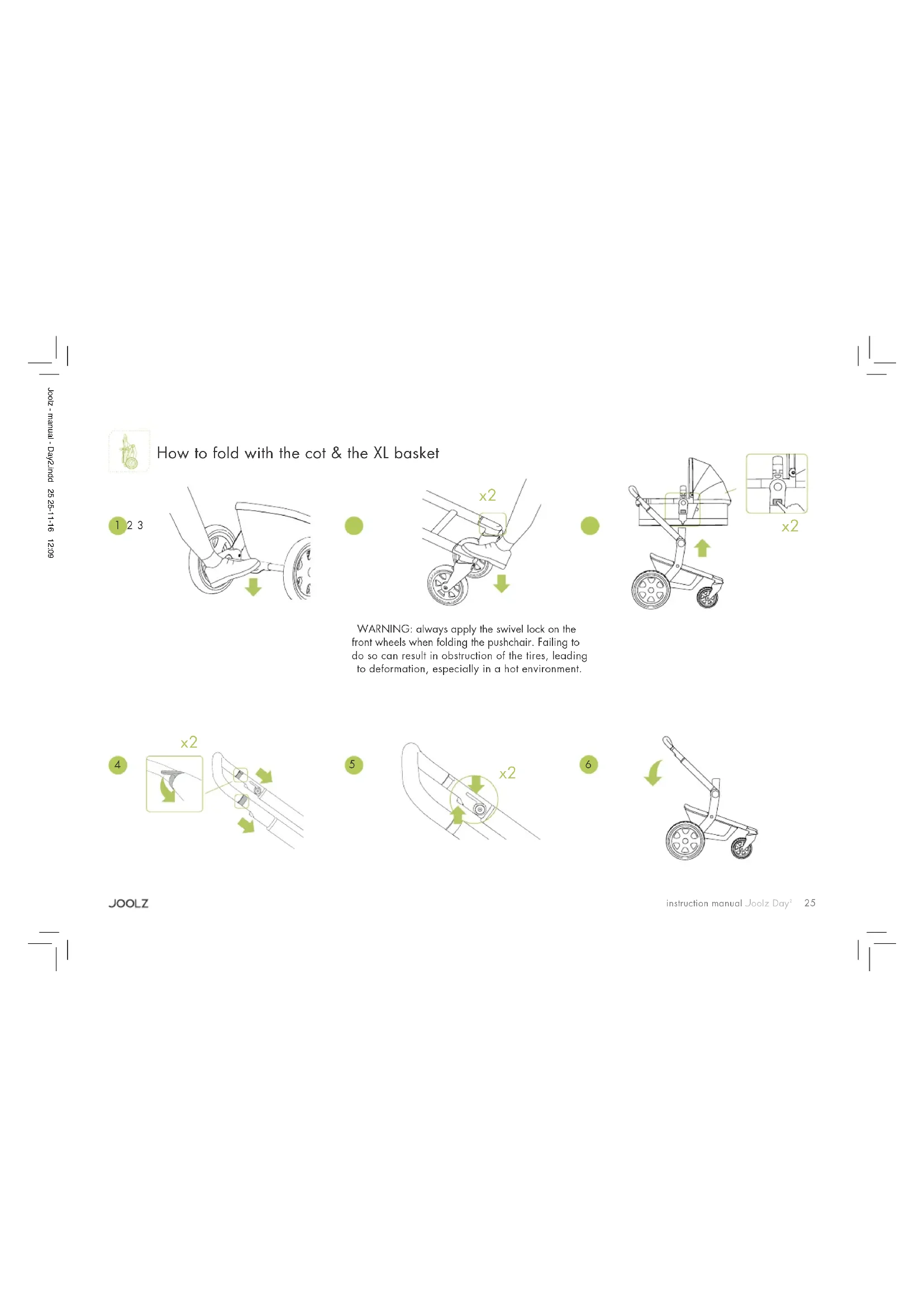 Joolz - manual - Day2.indd 25 25-11-16 12:09

How to fold with the cot & the XL basket

1 2 3

x2

x2

WARNING: always apply the swivel lock on the front wheels when folding the pushchair. Failing to do so can result in obstruction of the tires, leading to deformation, especially in a hot environment.

4

x2

5

x2

6

JOOLZ

instruction manual Joolz Day² 25