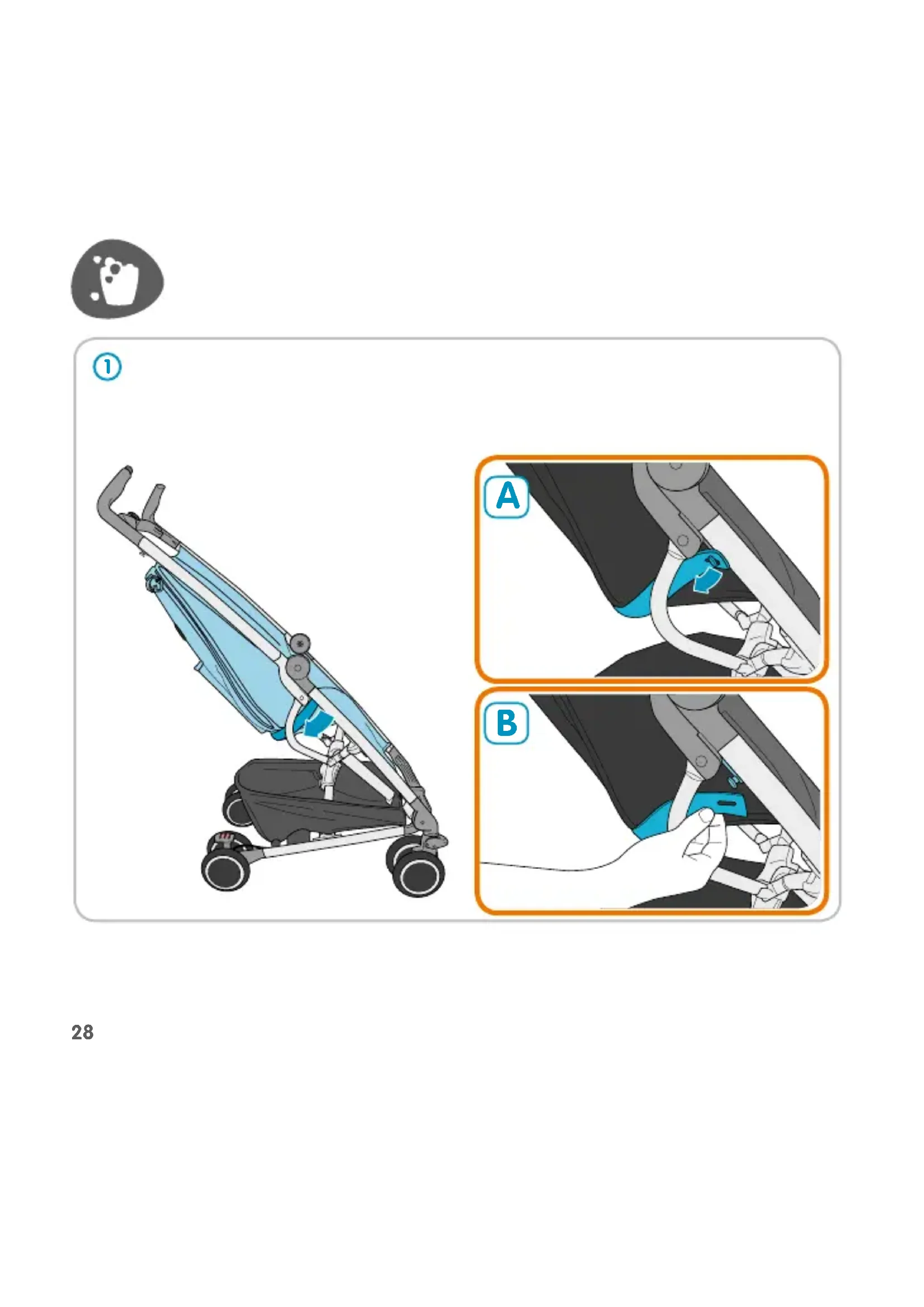 1

A

B

28