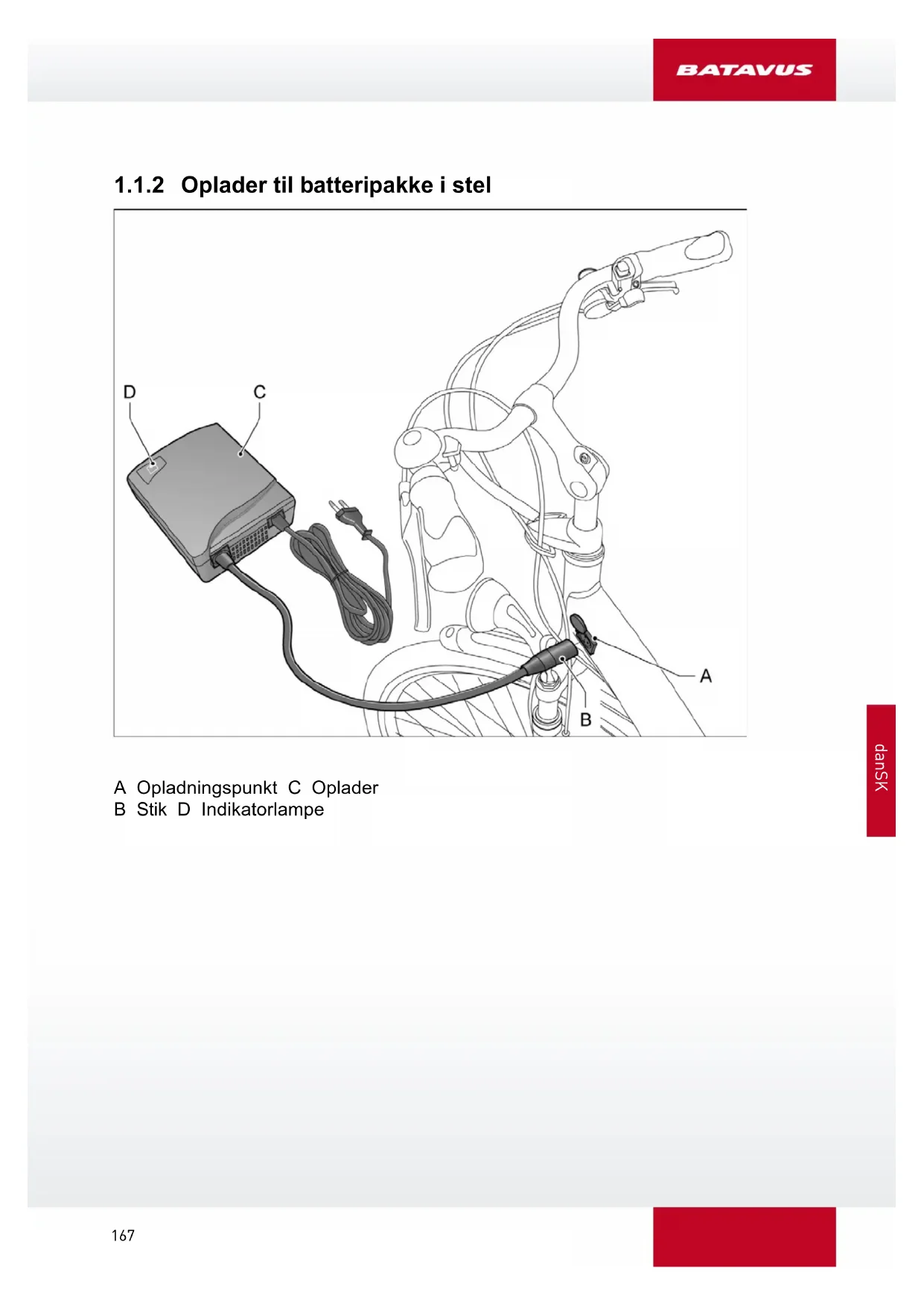 BATAVUS

1.1.2 Oplader til batteripakke i stel

D C

A

B

A Opladningspunkt C Oplader
B Stik D Indikatorlampe

danSK

167