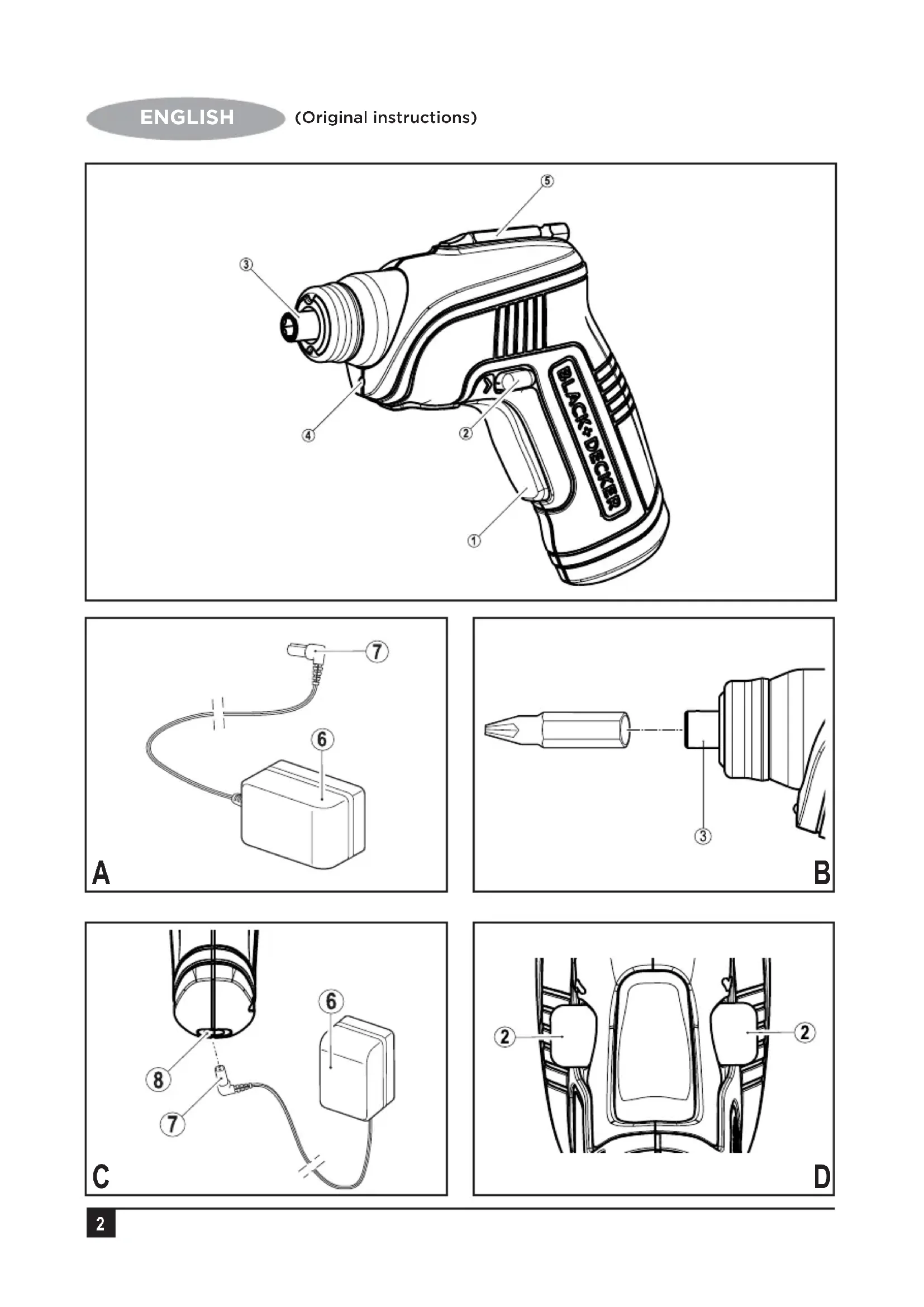 ENGLISH (Original instructions)

5
3
BLACK+DECKER
4
2
1

7
6
A

3
B

6
8
7
C

2
2
D

2