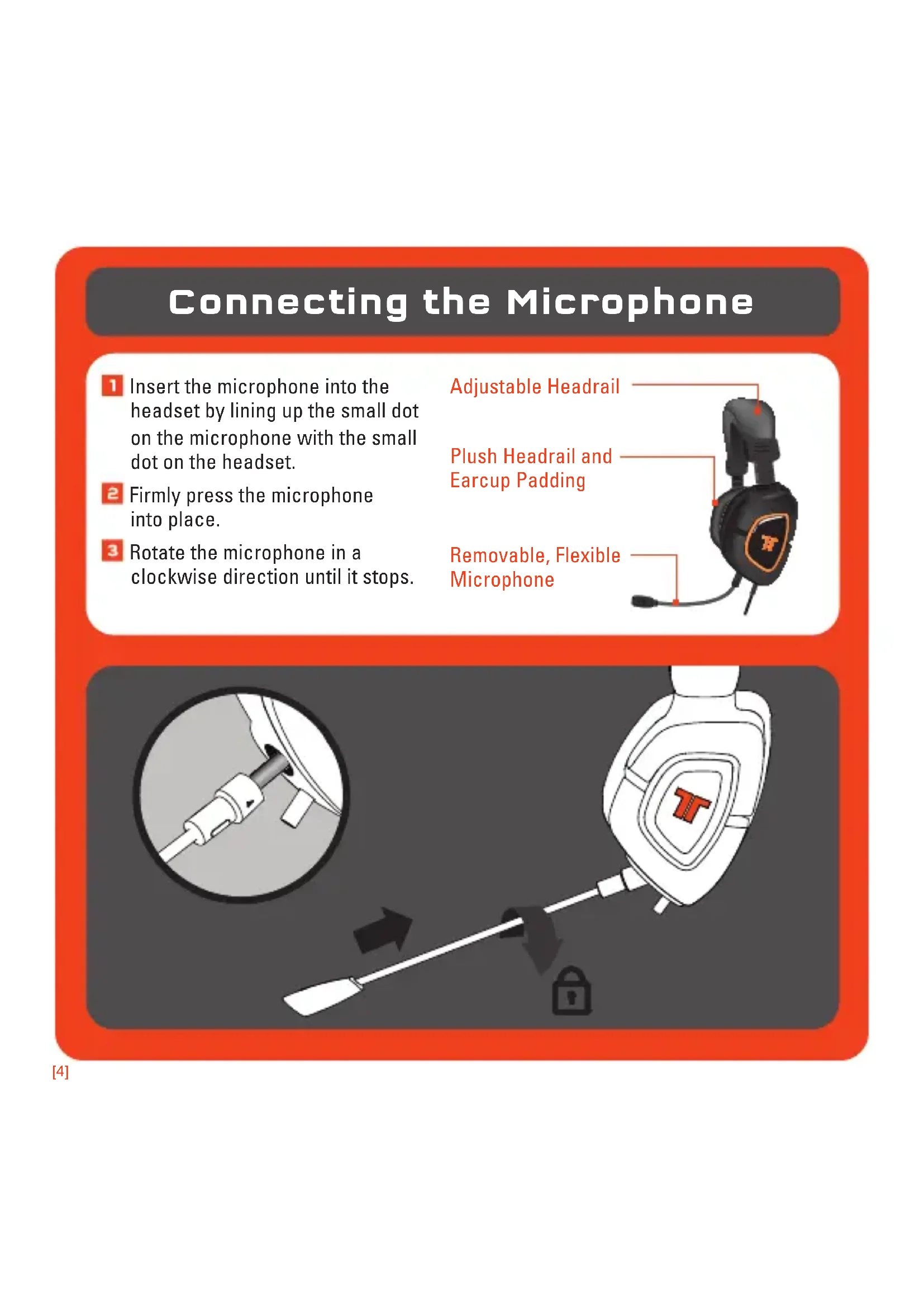 Connecting the Microphone

1 Insert the microphone into the headset by lining up the small dot on the microphone with the small dot on the headset.

2 Firmly press the microphone into place.

3 Rotate the microphone in a clockwise direction until it stops.

Adjustable Headrail

Plush Headrail and Earcup Padding

Removable, Flexible Microphone

[4]