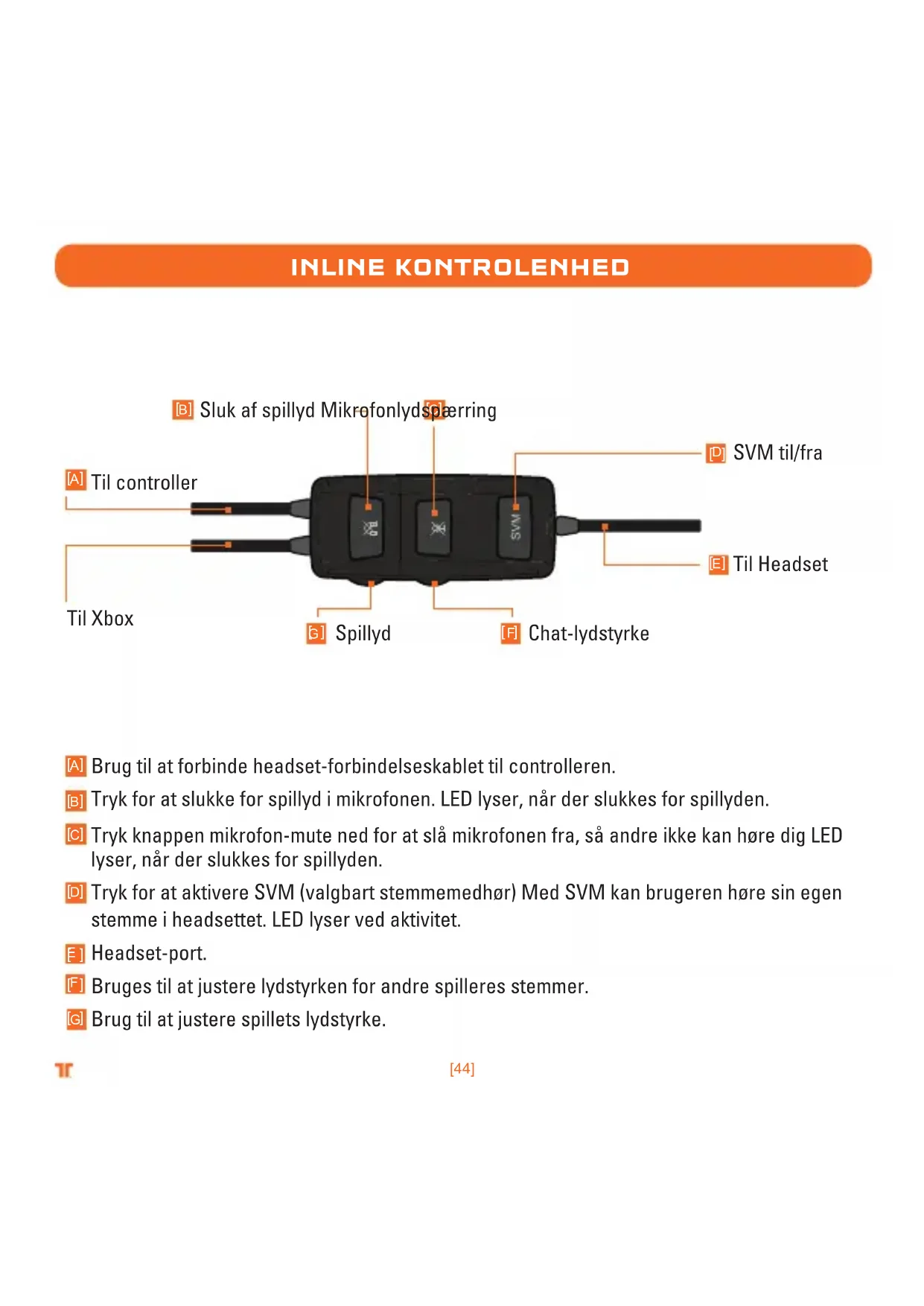 INLINE KONTROLENHED

[B] Sluk af spillyd Mikrofonlydspærring [C]

[D] SVM til/fra

[A] Til controller

SVM

[E] Til Headset

Til Xbox

[G] Spillyd

[F] Chat-lydstyrke

[A] Brug til at forbinde headset-forbindelseskablet til controlleren.

[B] Tryk for at slukke for spillyd i mikrofonen. LED lyser, når der slukkes for spillyden.

[C] Tryk knappen mikrofon-mute ned for at slå mikrofonen fra, så andre ikke kan høre dig LED lyser, når der slukkes for spillyden.

[D] Tryk for at aktivere SVM (valgbart stemmemedhør) Med SVM kan brugeren høre sin egen stemme i headsettet. LED lyser ved aktivitet.

[E] Headset-port.

[F] Bruges til at justere lydstyrken for andre spilleres stemmer.

[G] Brug til at justere spillets lydstyrke.

[44]