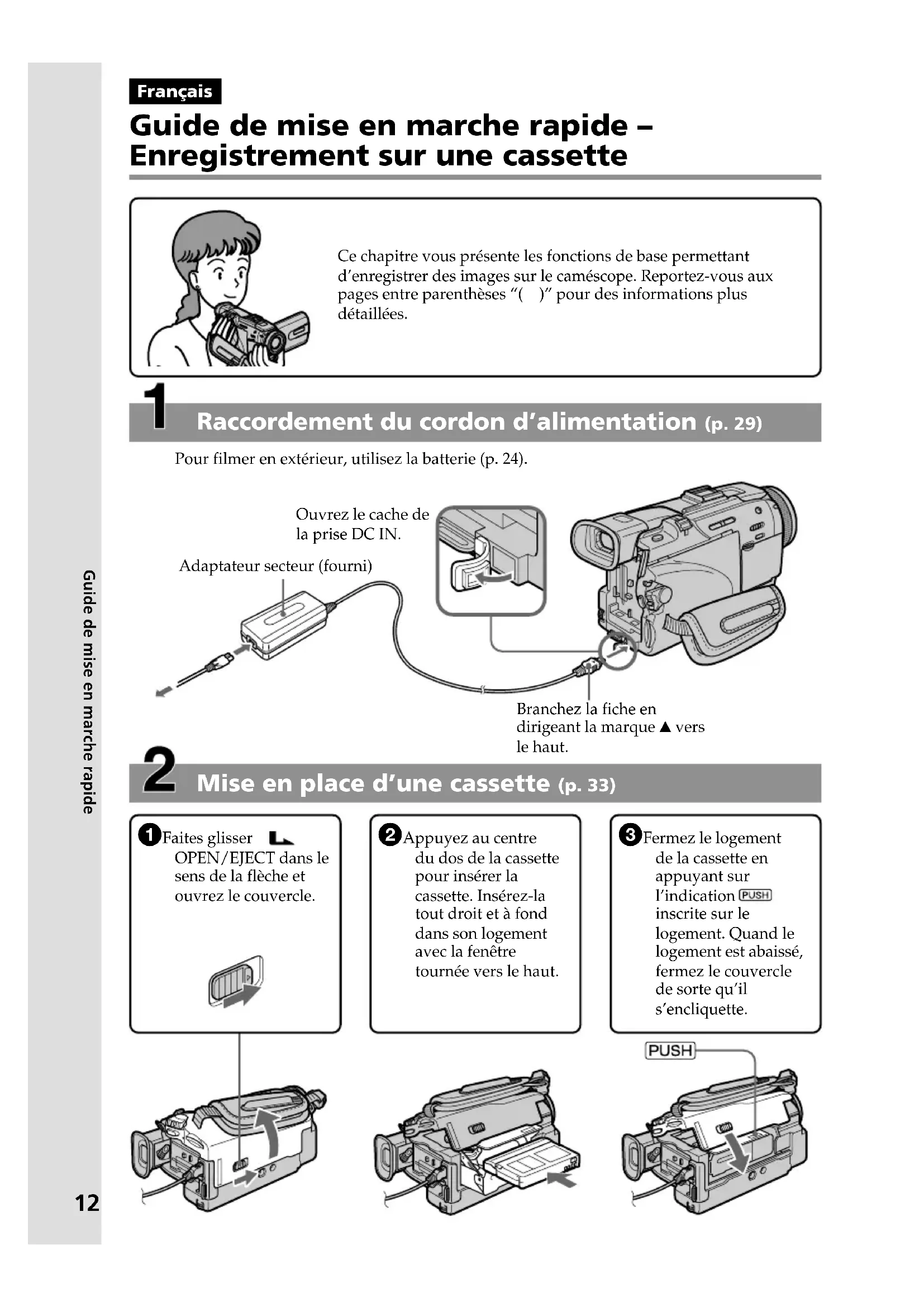 Français

Guide de mise en marche rapide – Enregistrement sur une cassette

Ce chapitre vous présente les fonctions de base permettant d'enregistrer des images sur le caméscope. Reportez-vous aux pages entre parenthèses "( )" pour des informations plus détaillées.

1 Raccordement du cordon d'alimentation (p. 29)

Pour filmer en extérieur, utilisez la batterie (p. 24).

Ouvrez le cache de la prise DC IN.

Adaptateur secteur (fourni)

Branchez la fiche en dirigeant la marque ▲ vers le haut.

2 Mise en place d'une cassette (p. 33)

❶ Faites glisser OPEN/EJECT dans le sens de la flèche et ouvrez le couvercle.

❷ Appuyez au centre du dos de la cassette pour insérer la cassette. Insérez-la tout droit et à fond dans son logement avec la fenêtre tournée vers le haut.

❸ Fermez le logement de la cassette en appuyant sur l'indication PUSH inscrite sur le logement. Quand le logement est abaissé, fermez le couvercle de sorte qu'il s'encliquette.

PUSH

Guide de mise en marche rapide

12