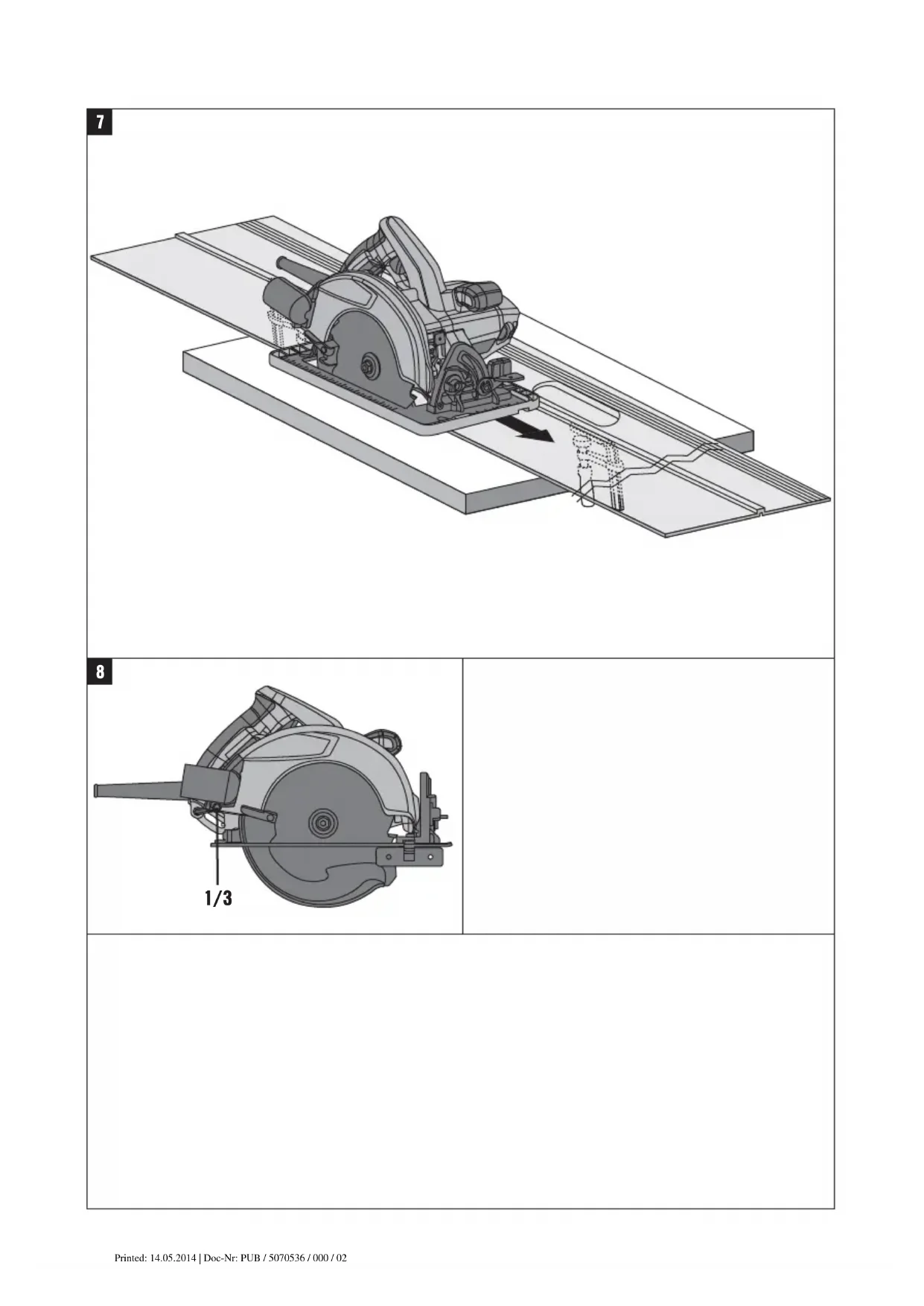 7

8

1/3

Printed: 14.05.2014 | Doc-Nr: PUB / 5070536 / 000 / 02